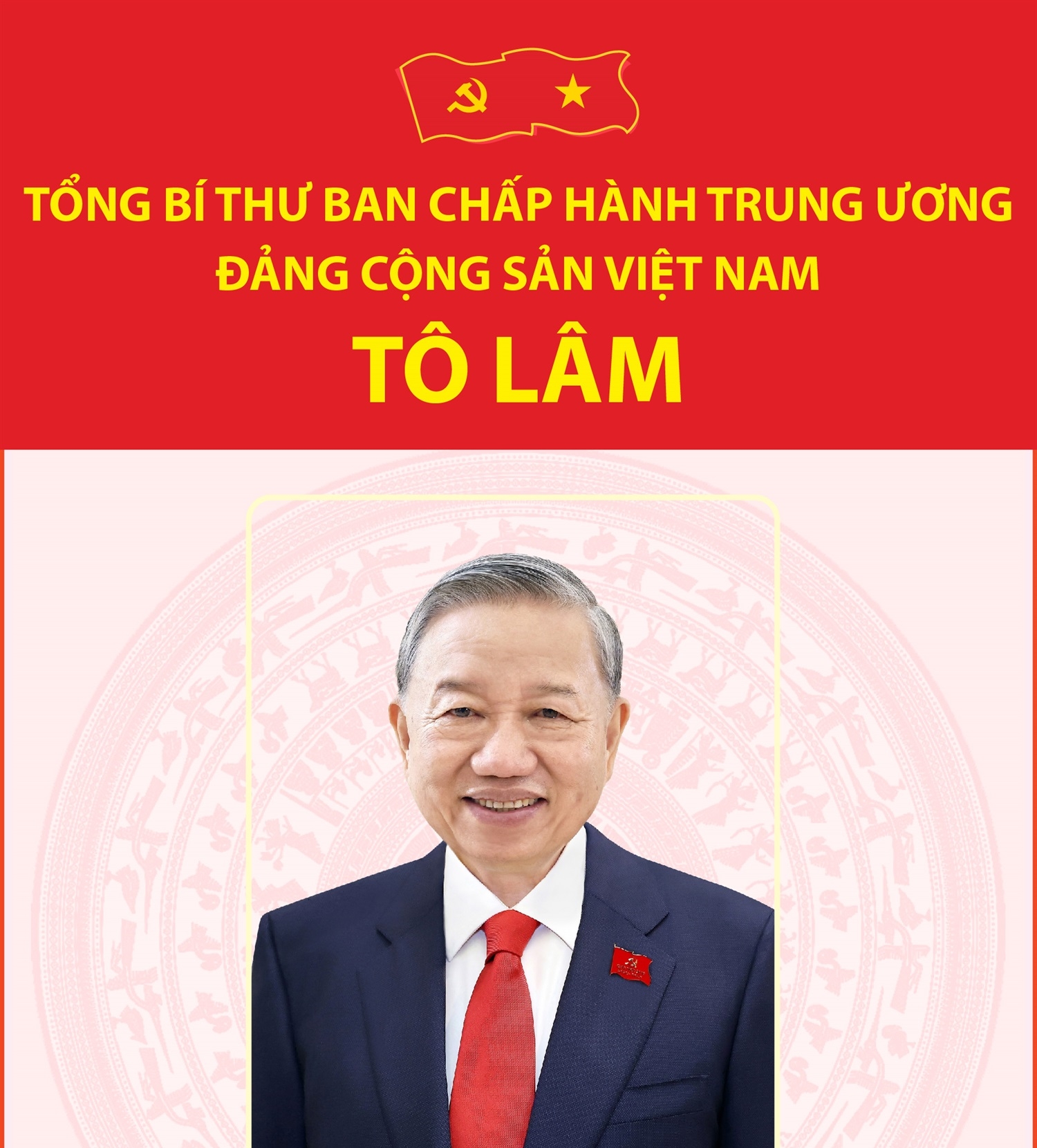 TỔNG BÍ THƯ BAN CHẤP HÀNH TRUNG ƯƠNG
ĐẢNG CỘNG SẢN VIỆT NAM
TÔ LÂM