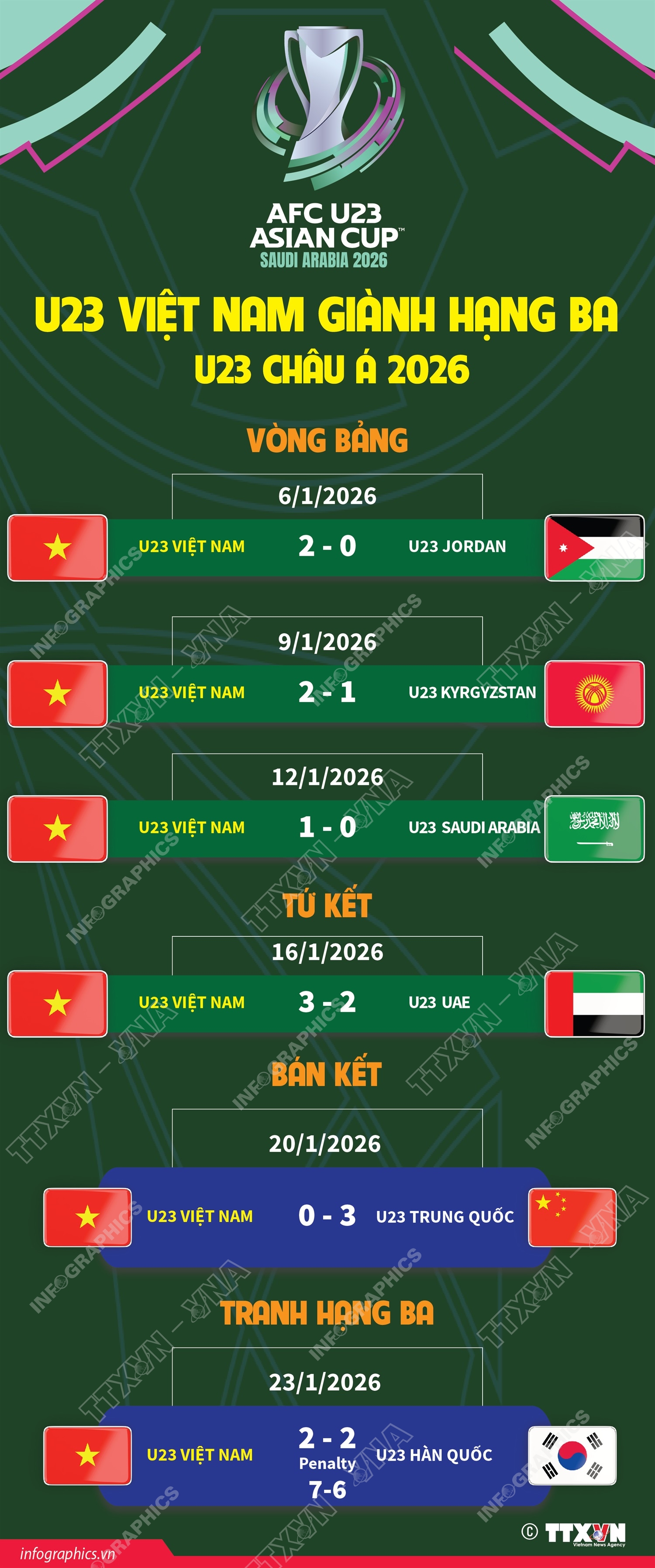 AFC U23 ASIAN CUP™
SAUDI ARABIA 2026

U23 VIỆT NAM GIÀNH HẠNG BA U23 CHÂU Á 2026

VÒNG BẢNG

6/1/2026
U23 VIỆT NAM 2 - 0 U23 JORDAN

9/1/2026
U23 VIỆT NAM 2 - 1 U23 KYRGYZSTAN

12/1/2026
U23 VIỆT NAM 1 - 0 U23 SAUDI ARABIA

TỨ KẾT

16/1/2026
U23 VIỆT NAM 3 - 2 U23 UAE

BÁN KẾT

20/1/2026
U23 VIỆT NAM 0 - 3 U23 TRUNG QUỐC

TRANH HẠNG BA

23/1/2026
U23 VIỆT NAM 2 - 2 Penalty 7-6 U23 HÀN QUỐC

INFOGRAPHICS TTXVN - VNA

infographics.vn © TTXVN Vietnam News Agency