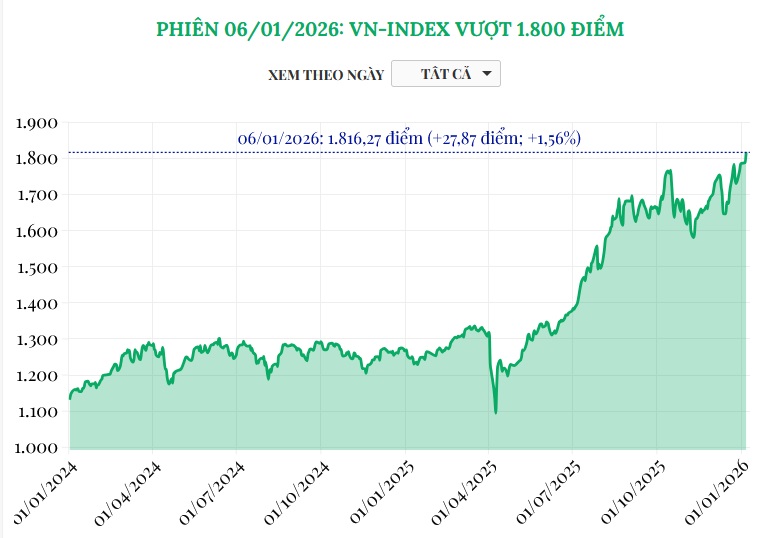 PHIÊN 06/01/2026: VN-INDEX VƯỢT 1.800 ĐIỂM

XEM THEO NGÀY TẤT CẢ

06/01/2026: 1.816,27 điểm (+27,87 điểm; +1,56%)

1.900
1.800
1.700
1.600
1.500
1.400
1.300
1.200
1.100
1.000

01/01/2024
01/04/2024
01/07/2024
01/10/2024
01/01/2025
01/04/2025
01/07/2025
01/10/2025
01/01/2026