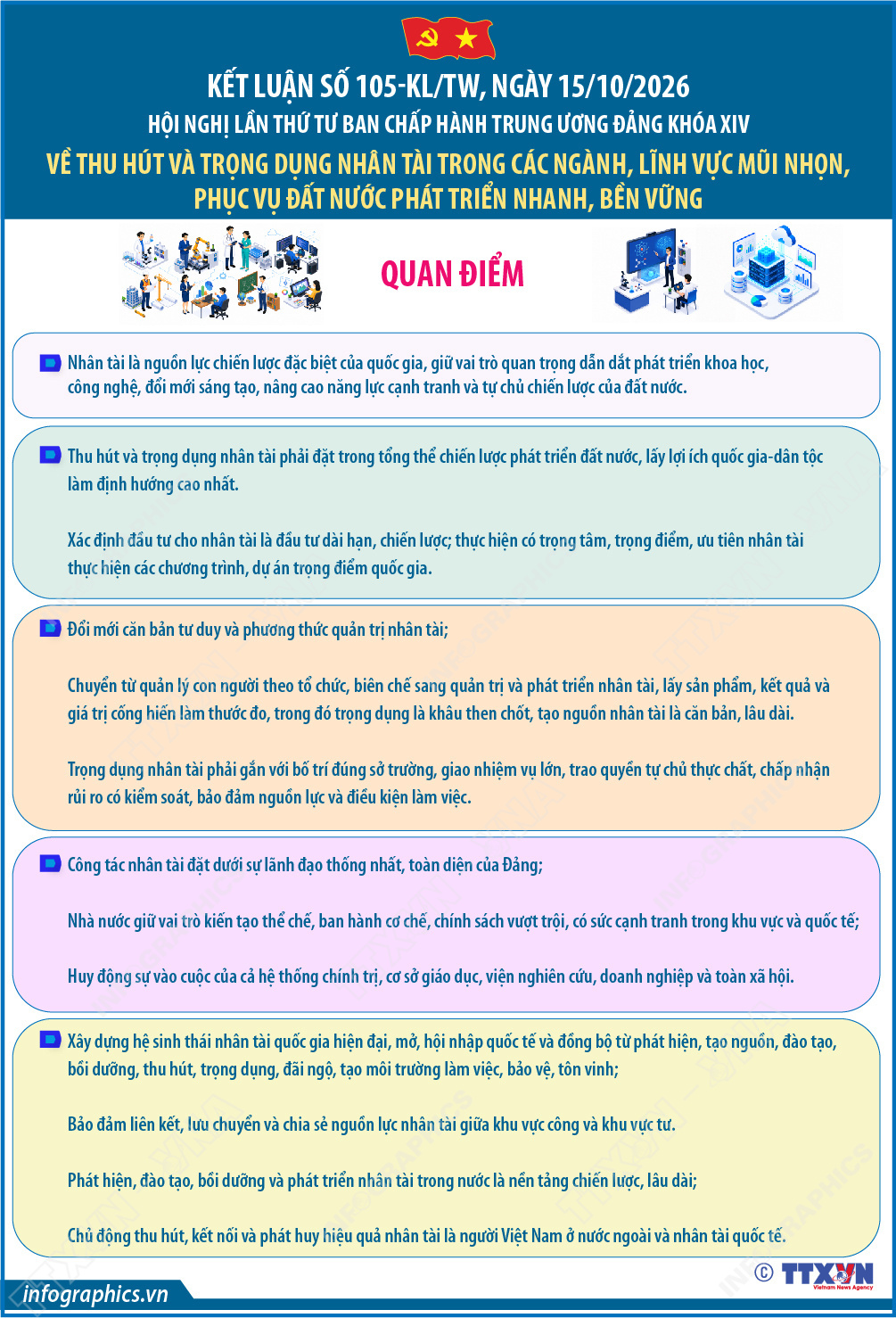 KẾT LUẬN SỐ 105-KL/TW, NGÀY 15/10/2026

HỘI NGHỊ LẦN THỨ TƯ BAN CHẤP HÀNH TRUNG ƯƠNG ĐẢNG KHÓA XIV

VỀ THU HÚT VÀ TRỌNG DỤNG NHÂN TÀI TRONG CÁC NGÀNH, LĨNH VỰC MŨI NHỌN, PHỤC VỤ ĐẤT NƯỚC PHÁT TRIỂN NHANH, BỀN VỮNG

QUAN ĐIỂM

Nhân tài là nguồn lực chiến lược đặc biệt của quốc gia, giữ vai trò quan trọng dẫn dắt phát triển khoa học, công nghệ, đổi mới sáng tạo, nâng cao năng lực cạnh tranh và tự chủ chiến lược của đất nước.

Thu hút và trọng dụng nhân tài phải đặt trong tổng thể chiến lược phát triển đất nước, lấy lợi ích quốc gia-dân tộc làm định hướng cao nhất.

Xác định đầu tư cho nhân tài là đầu tư dài hạn, chiến lược; thực hiện có trọng tâm, trọng điểm, ưu tiên nhân tài thực hiện các chương trình, dự án trọng điểm quốc gia.

Đổi mới căn bản tư duy và phương thức quản trị nhân tài;

Chuyển từ quản lý con người theo tổ chức, biên chế sang quản trị và phát triển nhân tài, lấy sản phẩm, kết quả và giá trị cống hiến làm thước đo, trong đó trọng dụng là khâu then chốt, tạo nguồn nhân tài là căn bản, lâu dài.

Trọng dụng nhân tài phải gắn với bố trí đúng sở trường, giao nhiệm vụ lớn, trao quyền tự chủ thực chất, chấp nhận rủi ro có kiểm soát, bảo đảm nguồn lực và điều kiện làm việc.

Công tác nhân tài đặt dưới sự lãnh đạo thống nhất, toàn diện của Đảng;

Nhà nước giữ vai trò kiến tạo thể chế, ban hành cơ chế, chính sách vượt trội, có sức cạnh tranh trong khu vực và quốc tế;

Huy động sự vào cuộc của cả hệ thống chính trị, cơ sở giáo dục, viện nghiên cứu, doanh nghiệp và toàn xã hội.

Xây dựng hệ sinh thái nhân tài quốc gia hiện đại, mở, hội nhập quốc tế và đồng bộ từ phát hiện, tạo nguồn, đào tạo, bồi dưỡng, thu hút, trọng dụng, đãi ngộ, tạo môi trường làm việc, bảo vệ, tôn vinh;

Bảo đảm liên kết, lưu chuyển và chia sẻ nguồn lực nhân tài giữa khu vực công và khu vực tư.

Phát hiện, đào tạo, bồi dưỡng và phát triển nhân tài trong nước là nền tảng chiến lược, lâu dài;

Chủ động thu hút, kết nối và phát huy hiệu quả nhân tài là người Việt Nam ở nước ngoài và nhân tài quốc tế.

infographics.vn

© TTXVN
Vietnam News Agency

INFOGRAPHICS