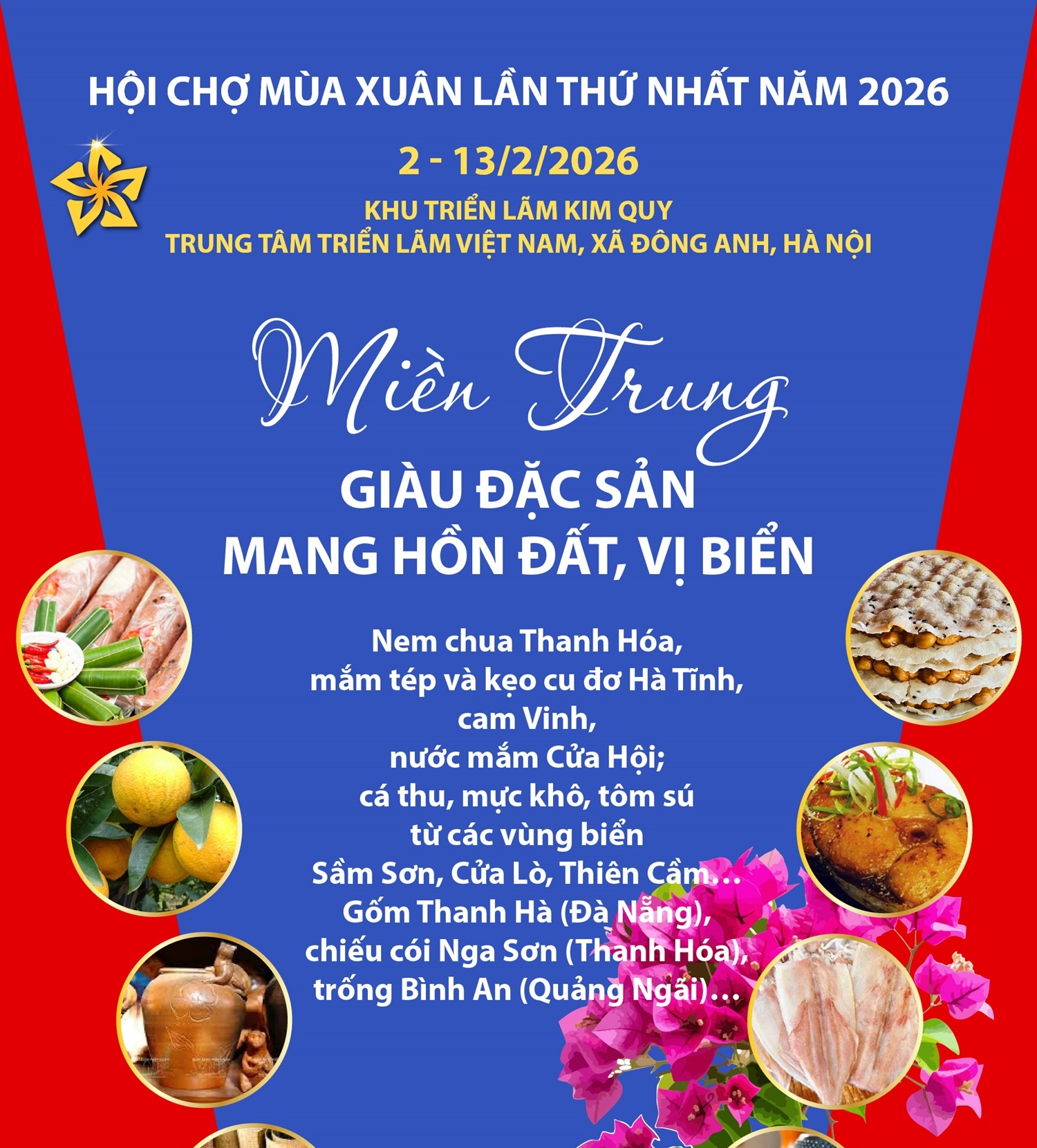 HỘI CHỢ MÙA XUÂN LẦN THỨ NHẤT NĂM 2026

2 - 13/2/2026

KHU TRIỂN LÃM KIM QUY
TRUNG TÂM TRIỂN LÃM VIỆT NAM, XÃ ĐÔNG ANH, HÀ NỘI

Miền Trung

GIÀU ĐẶC SẢN
MANG HỒN ĐẤT, VỊ BIỂN

Nem chua Thanh Hóa,
mắm tép và kẹo cu đơ Hà Tĩnh,
cam Vinh,
nước mắm Cửa Hội;
cá thu, mực khô, tôm sú
từ các vùng biển
Sầm Sơn, Cửa Lò, Thiên Cầm...
Gốm Thanh Hà (Đà Nẵng),
chiếu cói Nga Sơn (Thanh Hóa),
trống Bình An (Quảng Ngãi)...