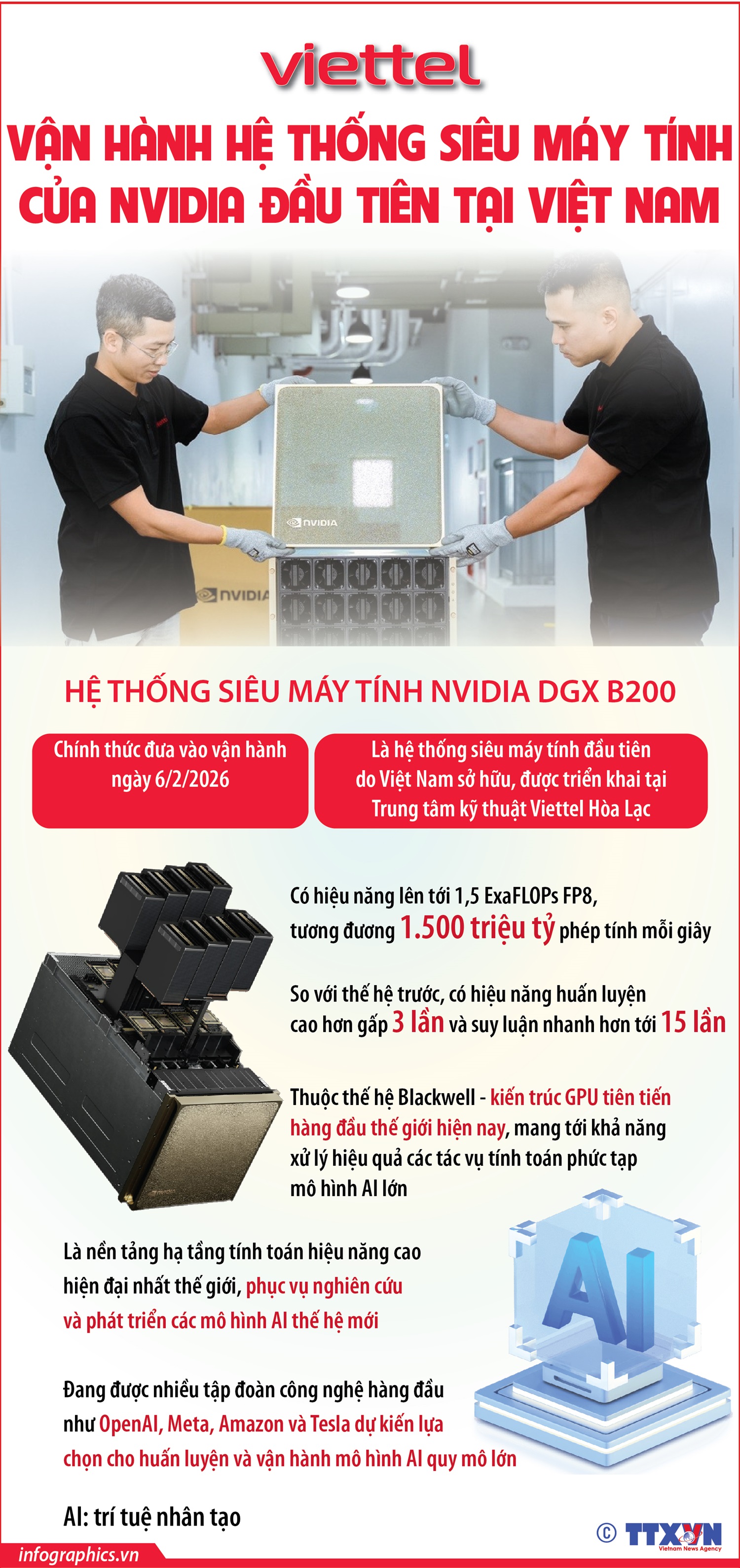 viettel

VẬN HÀNH HỆ THỐNG SIÊU MÁY TÍNH CỦA NVIDIA ĐẦU TIÊN TẠI VIỆT NAM

NVIDIA

NVIDIA

HỆ THỐNG SIÊU MÁY TÍNH NVIDIA DGX B200

Chính thức đưa vào vận hành ngày 6/2/2026

Là hệ thống siêu máy tính đầu tiên do Việt Nam sở hữu, được triển khai tại Trung tâm kỹ thuật Viettel Hòa Lạc

Có hiệu năng lên tới 1,5 ExaFLOPs FP8, tương đương 1.500 triệu tỷ phép tính mỗi giây

So với thế hệ trước, có hiệu năng huấn luyện cao hơn gấp 3 lần và suy luận nhanh hơn tới 15 lần

Thuộc thế hệ Blackwell - kiến trúc GPU tiên tiến hàng đầu thế giới hiện nay, mang tới khả năng xử lý hiệu quả các tác vụ tính toán phức tạp mô hình AI lớn

Là nền tảng hạ tầng tính toán hiệu năng cao hiện đại nhất thế giới, phục vụ nghiên cứu và phát triển các mô hình AI thế hệ mới

AI

Đang được nhiều tập đoàn công nghệ hàng đầu như OpenAI, Meta, Amazon và Tesla dự kiến lựa chọn cho huấn luyện và vận hành mô hình AI quy mô lớn

AI: trí tuệ nhân tạo

infographics.vn

© TTXVN Vietnam News Agency