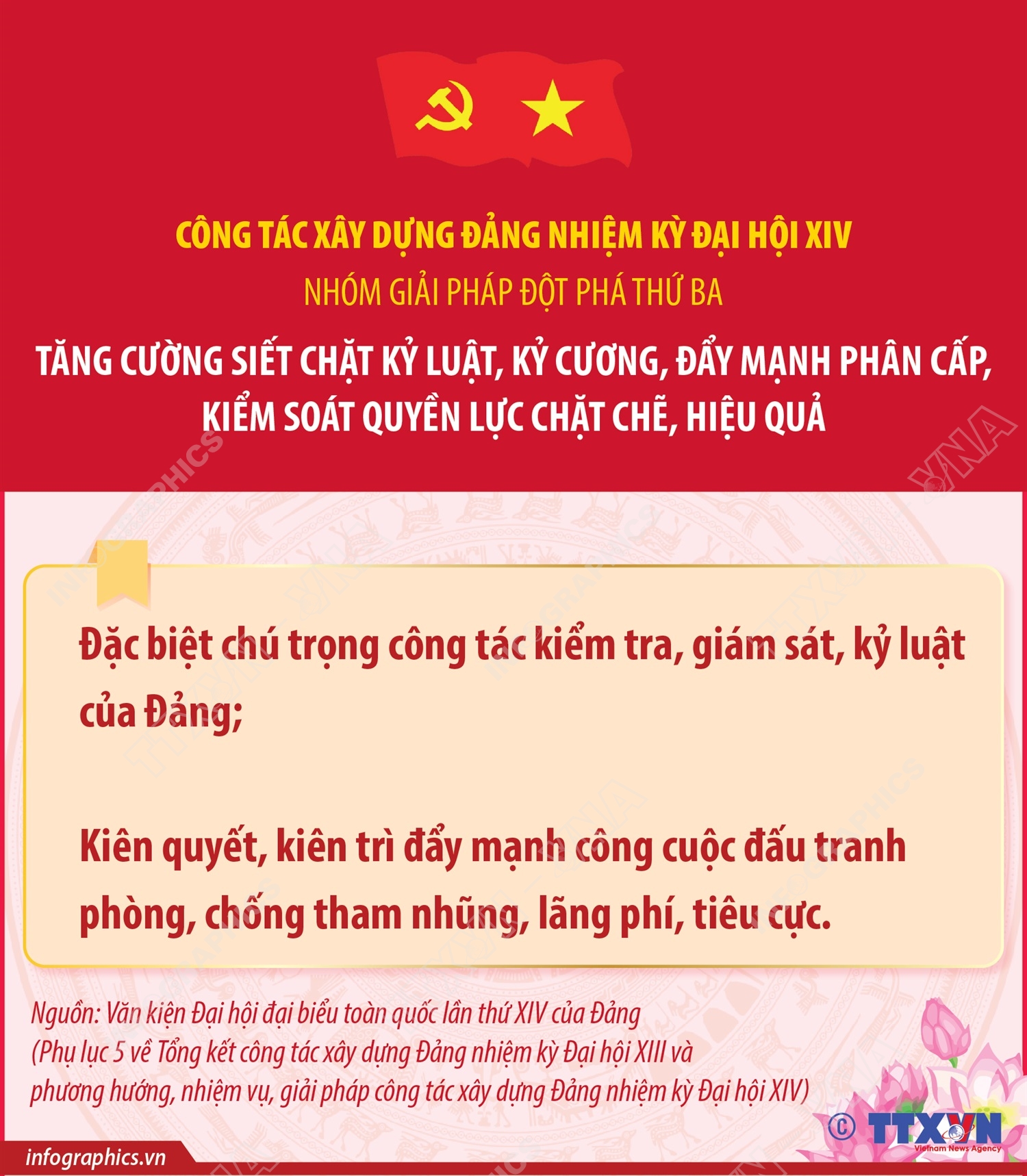 CÔNG TÁC XÂY DỰNG ĐẢNG NHIỆM KỲ ĐẠI HỘI XIV

NHÓM GIẢI PHÁP ĐỘT PHÁ THỨ BA

TĂNG CƯỜNG SIẾT CHẶT KỶ LUẬT, KỶ CƯƠNG, ĐẨY MẠNH PHÂN CẤP, KIỂM SOÁT QUYỀN LỰC CHẶT CHẼ, HIỆU QUẢ

Đặc biệt chú trọng công tác kiểm tra, giám sát, kỷ luật của Đảng;

Kiên quyết, kiên trì đẩy mạnh công cuộc đấu tranh phòng, chống tham nhũng, lãng phí, tiêu cực.

Nguồn: Văn kiện Đại hội đại biểu toàn quốc lần thứ XIV của Đảng (Phụ lục 5 về Tổng kết công tác xây dựng Đảng nhiệm kỳ Đại hội XIII và phương hướng, nhiệm vụ, giải pháp công tác xây dựng Đảng nhiệm kỳ Đại hội XIV)

infographics.vn

© TTXVN Vietnam News Agency