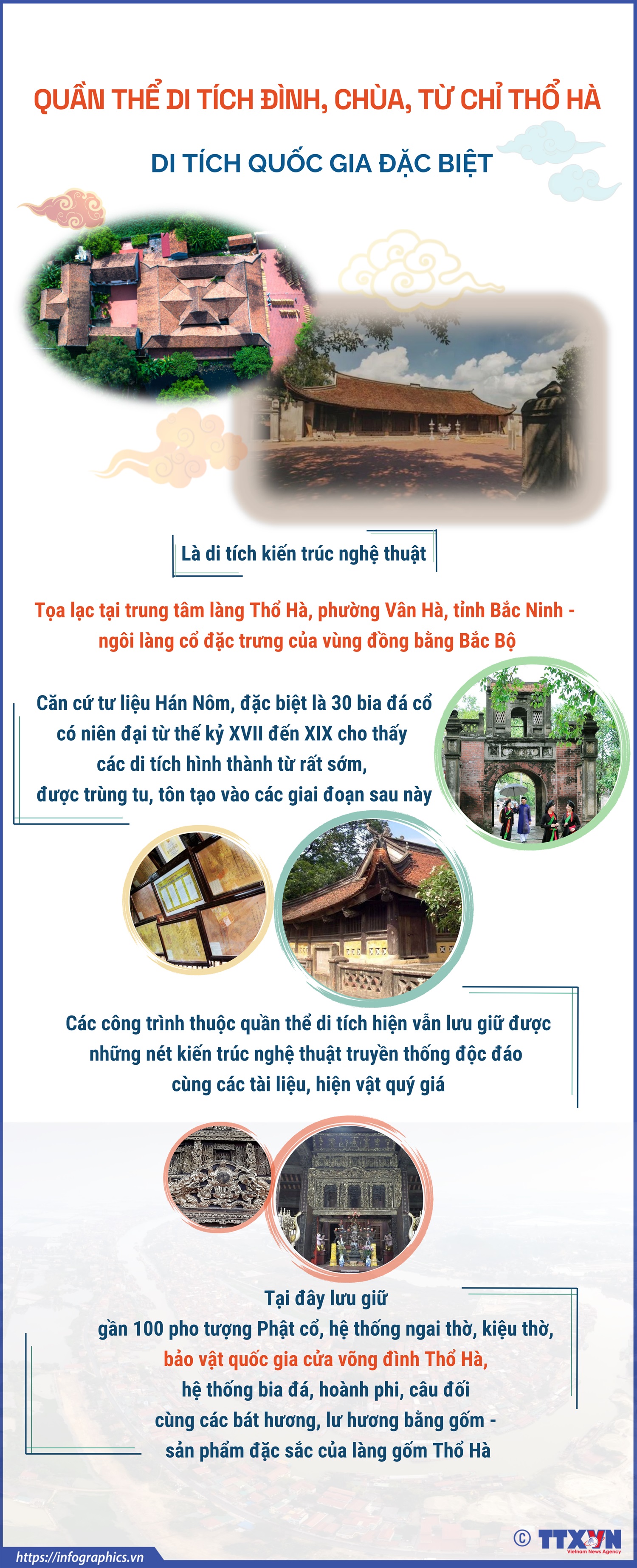 QUẦN THỂ DI TÍCH ĐÌNH, CHÙA, TỪ CHỈ THỔ HÀ

DI TÍCH QUỐC GIA ĐẶC BIỆT

Là di tích kiến trúc nghệ thuật

Tọa lạc tại trung tâm làng Thổ Hà, phường Vân Hà, tỉnh Bắc Ninh - ngôi làng cổ đặc trưng của vùng đồng bằng Bắc Bộ

Căn cứ tư liệu Hán Nôm, đặc biệt là 30 bia đá cổ có niên đại từ thế kỷ XVII đến XIX cho thấy các di tích hình thành từ rất sớm, được trùng tu, tôn tạo vào các giai đoạn sau này

Các công trình thuộc quần thể di tích hiện vẫn lưu giữ được những nét kiến trúc nghệ thuật truyền thống độc đáo cùng các tài liệu, hiện vật quý giá

Tại đây lưu giữ gần 100 pho tượng Phật cổ, hệ thống ngai thờ, kiệu thờ, bảo vật quốc gia cửa võng đình Thổ Hà, hệ thống bia đá, hoành phi, câu đối cùng các bát hương, lư hương bằng gốm - sản phẩm đặc sắc của làng gốm Thổ Hà

https://infographics.vn

© TTXVN Vietnam News Agency