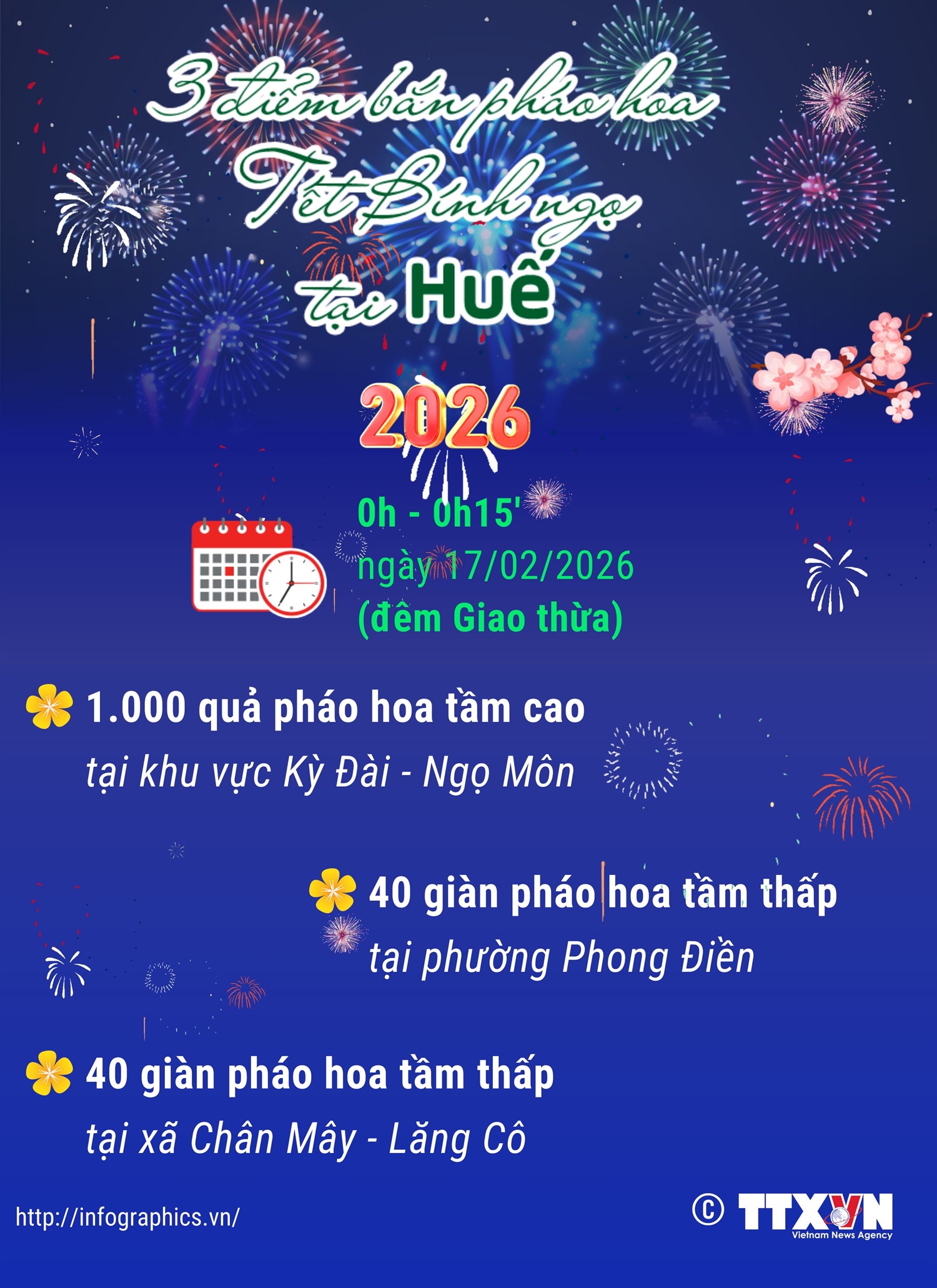 3 điểm bắn pháo hoa Tết Bính ngọ tại Huế

2026

0h - 0h15'
ngày 17/02/2026
(đêm Giao thừa)

1.000 quả pháo hoa tầm cao
tại khu vực Kỳ Đài - Ngọ Môn

40 giàn pháo hoa tầm thấp
tại phường Phong Điền

40 giàn pháo hoa tầm thấp
tại xã Chân Mây - Lăng Cô

http://infographics.vn/

© TTXVN
Vietnam News Agency