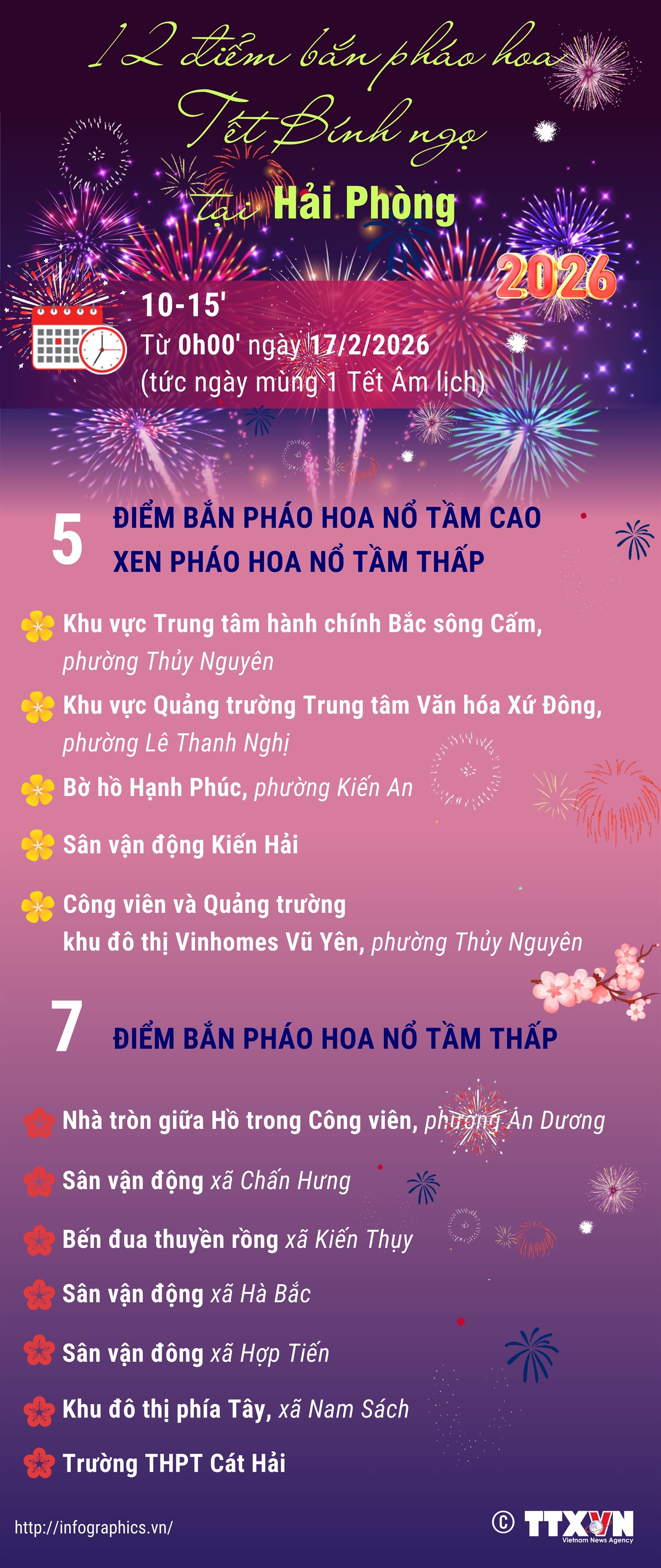 12 điểm bắn pháo hoa Tết Bính ngọ tại Hải Phòng

2026

10-15'
Từ 0h00' ngày 17/2/2026
(tức ngày mùng 1 Tết Âm lịch)

5 ĐIỂM BẮN PHÁO HOA NỔ TẦM CAO XEN PHÁO HOA NỔ TẦM THẤP

Khu vực Trung tâm hành chính Bắc sông Cấm, phường Thủy Nguyên

Khu vực Quảng trường Trung tâm Văn hóa Xứ Đông, phường Lê Thanh Nghị

Bờ hồ Hạnh Phúc, phường Kiến An

Sân vận động Kiến Hải

Công viên và Quảng trường khu đô thị Vinhomes Vũ Yên, phường Thủy Nguyên

7 ĐIỂM BẮN PHÁO HOA NỔ TẦM THẤP

Nhà tròn giữa Hồ trong Công viên, phường An Dương

Sân vận động xã Chấn Hưng

Bến đua thuyền rồng xã Kiến Thụy

Sân vận động xã Hà Bắc

Sân vận đông xã Hợp Tiến

Khu đô thị phía Tây, xã Nam Sách

Trường THPT Cát Hải

http://infographics.vn/

© TTXVN Vietnam News Agency