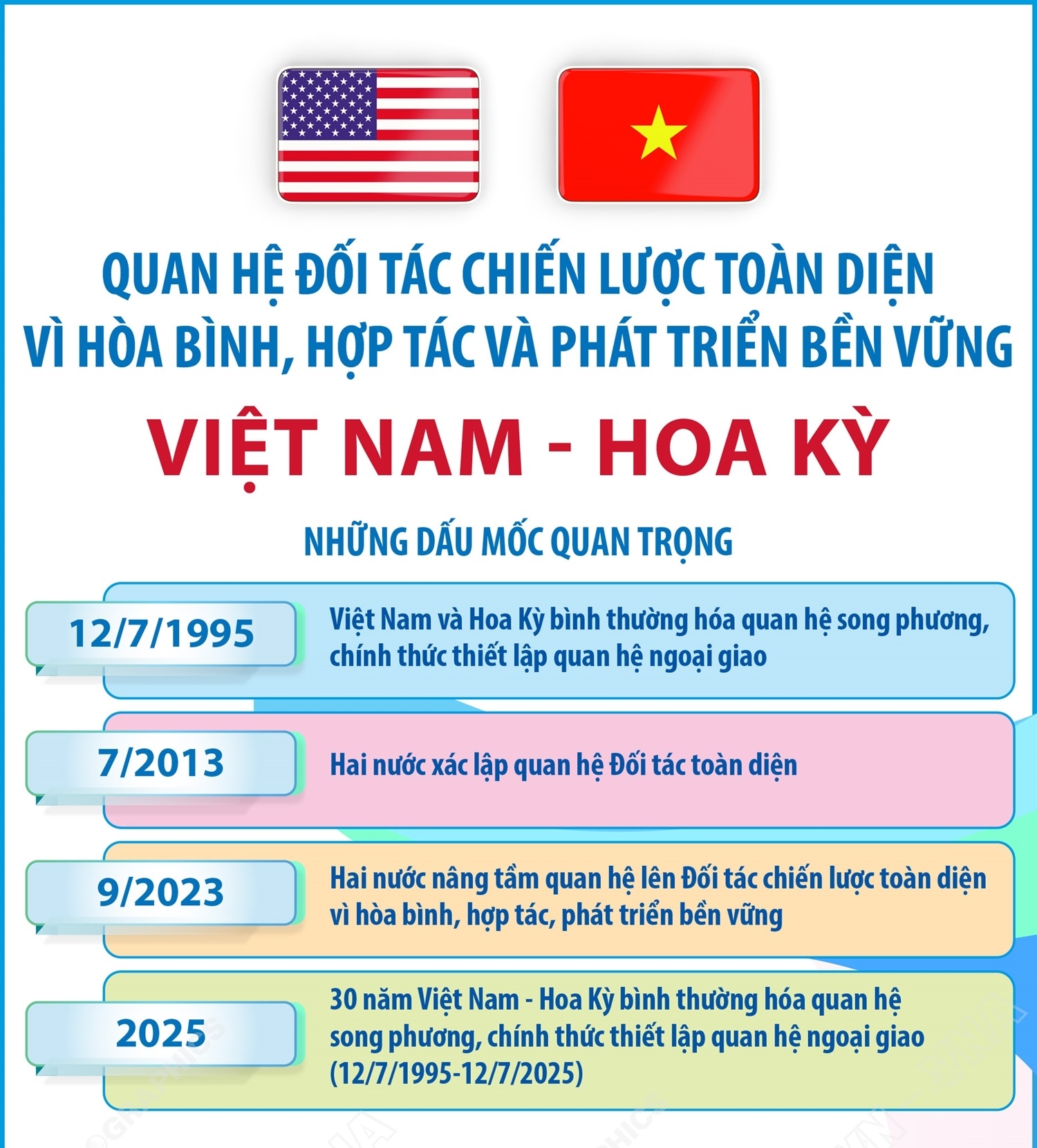 QUAN HỆ ĐỐI TÁC CHIẾN LƯỢC TOÀN DIỆN VÌ HÒA BÌNH, HỢP TÁC VÀ PHÁT TRIỂN BỀN VỮNG

VIỆT NAM - HOA KỲ

NHỮNG DẤU MỐC QUAN TRỌNG

12/7/1995

Việt Nam và Hoa Kỳ bình thường hóa quan hệ song phương, chính thức thiết lập quan hệ ngoại giao

7/2013

Hai nước xác lập quan hệ Đối tác toàn diện

9/2023

Hai nước nâng tầm quan hệ lên Đối tác chiến lược toàn diện vì hòa bình, hợp tác, phát triển bền vững

2025

30 năm Việt Nam - Hoa Kỳ bình thường hóa quan hệ song phương, chính thức thiết lập quan hệ ngoại giao (12/7/1995-12/7/2025)