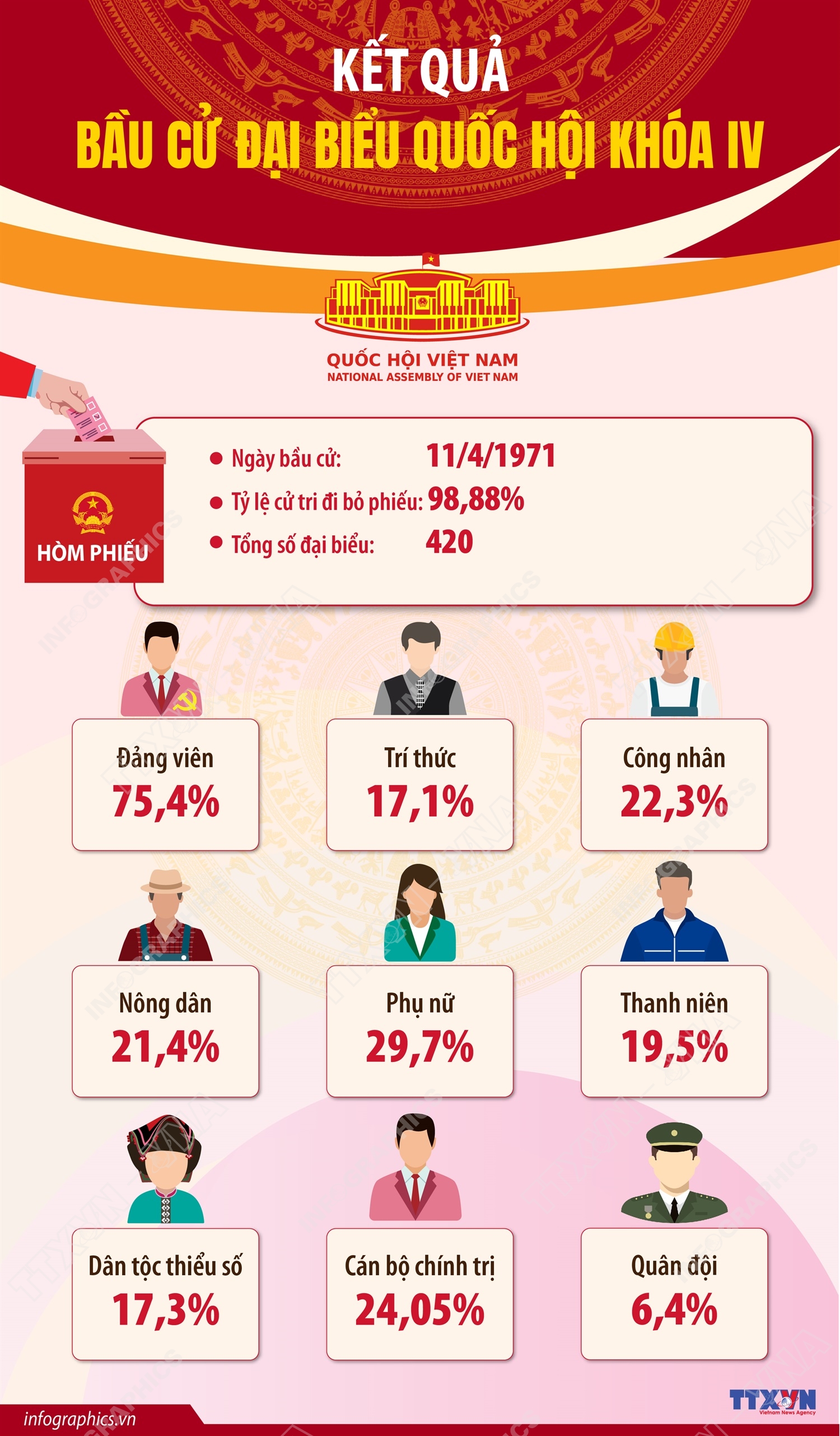 KẾT QUẢ
BẦU CỬ ĐẠI BIỂU QUỐC HỘI KHÓA IV

QUỐC HỘI VIỆT NAM
NATIONAL ASSEMBLY OF VIET NAM

HÒM PHIẾU

• Ngày bầu cử: 11/4/1971
• Tỷ lệ cử tri đi bỏ phiếu: 98,88%
• Tổng số đại biểu: 420

Đảng viên
75,4%

Trí thức
17,1%

Công nhân
22,3%

Nông dân
21,4%

Phụ nữ
29,7%

Thanh niên
19,5%

Dân tộc thiểu số
17,3%

Cán bộ chính trị
24,05%

Quân đội
6,4%

infographics.vn

TTXVN
Vietnam News Agency