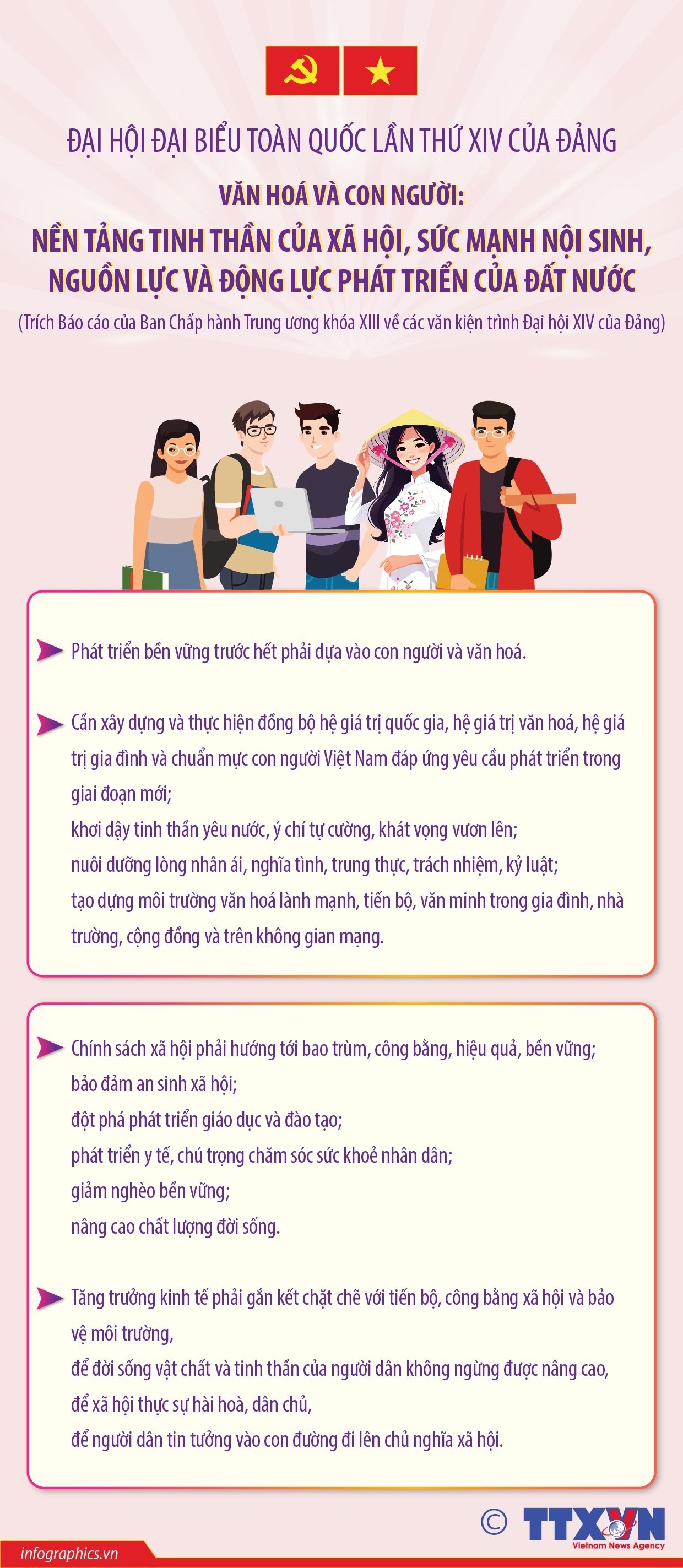 ĐẠI HỘI ĐẠI BIỂU TOÀN QUỐC LẦN THỨ XIV CỦA ĐẢNG

VĂN HOÁ VÀ CON NGƯỜI:
NỀN TẢNG TINH THẦN CỦA XÃ HỘI, SỨC MẠNH NỘI SINH, NGUỒN LỰC VÀ ĐỘNG LỰC PHÁT TRIỂN CỦA ĐẤT NƯỚC

(Trích Báo cáo của Ban Chấp hành Trung ương khóa XIII về các văn kiện trình Đại hội XIV của Đảng)

Phát triển bền vững trước hết phải dựa vào con người và văn hoá.

Cần xây dựng và thực hiện đồng bộ hệ giá trị quốc gia, hệ giá trị văn hoá, hệ giá trị gia đình và chuẩn mực con người Việt Nam đáp ứng yêu cầu phát triển trong giai đoạn mới;
khơi dậy tinh thần yêu nước, ý chí tự cường, khát vọng vươn lên;
nuôi dưỡng lòng nhân ái, nghĩa tình, trung thực, trách nhiệm, kỷ luật;
tạo dựng môi trường văn hoá lành mạnh, tiến bộ, văn minh trong gia đình, nhà trường, cộng đồng và trên không gian mạng.

Chính sách xã hội phải hướng tới bao trùm, công bằng, hiệu quả, bền vững;
bảo đảm an sinh xã hội;
đột phá phát triển giáo dục và đào tạo;
phát triển y tế, chú trọng chăm sóc sức khoẻ nhân dân;
giảm nghèo bền vững;
nâng cao chất lượng đời sống.

Tăng trưởng kinh tế phải gắn kết chặt chẽ với tiến bộ, công bằng xã hội và bảo vệ môi trường,
để đời sống vật chất và tinh thần của người dân không ngừng được nâng cao,
để xã hội thực sự hài hoà, dân chủ,
để người dân tin tưởng vào con đường đi lên chủ nghĩa xã hội.

© TTXVN
Vietnam News Agency

infographics.vn