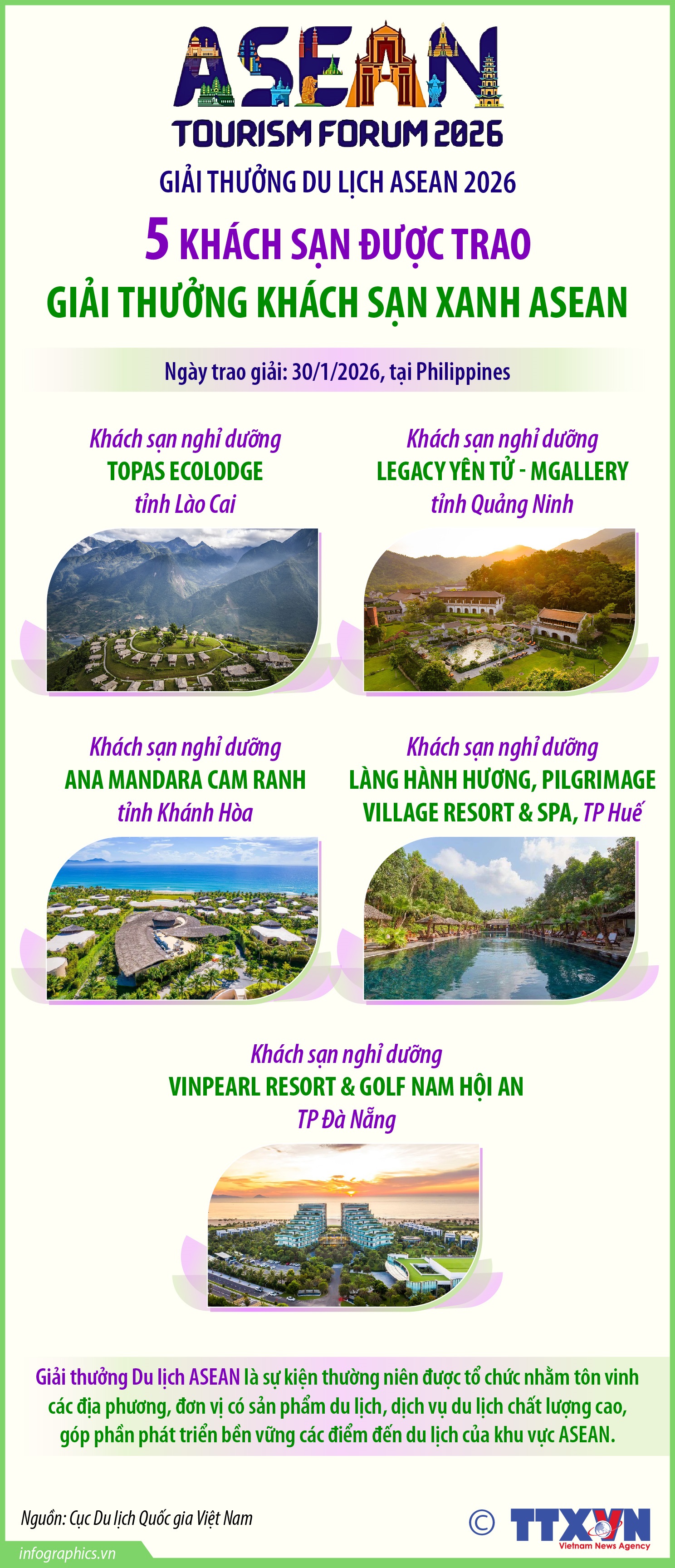 ASEAN
TOURISM FORUM 2026

GIẢI THƯỞNG DU LỊCH ASEAN 2026

5 KHÁCH SẠN ĐƯỢC TRAO
GIẢI THƯỞNG KHÁCH SẠN XANH ASEAN

Ngày trao giải: 30/1/2026, tại Philippines

Khách sạn nghỉ dưỡng
TOPAS ECOLODGE
tỉnh Lào Cai

Khách sạn nghỉ dưỡng
LEGACY YÊN TỬ - MGALLERY
tỉnh Quảng Ninh

Khách sạn nghỉ dưỡng
ANA MANDARA CAM RANH
tỉnh Khánh Hòa

Khách sạn nghỉ dưỡng
LÀNG HÀNH HƯƠNG, PILGRIMAGE VILLAGE RESORT & SPA, TP Huế

Khách sạn nghỉ dưỡng
VINPEARL RESORT & GOLF NAM HỘI AN
TP Đà Nẵng

Giải thưởng Du lịch ASEAN là sự kiện thường niên được tổ chức nhằm tôn vinh các địa phương, đơn vị có sản phẩm du lịch, dịch vụ du lịch chất lượng cao, góp phần phát triển bền vững các điểm đến du lịch của khu vực ASEAN.

Nguồn: Cục Du lịch Quốc gia Việt Nam

© TTXVN
Vietnam News Agency

infographics.vn