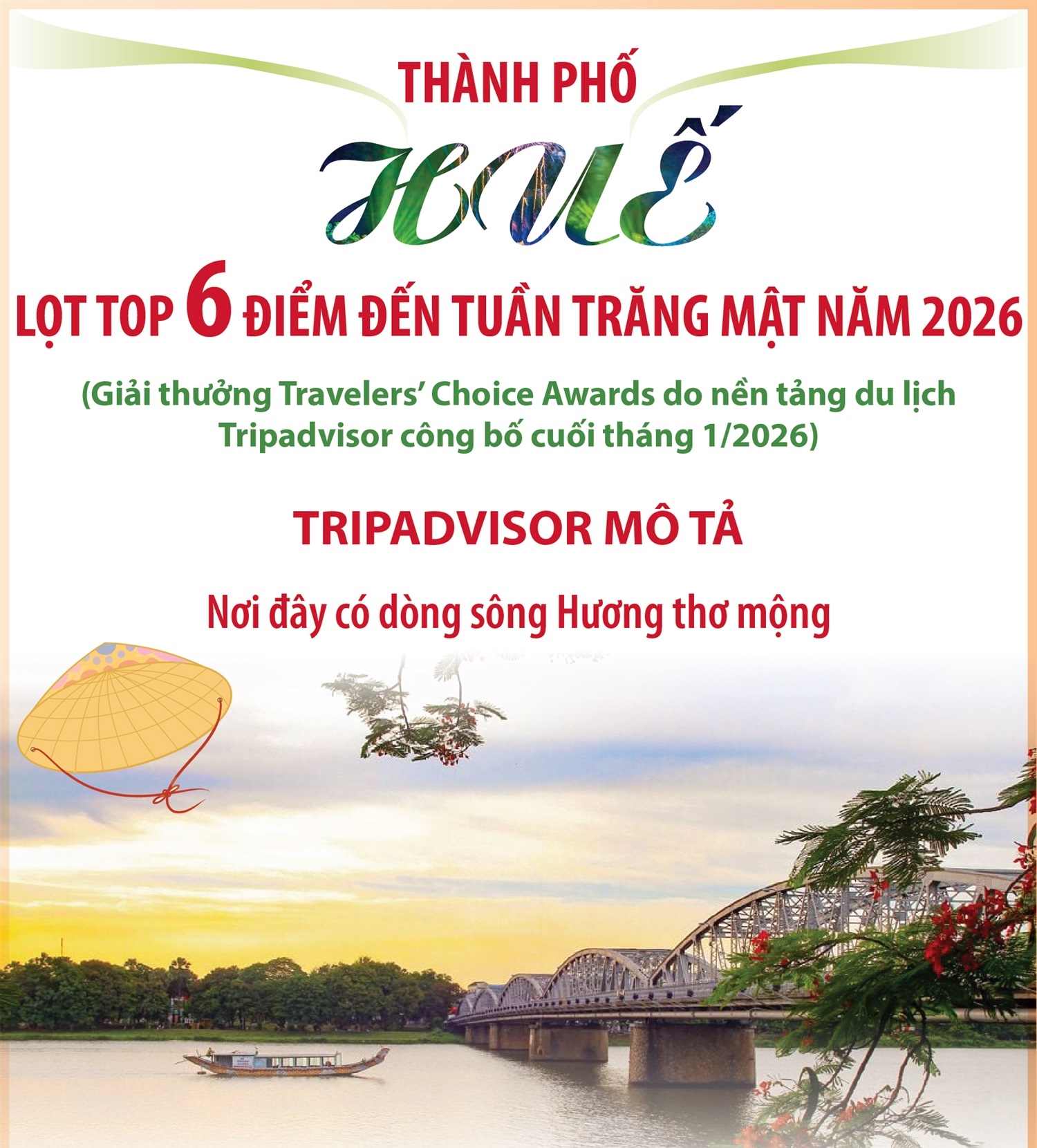 THÀNH PHỐ

HUẾ

LỌT TOP 6 ĐIỂM ĐẾN TUẦN TRĂNG MẬT NĂM 2026

(Giải thưởng Travelers' Choice Awards do nền tảng du lịch Tripadvisor công bố cuối tháng 1/2026)

TRIPADVISOR MÔ TẢ

Nơi đây có dòng sông Hương thơ mộng