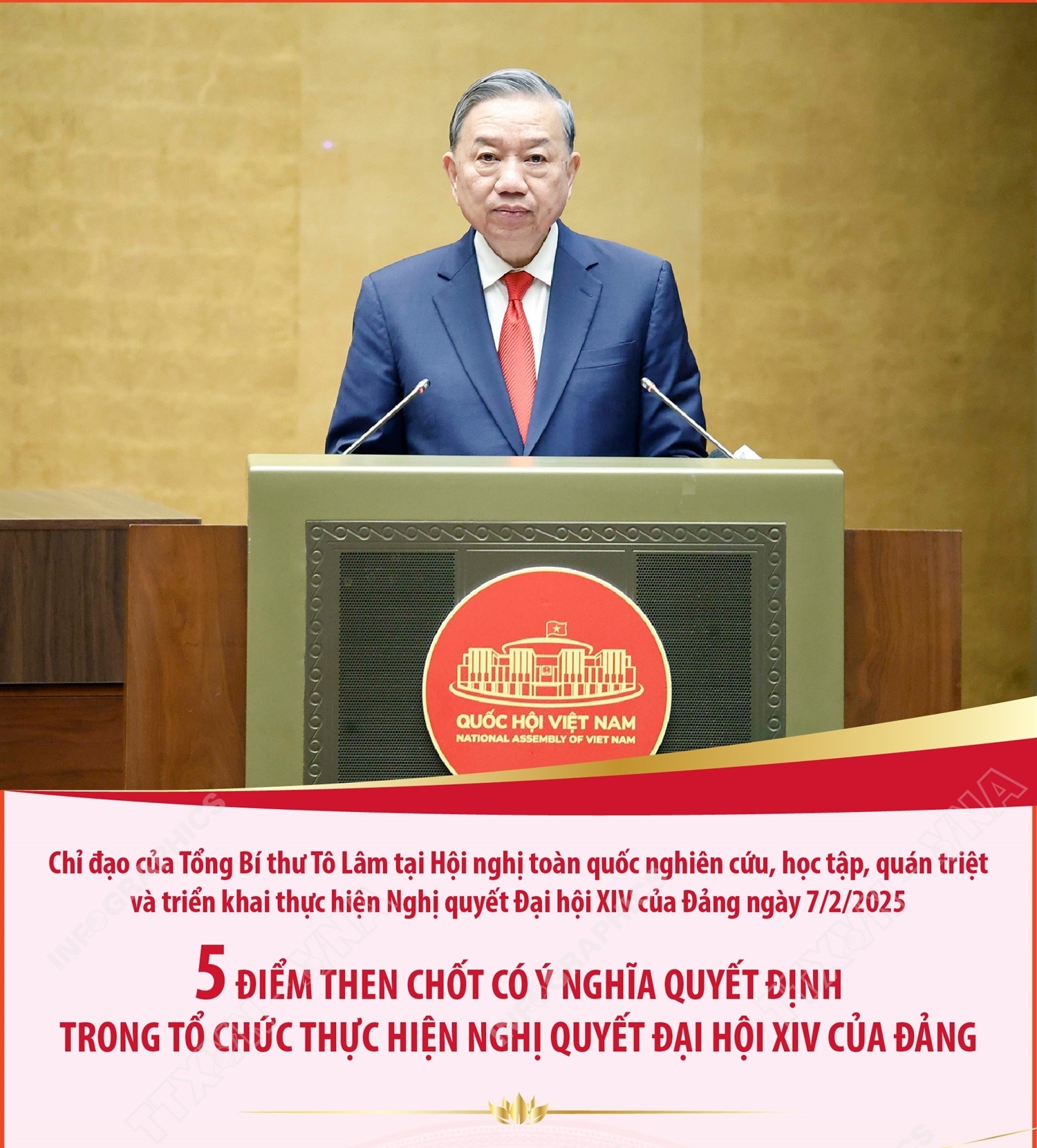 QUỐC HỘI VIỆT NAM
NATIONAL ASSEMBLY OF VIET NAM

Chỉ đạo của Tổng Bí thư Tô Lâm tại Hội nghị toàn quốc nghiên cứu, học tập, quán triệt và triển khai thực hiện Nghị quyết Đại hội XIV của Đảng ngày 7/2/2025

5 ĐIỂM THEN CHỐT CÓ Ý NGHĨA QUYẾT ĐỊNH TRONG TỔ CHỨC THỰC HIỆN NGHỊ QUYẾT ĐẠI HỘI XIV CỦA ĐẢNG

INFOGRAPHICS TTXVN