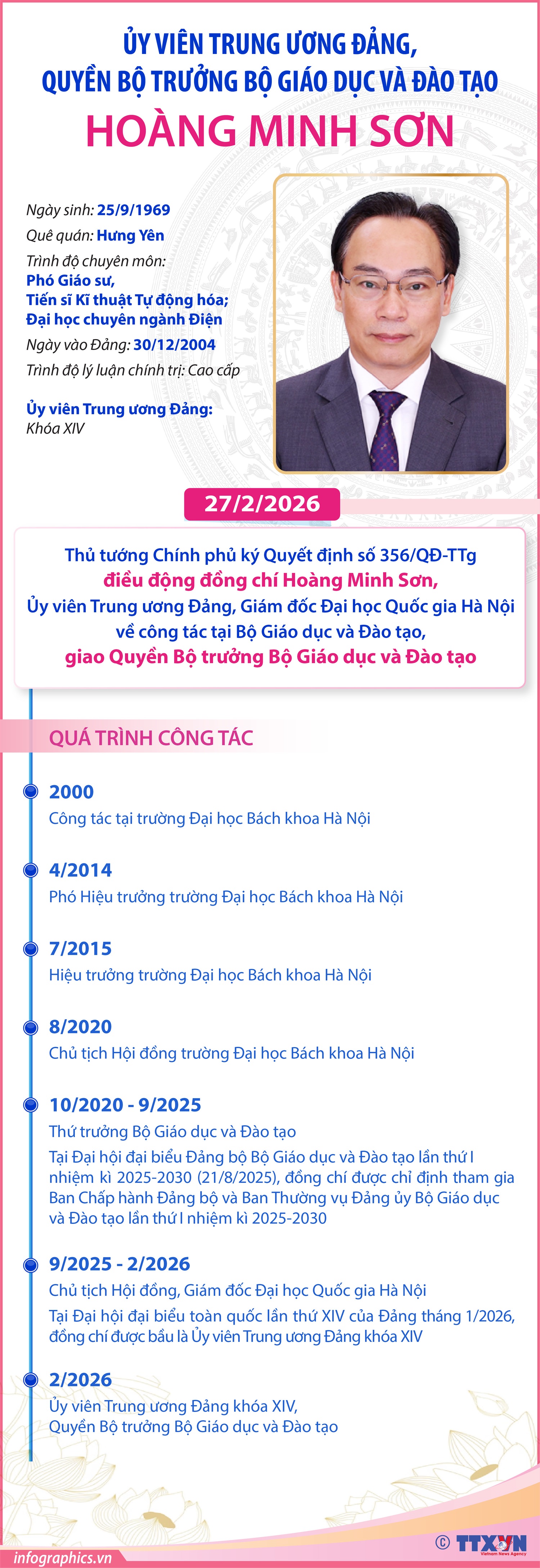 ỦY VIÊN TRUNG ƯƠNG ĐẢNG,
QUYỀN BỘ TRƯỞNG BỘ GIÁO DỤC VÀ ĐÀO TẠO
HOÀNG MINH SƠN

Ngày sinh: 25/9/1969
Quê quán: Hưng Yên
Trình độ chuyên môn:
Phó Giáo sư,
Tiến sĩ Kĩ thuật Tự động hóa;
Đại học chuyên ngành Điện
Ngày vào Đảng: 30/12/2004
Trình độ lý luận chính trị: Cao cấp

Ủy viên Trung ương Đảng:
Khóa XIV

27/2/2026

Thủ tướng Chính phủ ký Quyết định số 356/QĐ-TTg điều động đồng chí Hoàng Minh Sơn, Ủy viên Trung ương Đảng, Giám đốc Đại học Quốc gia Hà Nội về công tác tại Bộ Giáo dục và Đào tạo, giao Quyền Bộ trưởng Bộ Giáo dục và Đào tạo

QUÁ TRÌNH CÔNG TÁC

2000
Công tác tại trường Đại học Bách khoa Hà Nội

4/2014
Phó Hiệu trưởng trường Đại học Bách khoa Hà Nội

7/2015
Hiệu trưởng trường Đại học Bách khoa Hà Nội

8/2020
Chủ tịch Hội đồng trường Đại học Bách khoa Hà Nội

10/2020 - 9/2025
Thứ trưởng Bộ Giáo dục và Đào tạo
Tại Đại hội đại biểu Đảng bộ Bộ Giáo dục và Đào tạo lần thứ I nhiệm kì 2025-2030 (21/8/2025), đồng chí được chỉ định tham gia Ban Chấp hành Đảng bộ và Ban Thường vụ Đảng ủy Bộ Giáo dục và Đào tạo lần thứ I nhiệm kì 2025-2030

9/2025 - 2/2026
Chủ tịch Hội đồng, Giám đốc Đại học Quốc gia Hà Nội
Tại Đại hội đại biểu toàn quốc lần thứ XIV của Đảng tháng 1/2026, đồng chí được bầu là Ủy viên Trung ương Đảng khóa XIV

2/2026
Ủy viên Trung ương Đảng khóa XIV,
Quyền Bộ trưởng Bộ Giáo dục và Đào tạo

infographics.vn
© TTXVN Vietnam News Agency