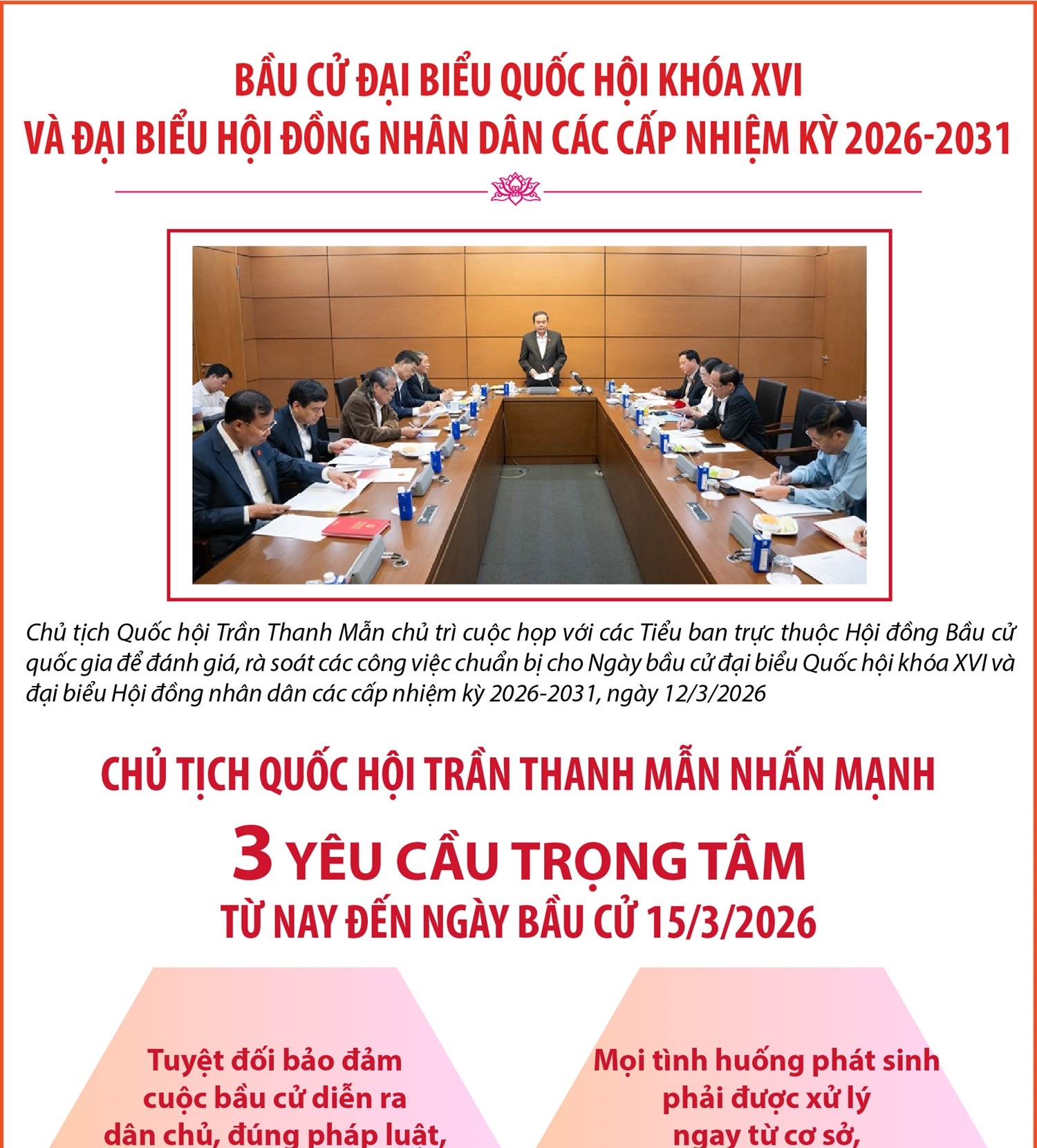 BẦU CỬ ĐẠI BIỂU QUỐC HỘI KHÓA XVI
VÀ ĐẠI BIỂU HỘI ĐỒNG NHÂN DÂN CÁC CẤP NHIỆM KỲ 2026-2031

Chủ tịch Quốc hội Trần Thanh Mẫn chủ trì cuộc họp với các Tiểu ban trực thuộc Hội đồng Bầu cử quốc gia để đánh giá, rà soát các công việc chuẩn bị cho Ngày bầu cử đại biểu Quốc hội khóa XVI và đại biểu Hội đồng nhân dân các cấp nhiệm kỳ 2026-2031, ngày 12/3/2026

CHỦ TỊCH QUỐC HỘI TRẦN THANH MẪN NHẤN MẠNH
3 YÊU CẦU TRỌNG TÂM
TỪ NAY ĐẾN NGÀY BẦU CỬ 15/3/2026

Tuyệt đối bảo đảm cuộc bầu cử diễn ra dân chủ, đúng pháp luật,

Mọi tình huống phát sinh phải được xử lý ngay từ cơ sở,