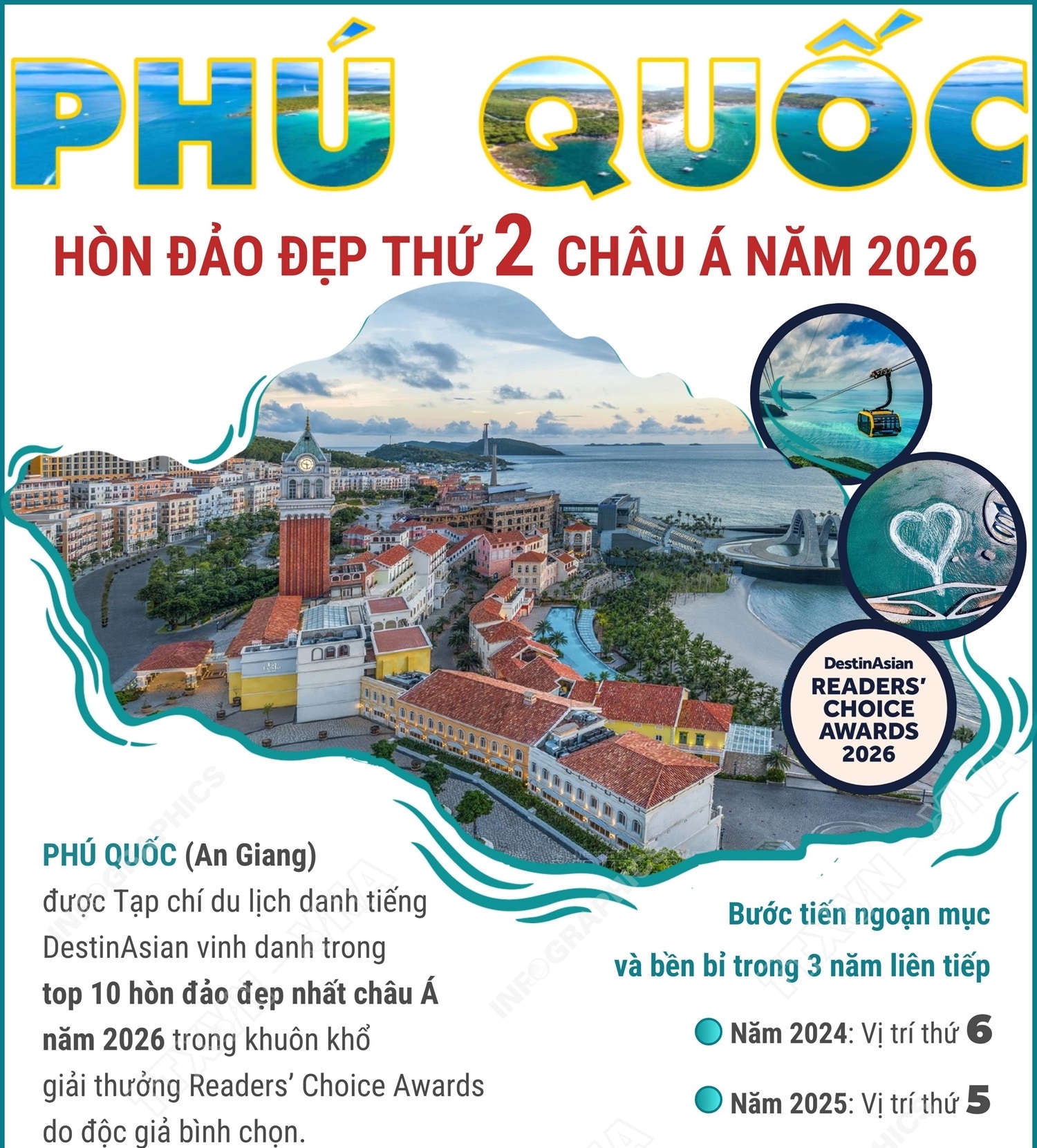 PHÚ QUỐC

HÒN ĐẢO ĐẸP THỨ 2 CHÂU Á NĂM 2026

DestinAsian READERS' CHOICE AWARDS 2026

PHÚ QUỐC (An Giang) được Tạp chí du lịch danh tiếng DestinAsian vinh danh trong top 10 hòn đảo đẹp nhất châu Á năm 2026 trong khuôn khổ giải thưởng Readers' Choice Awards do độc giả bình chọn.

Bước tiến ngoạn mục và bền bỉ trong 3 năm liên tiếp

Năm 2024: Vị trí thứ 6

Năm 2025: Vị trí thứ 5

INFOGRAPHICS TTXVN