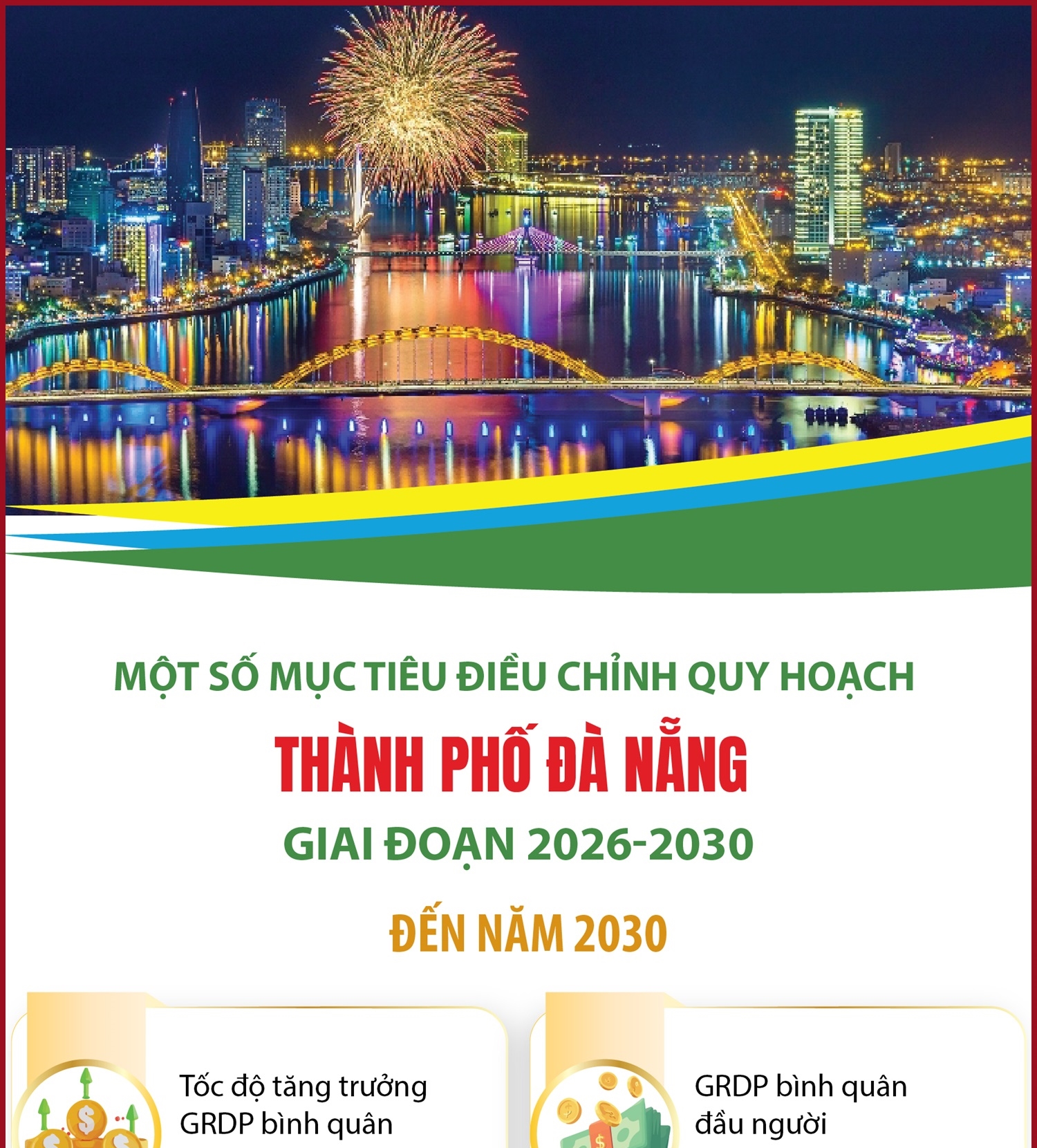 MỘT SỐ MỤC TIÊU ĐIỀU CHỈNH QUY HOẠCH
THÀNH PHỐ ĐÀ NẴNG
GIAI ĐOẠN 2026-2030

ĐẾN NĂM 2030

Tốc độ tăng trưởng GRDP bình quân

GRDP bình quân đầu người