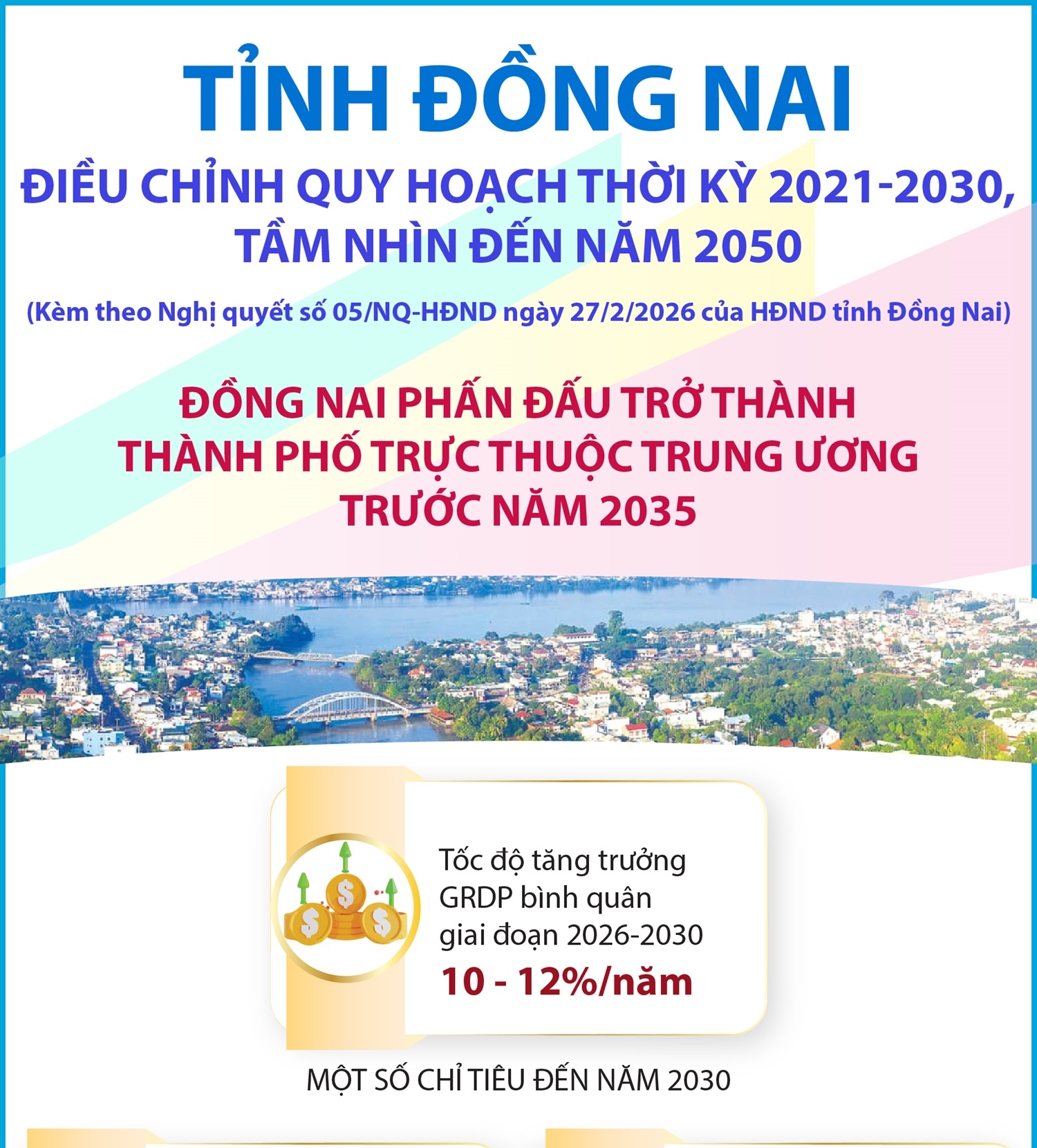 TỈNH ĐỒNG NAI

ĐIỀU CHỈNH QUY HOẠCH THỜI KỲ 2021-2030, TẦM NHÌN ĐẾN NĂM 2050

(Kèm theo Nghị quyết số 05/NQ-HĐND ngày 27/2/2026 của HĐND tỉnh Đồng Nai)

ĐỒNG NAI PHẤN ĐẤU TRỞ THÀNH THÀNH PHỐ TRỰC THUỘC TRUNG ƯƠNG TRƯỚC NĂM 2035

Tốc độ tăng trưởng GRDP bình quân giai đoạn 2026-2030

10 - 12%/năm

MỘT SỐ CHỈ TIÊU ĐẾN NĂM 2030