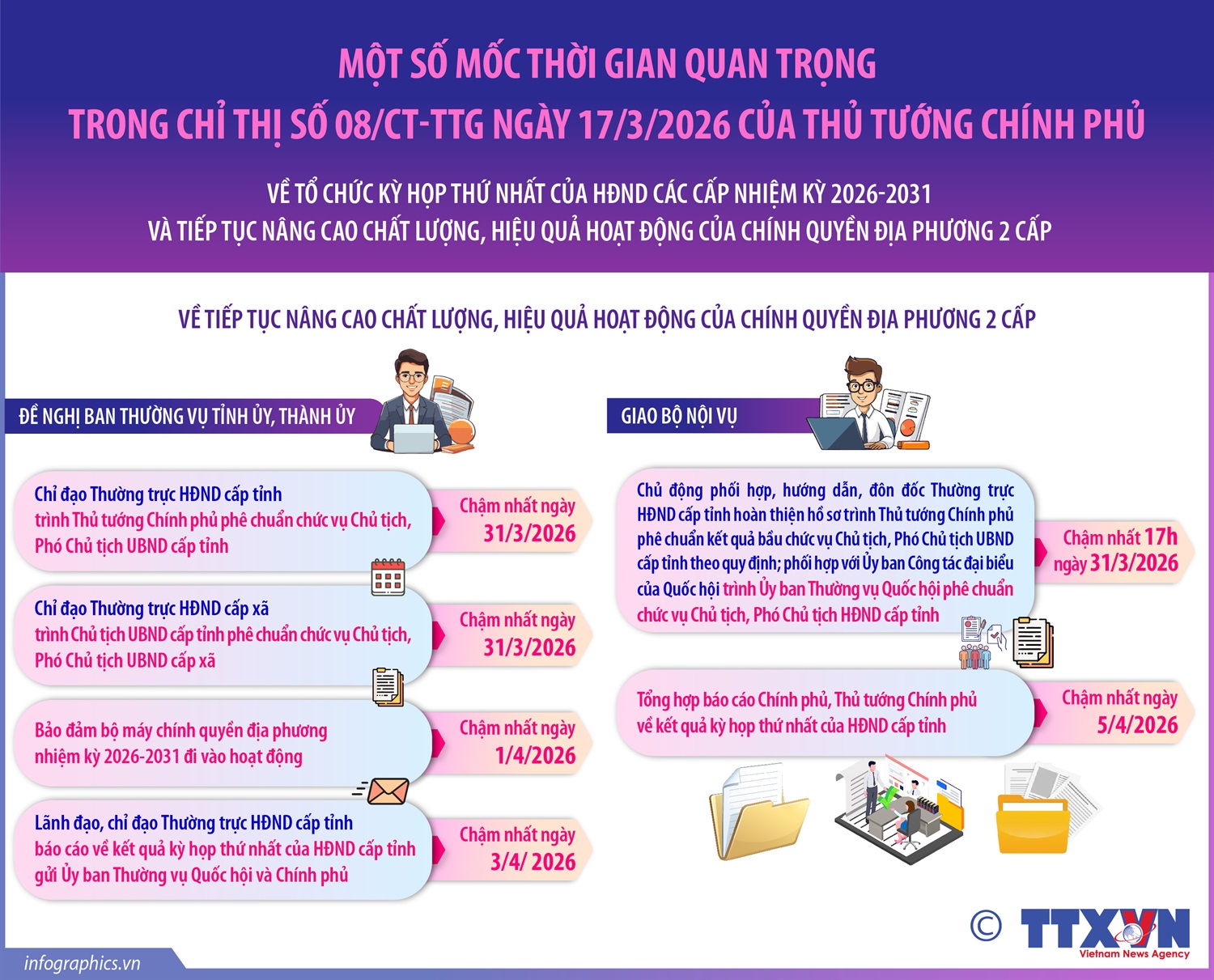 MỘT SỐ MỐC THỜI GIAN QUAN TRỌNG
TRONG CHỈ THỊ SỐ 08/CT-TTG NGÀY 17/3/2026 CỦA THỦ TƯỚNG CHÍNH PHỦ

VỀ TỔ CHỨC KỲ HỌP THỨ NHẤT CỦA HĐND CÁC CẤP NHIỆM KỲ 2026-2031
VÀ TIẾP TỤC NÂNG CAO CHẤT LƯỢNG, HIỆU QUẢ HOẠT ĐỘNG CỦA CHÍNH QUYỀN ĐỊA PHƯƠNG 2 CẤP

VỀ TIẾP TỤC NÂNG CAO CHẤT LƯỢNG, HIỆU QUẢ HOẠT ĐỘNG CỦA CHÍNH QUYỀN ĐỊA PHƯƠNG 2 CẤP

ĐỀ NGHỊ BAN THƯỜNG VỤ TỈNH ỦY, THÀNH ỦY

Chỉ đạo Thường trực HĐND cấp tỉnh trình Thủ tướng Chính phủ phê chuẩn chức vụ Chủ tịch, Phó Chủ tịch UBND cấp tỉnh

Chậm nhất ngày 31/3/2026

Chỉ đạo Thường trực HĐND cấp xã trình Chủ tịch UBND cấp tỉnh phê chuẩn chức vụ Chủ tịch, Phó Chủ tịch UBND cấp xã

Chậm nhất ngày 31/3/2026

Bảo đảm bộ máy chính quyền địa phương nhiệm kỳ 2026-2031 đi vào hoạt động

Chậm nhất ngày 1/4/2026

Lãnh đạo, chỉ đạo Thường trực HĐND cấp tỉnh báo cáo về kết quả kỳ họp thứ nhất của HĐND cấp tỉnh gửi Ủy ban Thường vụ Quốc hội và Chính phủ

Chậm nhất ngày 3/4/ 2026

GIAO BỘ NỘI VỤ

Chủ động phối hợp, hướng dẫn, đôn đốc Thường trực HĐND cấp tỉnh hoàn thiện hồ sơ trình Thủ tướng Chính phủ phê chuẩn kết quả bầu chức vụ Chủ tịch, Phó Chủ tịch UBND cấp tỉnh theo quy định; phối hợp với Ủy ban Công tác đại biểu của Quốc hội trình Ủy ban Thường vụ Quốc hội phê chuẩn chức vụ Chủ tịch, Phó Chủ tịch HĐND cấp tỉnh

Chậm nhất 17h ngày 31/3/2026

Tổng hợp báo cáo Chính phủ, Thủ tướng Chính phủ về kết quả kỳ họp thứ nhất của HĐND cấp tỉnh

Chậm nhất ngày 5/4/2026

infographics.vn

© TTXVN Vietnam News Agency