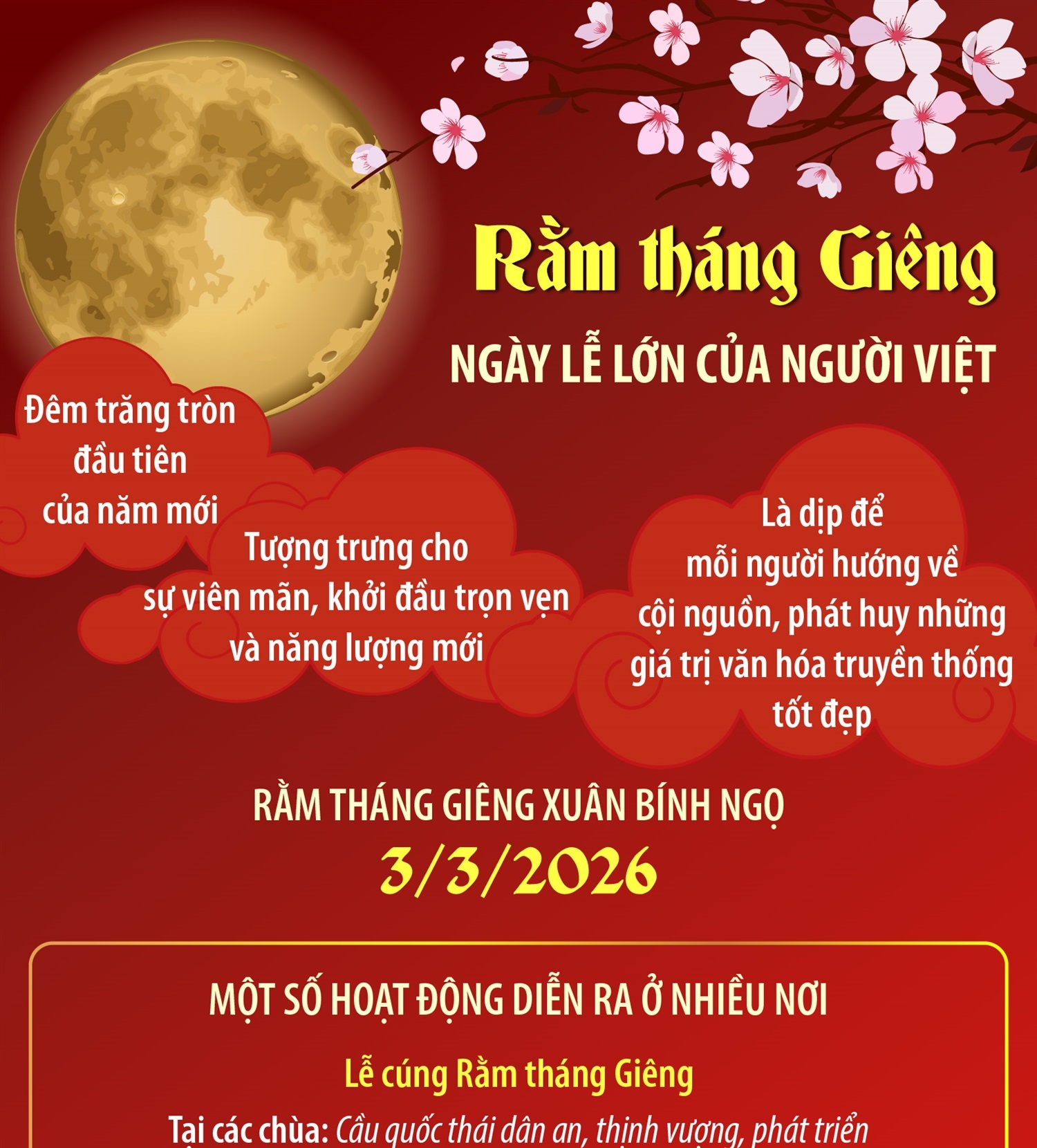 Rằm tháng Giêng

NGÀY LỄ LỚN CỦA NGƯỜI VIỆT

Đêm trăng tròn đầu tiên của năm mới

Tượng trưng cho sự viên mãn, khởi đầu trọn vẹn và năng lượng mới

Là dịp để mỗi người hướng về cội nguồn, phát huy những giá trị văn hóa truyền thống tốt đẹp

RẰM THÁNG GIÊNG XUÂN BÍNH NGỌ

3/3/2026

MỘT SỐ HOẠT ĐỘNG DIỄN RA Ở NHIỀU NƠI

Lễ cúng Rằm tháng Giêng

Tại các chùa: Cầu quốc thái dân an, thịnh vượng, phát triển