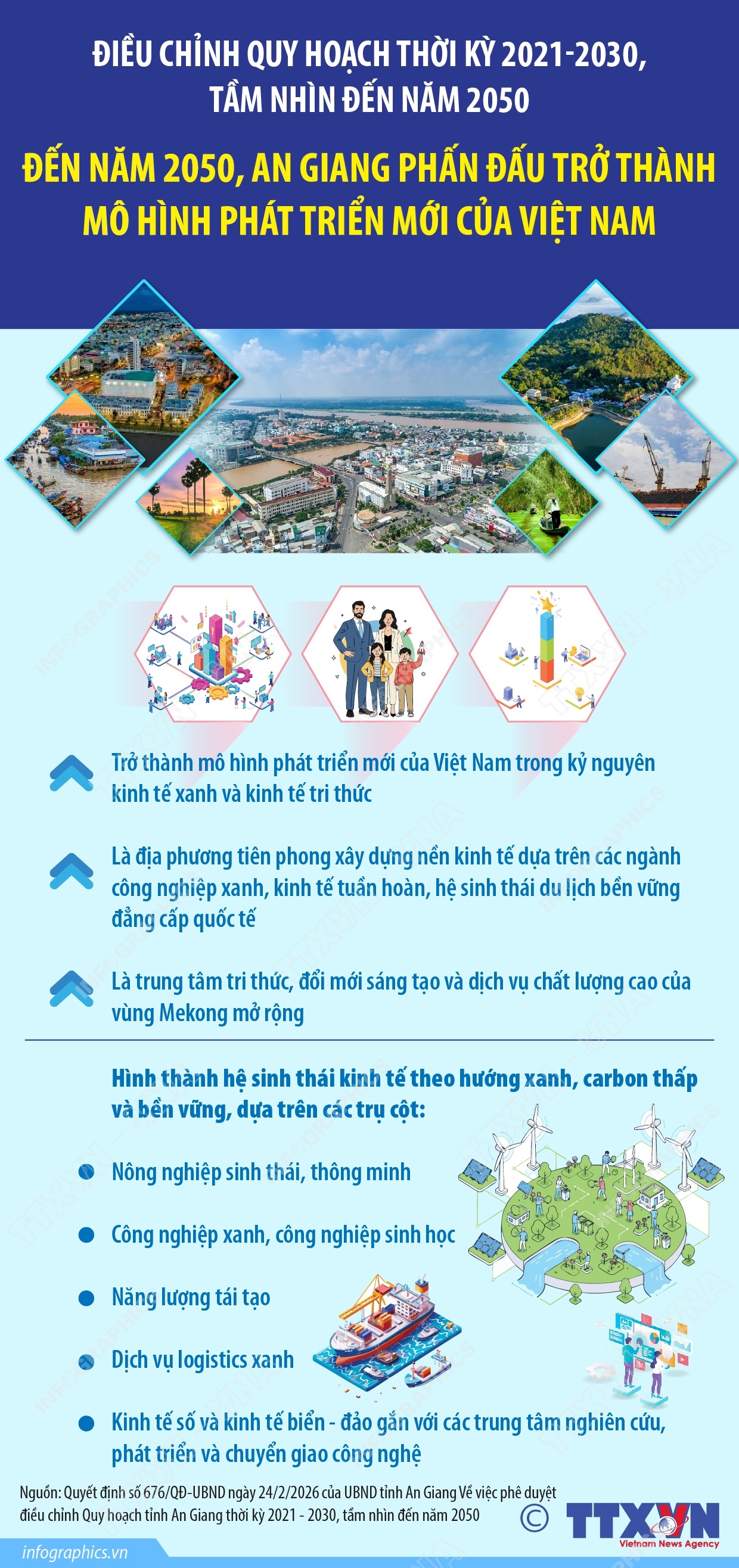 ĐIỀU CHỈNH QUY HOẠCH THỜI KỲ 2021-2030, TẦM NHÌN ĐẾN NĂM 2050

ĐẾN NĂM 2050, AN GIANG PHẤN ĐẤU TRỞ THÀNH MÔ HÌNH PHÁT TRIỂN MỚI CỦA VIỆT NAM

Trở thành mô hình phát triển mới của Việt Nam trong kỷ nguyên kinh tế xanh và kinh tế tri thức

Là địa phương tiên phong xây dựng nền kinh tế dựa trên các ngành công nghiệp xanh, kinh tế tuần hoàn, hệ sinh thái du lịch bền vững đẳng cấp quốc tế

Là trung tâm tri thức, đổi mới sáng tạo và dịch vụ chất lượng cao của vùng Mekong mở rộng

Hình thành hệ sinh thái kinh tế theo hướng xanh, carbon thấp và bền vững, dựa trên các trụ cột:

Nông nghiệp sinh thái, thông minh

Công nghiệp xanh, công nghiệp sinh học

Năng lượng tái tạo

Dịch vụ logistics xanh

Kinh tế số và kinh tế biển - đảo gắn với các trung tâm nghiên cứu, phát triển và chuyển giao công nghệ

Nguồn: Quyết định số 676/QĐ-UBND ngày 24/2/2026 của UBND tỉnh An Giang Về việc phê duyệt điều chỉnh Quy hoạch tỉnh An Giang thời kỳ 2021 - 2030, tầm nhìn đến năm 2050

© TTXVN Vietnam News Agency

infographics.vn