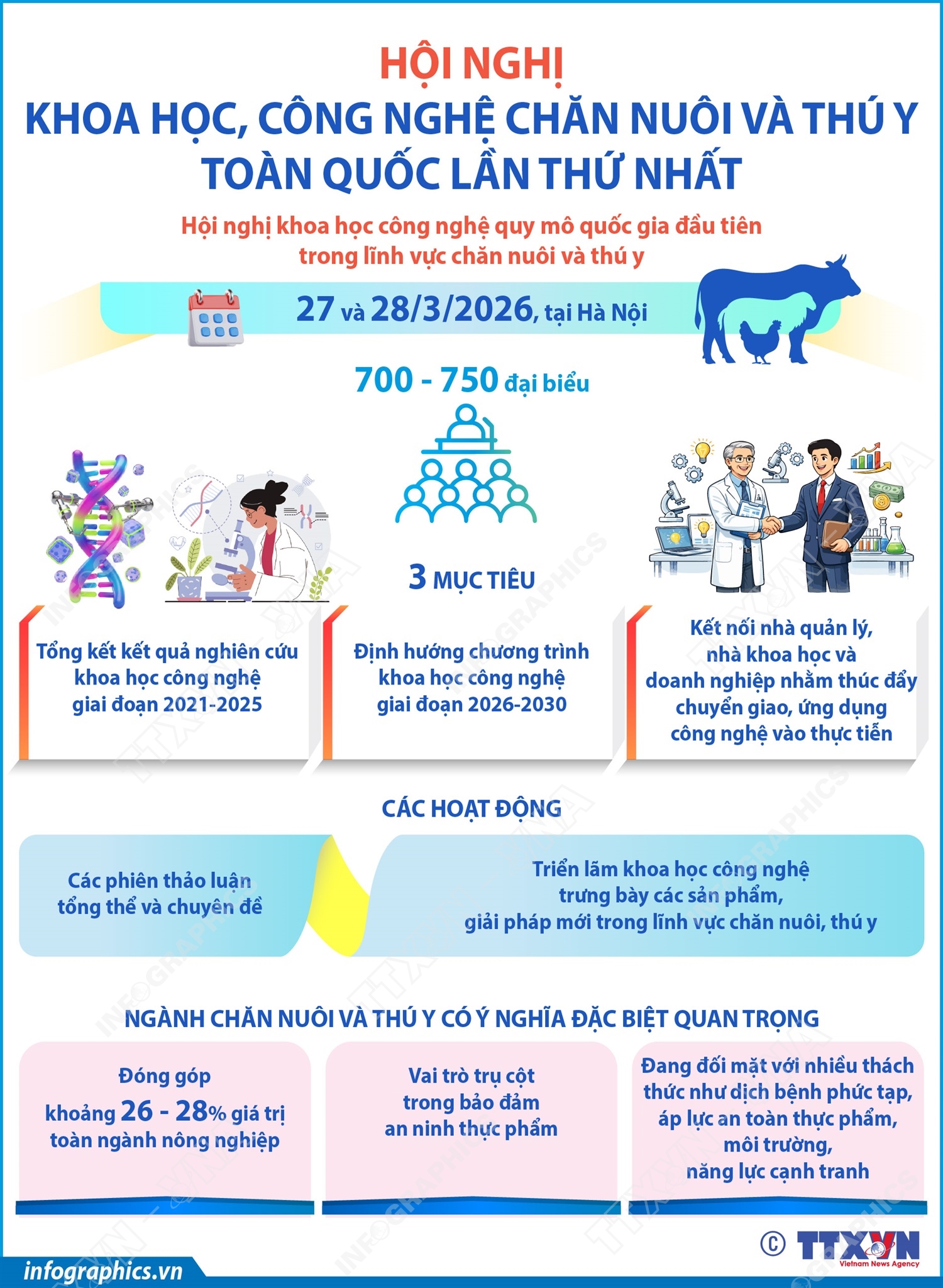 HỘI NGHỊ
KHOA HỌC, CÔNG NGHỆ CHĂN NUÔI VÀ THÚ Y TOÀN QUỐC LẦN THỨ NHẤT

Hội nghị khoa học công nghệ quy mô quốc gia đầu tiên trong lĩnh vực chăn nuôi và thú y

27 và 28/3/2026, tại Hà Nội

700 - 750 đại biểu

3 MỤC TIÊU

Tổng kết kết quả nghiên cứu khoa học công nghệ giai đoạn 2021-2025

Định hướng chương trình khoa học công nghệ giai đoạn 2026-2030

Kết nối nhà quản lý, nhà khoa học và doanh nghiệp nhằm thúc đẩy chuyển giao, ứng dụng công nghệ vào thực tiễn

CÁC HOẠT ĐỘNG

Các phiên thảo luận tổng thể và chuyên đề

Triển lãm khoa học công nghệ trưng bày các sản phẩm, giải pháp mới trong lĩnh vực chăn nuôi, thú y

NGÀNH CHĂN NUÔI VÀ THÚ Y CÓ Ý NGHĨA ĐẶC BIỆT QUAN TRỌNG

Đóng góp khoảng 26 - 28% giá trị toàn ngành nông nghiệp

Vai trò trụ cột trong bảo đảm an ninh thực phẩm

Đang đối mặt với nhiều thách thức như dịch bệnh phức tạp, áp lực an toàn thực phẩm, môi trường, năng lực cạnh tranh

© TTXVN Vietnam News Agency

infographics.vn