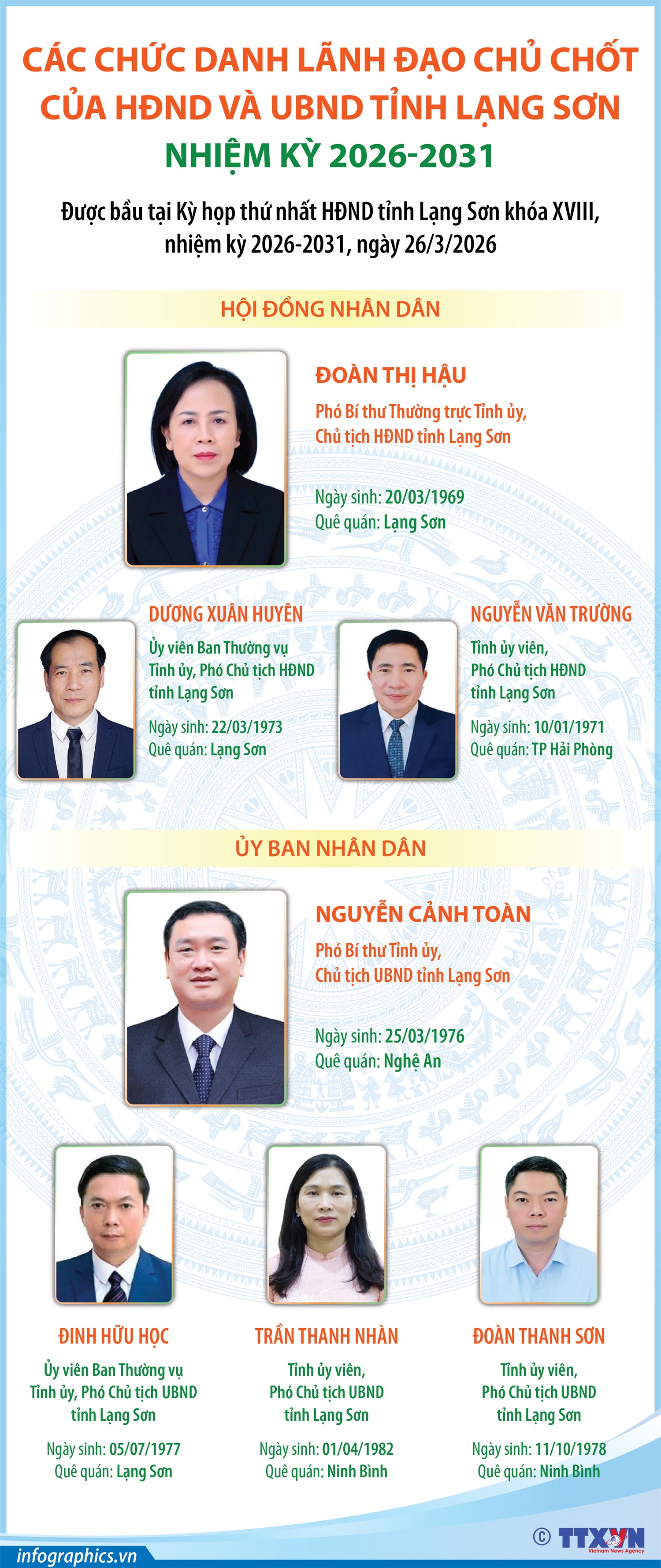 CÁC CHỨC DANH LÃNH ĐẠO CHỦ CHỐT CỦA HĐND VÀ UBND TỈNH LẠNG SƠN NHIỆM KỲ 2026-2031

Được bầu tại Kỳ họp thứ nhất HĐND tỉnh Lạng Sơn khóa XVIII, nhiệm kỳ 2026-2031, ngày 26/3/2026

HỘI ĐỒNG NHÂN DÂN

ĐOÀN THỊ HẬU
Phó Bí thư Thường trực Tỉnh ủy, Chủ tịch HĐND tỉnh Lạng Sơn
Ngày sinh: 20/03/1969
Quê quán: Lạng Sơn

DƯƠNG XUÂN HUYÊN
Ủy viên Ban Thường vụ Tỉnh ủy, Phó Chủ tịch HĐND tỉnh Lạng Sơn
Ngày sinh: 22/03/1973
Quê quán: Lạng Sơn

NGUYỄN VĂN TRƯỜNG
Tỉnh ủy viên, Phó Chủ tịch HĐND tỉnh Lạng Sơn
Ngày sinh: 10/01/1971
Quê quán: TP Hải Phòng

ỦY BAN NHÂN DÂN

NGUYỄN CẢNH TOÀN
Phó Bí thư Tỉnh ủy, Chủ tịch UBND tỉnh Lạng Sơn
Ngày sinh: 25/03/1976
Quê quán: Nghệ An

ĐINH HỮU HỌC
Ủy viên Ban Thường vụ Tỉnh ủy, Phó Chủ tịch UBND tỉnh Lạng Sơn
Ngày sinh: 05/07/1977
Quê quán: Lạng Sơn

TRẦN THANH NHÀN
Tỉnh ủy viên, Phó Chủ tịch UBND tỉnh Lạng Sơn
Ngày sinh: 01/04/1982
Quê quán: Ninh Bình

ĐOÀN THANH SƠN
Tỉnh ủy viên, Phó Chủ tịch UBND tỉnh Lạng Sơn
Ngày sinh: 11/10/1978
Quê quán: Ninh Bình

infographics.vn
© TTXVN Vietnam News Agency