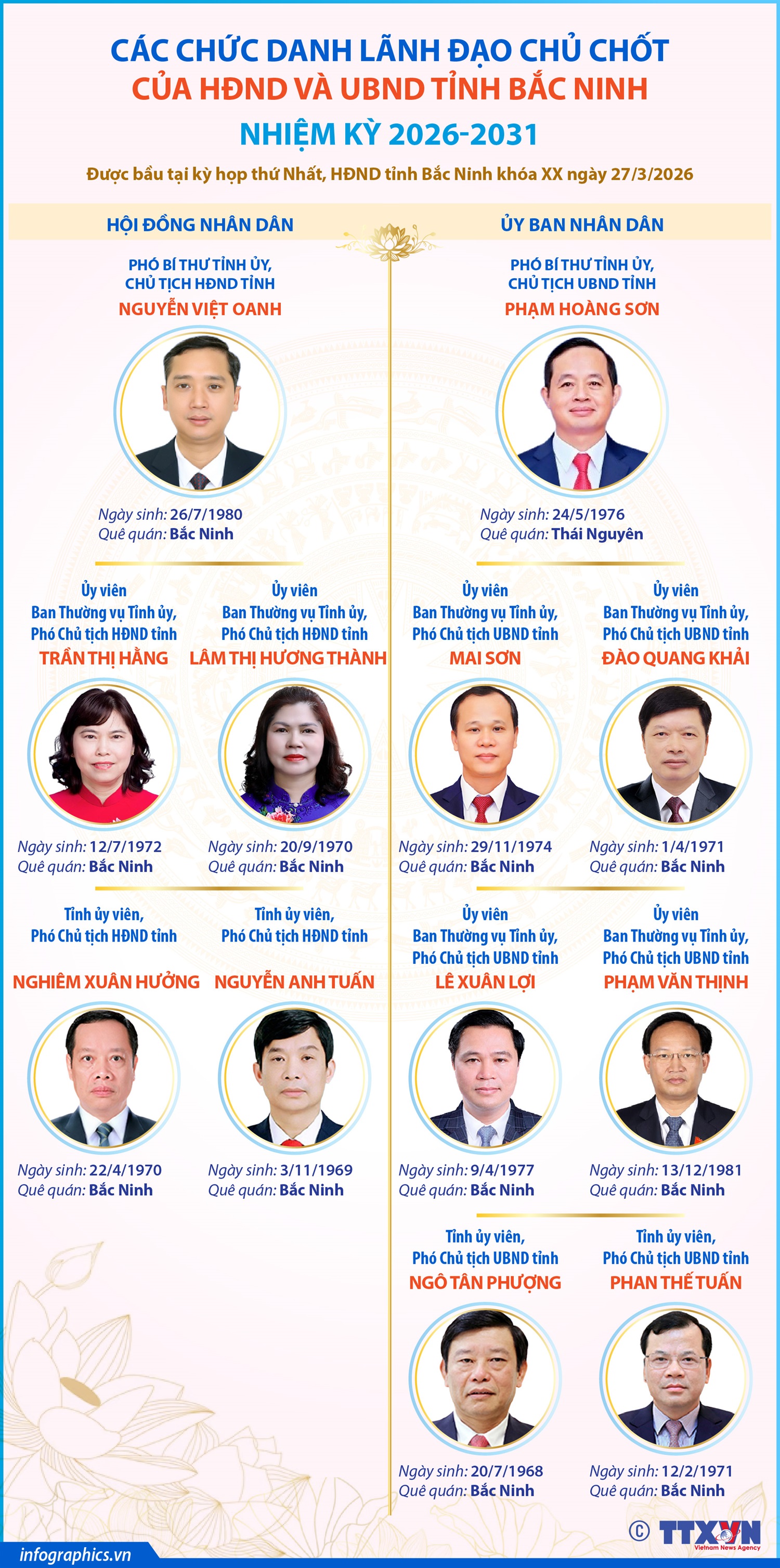 CÁC CHỨC DANH LÃNH ĐẠO CHỦ CHỐT
CỦA HĐND VÀ UBND TỈNH BẮC NINH
NHIỆM KỲ 2026-2031

Được bầu tại kỳ họp thứ Nhất, HĐND tỉnh Bắc Ninh khóa XX ngày 27/3/2026

HỘI ĐỒNG NHÂN DÂN

PHÓ BÍ THƯ TỈNH ỦY,
CHỦ TỊCH HĐND TỈNH
NGUYỄN VIỆT OANH
Ngày sinh: 26/7/1980
Quê quán: Bắc Ninh

Ủy viên
Ban Thường vụ Tỉnh ủy,
Phó Chủ tịch HĐND tỉnh
TRẦN THỊ HẰNG
Ngày sinh: 12/7/1972
Quê quán: Bắc Ninh

Ủy viên
Ban Thường vụ Tỉnh ủy,
Phó Chủ tịch HĐND tỉnh
LÂM THỊ HƯƠNG THÀNH
Ngày sinh: 20/9/1970
Quê quán: Bắc Ninh

Tỉnh ủy viên,
Phó Chủ tịch HĐND tỉnh
NGHIÊM XUÂN HƯỞNG
Ngày sinh: 22/4/1970
Quê quán: Bắc Ninh

Tỉnh ủy viên,
Phó Chủ tịch HĐND tỉnh
NGUYỄN ANH TUẤN
Ngày sinh: 3/11/1969
Quê quán: Bắc Ninh

ỦY BAN NHÂN DÂN

PHÓ BÍ THƯ TỈNH ỦY,
CHỦ TỊCH UBND TỈNH
PHẠM HOÀNG SƠN
Ngày sinh: 24/5/1976
Quê quán: Thái Nguyên

Ủy viên
Ban Thường vụ Tỉnh ủy,
Phó Chủ tịch UBND tỉnh
MAI SƠN
Ngày sinh: 29/11/1974
Quê quán: Bắc Ninh

Ủy viên
Ban Thường vụ Tỉnh ủy,
Phó Chủ tịch UBND tỉnh
ĐÀO QUANG KHẢI
Ngày sinh: 1/4/1971
Quê quán: Bắc Ninh

Ủy viên
Ban Thường vụ Tỉnh ủy,
Phó Chủ tịch UBND tỉnh
LÊ XUÂN LỢI
Ngày sinh: 9/4/1977
Quê quán: Bắc Ninh

Ủy viên
Ban Thường vụ Tỉnh ủy,
Phó Chủ tịch UBND tỉnh
PHẠM VĂN THỊNH
Ngày sinh: 13/12/1981
Quê quán: Bắc Ninh

Tỉnh ủy viên,
Phó Chủ tịch UBND tỉnh
NGÔ TÂN PHƯỢNG
Ngày sinh: 20/7/1968
Quê quán: Bắc Ninh

Tỉnh ủy viên,
Phó Chủ tịch UBND tỉnh
PHAN THẾ TUẤN
Ngày sinh: 12/2/1971
Quê quán: Bắc Ninh

infographics.vn
© TTXVN Vietnam News Agency