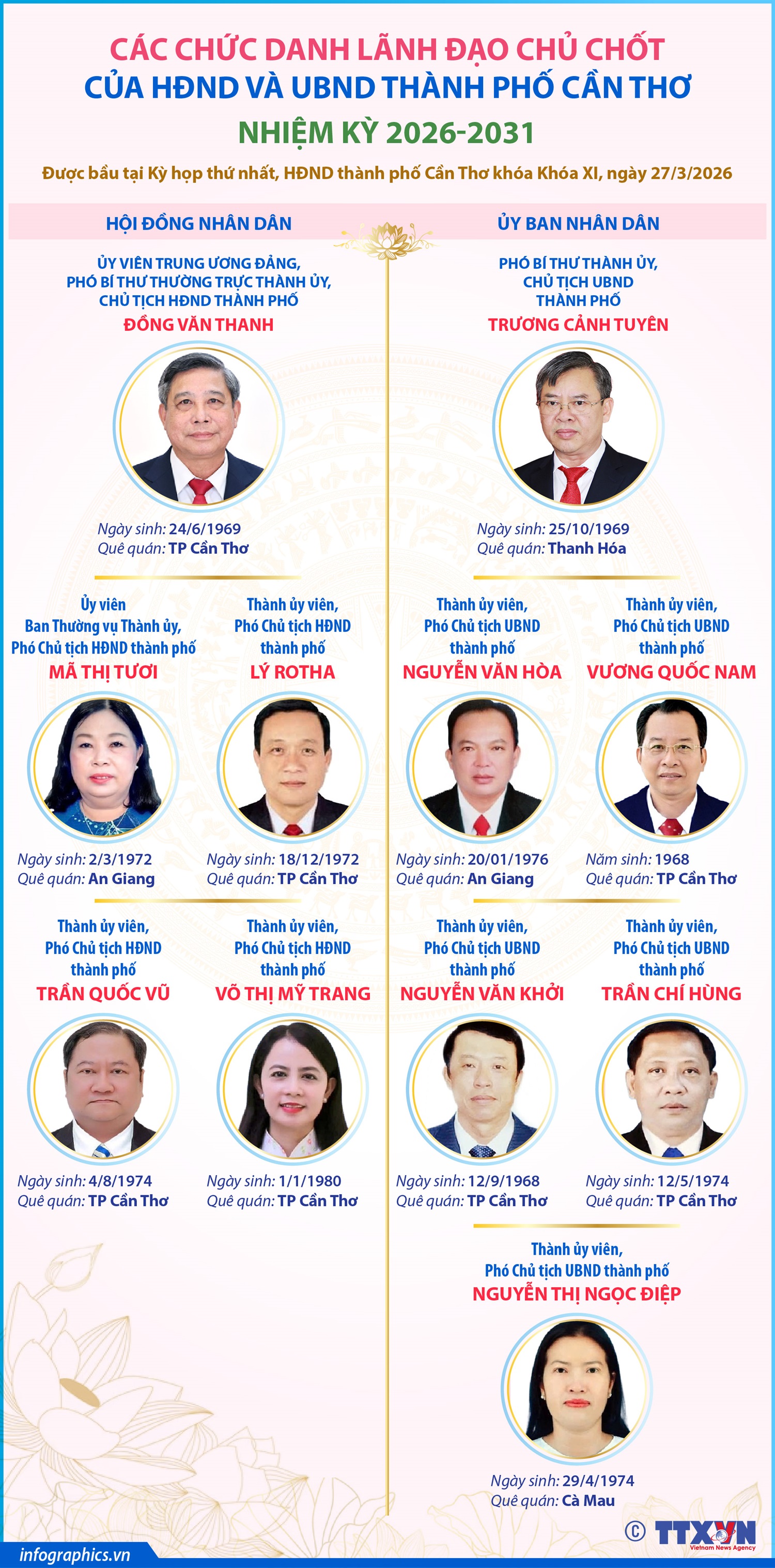 CÁC CHỨC DANH LÃNH ĐẠO CHỦ CHỐT
CỦA HĐND VÀ UBND THÀNH PHỐ CẦN THƠ
NHIỆM KỲ 2026-2031

Được bầu tại Kỳ họp thứ nhất, HĐND thành phố Cần Thơ khóa Khóa XI, ngày 27/3/2026

HỘI ĐỒNG NHÂN DÂN

ỦY VIÊN TRUNG ƯƠNG ĐẢNG, PHÓ BÍ THƯ THƯỜNG TRỰC THÀNH ỦY, CHỦ TỊCH HĐND THÀNH PHỐ
ĐỒNG VĂN THANH
Ngày sinh: 24/6/1969
Quê quán: TP Cần Thơ

Ủy viên Ban Thường vụ Thành ủy, Phó Chủ tịch HĐND thành phố
MÃ THỊ TƯƠI
Ngày sinh: 2/3/1972
Quê quán: An Giang

Thành ủy viên, Phó Chủ tịch HĐND thành phố
LÝ ROTHA
Ngày sinh: 18/12/1972
Quê quán: TP Cần Thơ

Thành ủy viên, Phó Chủ tịch HĐND thành phố
TRẦN QUỐC VŨ
Ngày sinh: 4/8/1974
Quê quán: TP Cần Thơ

Thành ủy viên, Phó Chủ tịch HĐND thành phố
VÕ THỊ MỸ TRANG
Ngày sinh: 1/1/1980
Quê quán: TP Cần Thơ

ỦY BAN NHÂN DÂN

PHÓ BÍ THƯ THÀNH ỦY, CHỦ TỊCH UBND THÀNH PHỐ
TRƯƠNG CẢNH TUYÊN
Ngày sinh: 25/10/1969
Quê quán: Thanh Hóa

Thành ủy viên, Phó Chủ tịch UBND thành phố
NGUYỄN VĂN HÒA
Ngày sinh: 20/01/1976
Quê quán: An Giang

Thành ủy viên, Phó Chủ tịch UBND thành phố
VƯƠNG QUỐC NAM
Năm sinh: 1968
Quê quán: TP Cần Thơ

Thành ủy viên, Phó Chủ tịch UBND thành phố
NGUYỄN VĂN KHỞI
Ngày sinh: 12/9/1968
Quê quán: TP Cần Thơ

Thành ủy viên, Phó Chủ tịch UBND thành phố
TRẦN CHÍ HÙNG
Ngày sinh: 12/5/1974
Quê quán: TP Cần Thơ

Thành ủy viên, Phó Chủ tịch UBND thành phố
NGUYỄN THỊ NGỌC ĐIỆP
Ngày sinh: 29/4/1974
Quê quán: Cà Mau

infographics.vn
© TTXVN Vietnam News Agency