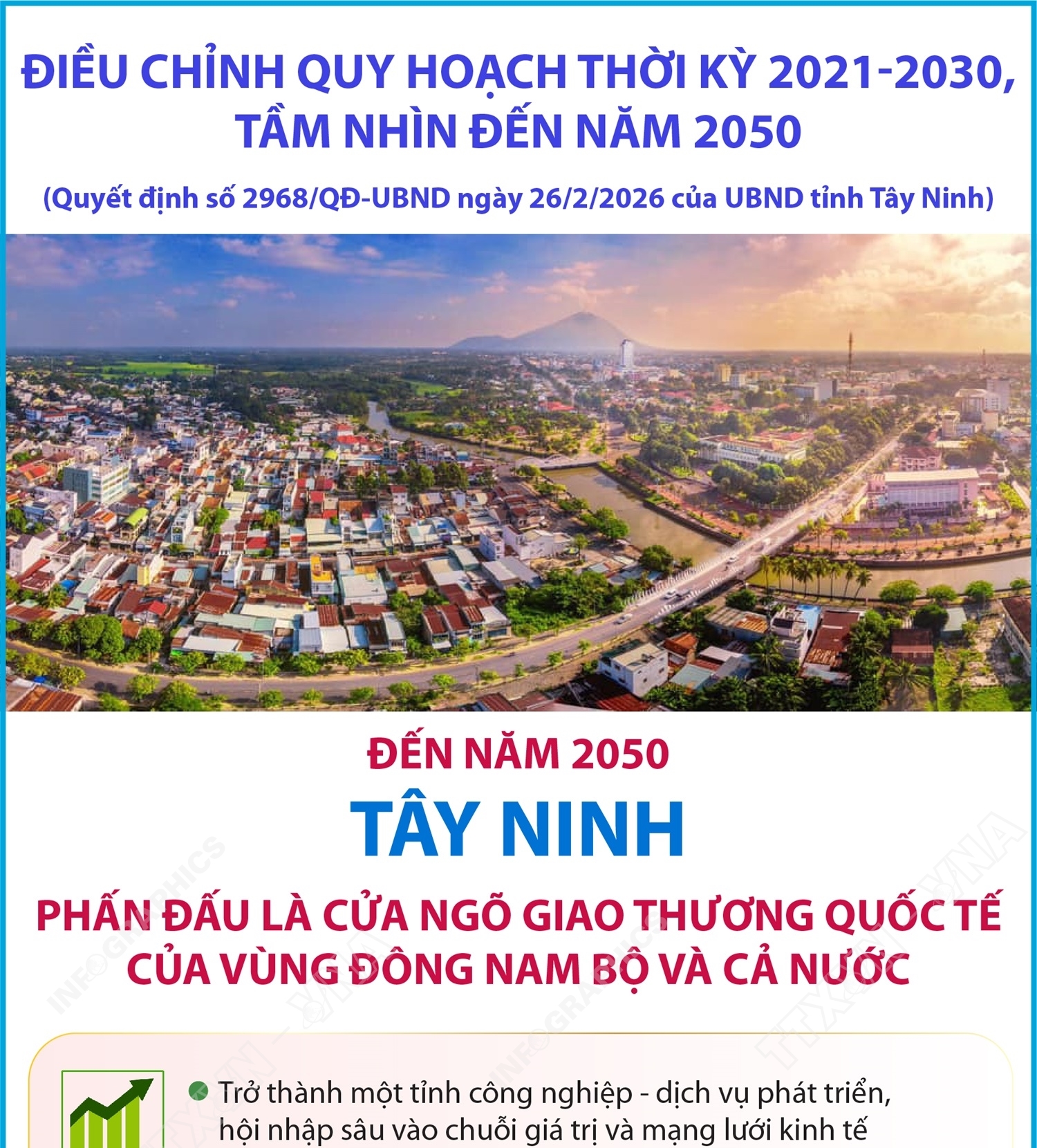 ĐIỀU CHỈNH QUY HOẠCH THỜI KỲ 2021-2030, TẦM NHÌN ĐẾN NĂM 2050

(Quyết định số 2968/QĐ-UBND ngày 26/2/2026 của UBND tỉnh Tây Ninh)

ĐẾN NĂM 2050

TÂY NINH

PHẤN ĐẤU LÀ CỬA NGÕ GIAO THƯƠNG QUỐC TẾ CỦA VÙNG ĐÔNG NAM BỘ VÀ CẢ NƯỚC

INFOGRAPHICS TTXVN

Trở thành một tỉnh công nghiệp - dịch vụ phát triển, hội nhập sâu vào chuỗi giá trị và mạng lưới kinh tế