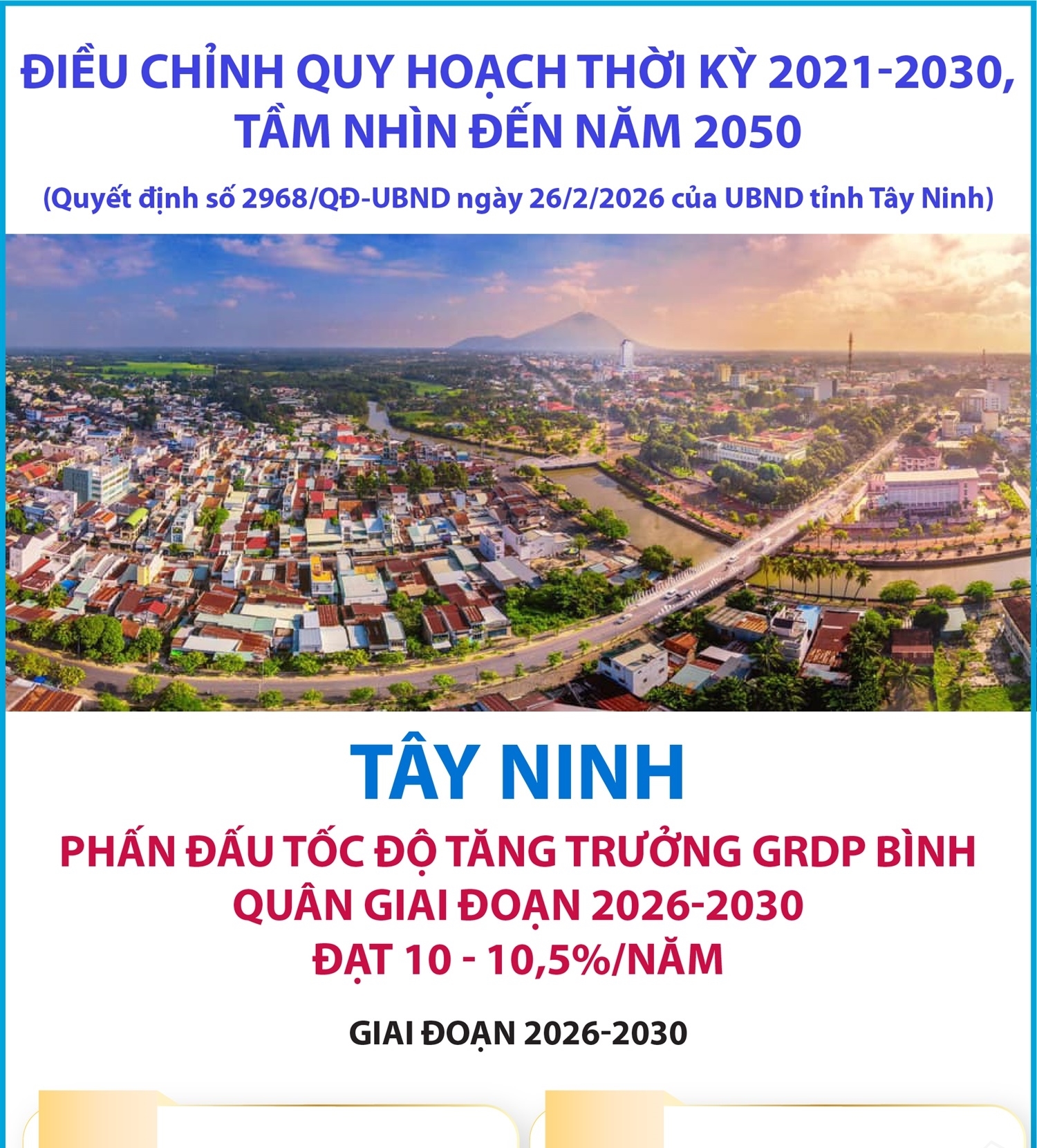 ĐIỀU CHỈNH QUY HOẠCH THỜI KỲ 2021-2030, TẦM NHÌN ĐẾN NĂM 2050

(Quyết định số 2968/QĐ-UBND ngày 26/2/2026 của UBND tỉnh Tây Ninh)

TÂY NINH

PHẤN ĐẤU TỐC ĐỘ TĂNG TRƯỞNG GRDP BÌNH QUÂN GIAI ĐOẠN 2026-2030 ĐẠT 10 - 10,5%/NĂM

GIAI ĐOẠN 2026-2030