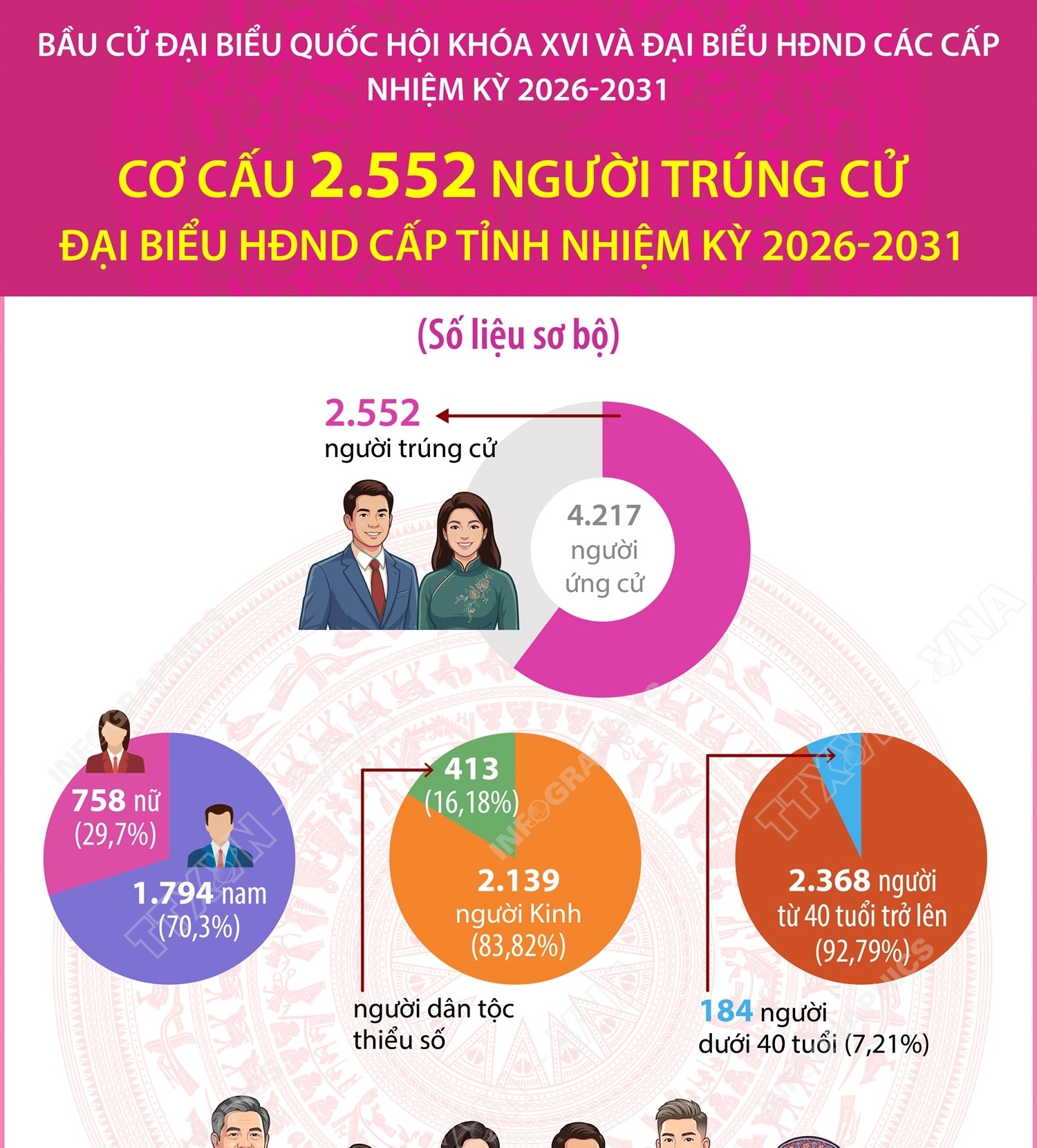 BẦU CỬ ĐẠI BIỂU QUỐC HỘI KHÓA XVI VÀ ĐẠI BIỂU HĐND CÁC CẤP NHIỆM KỲ 2026-2031

CƠ CẤU 2.552 NGƯỜI TRÚNG CỬ ĐẠI BIỂU HĐND CẤP TỈNH NHIỆM KỲ 2026-2031

(Số liệu sơ bộ)

2.552 người trúng cử

4.217 người ứng cử

758 nữ (29,7%)

1.794 nam (70,3%)

413 (16,18%)

2.139 người Kinh (83,82%)

người dân tộc thiểu số

2.368 người từ 40 tuổi trở lên (92,79%)

184 người dưới 40 tuổi (7,21%)

INFOGRAPHICS TTXVN - VNA