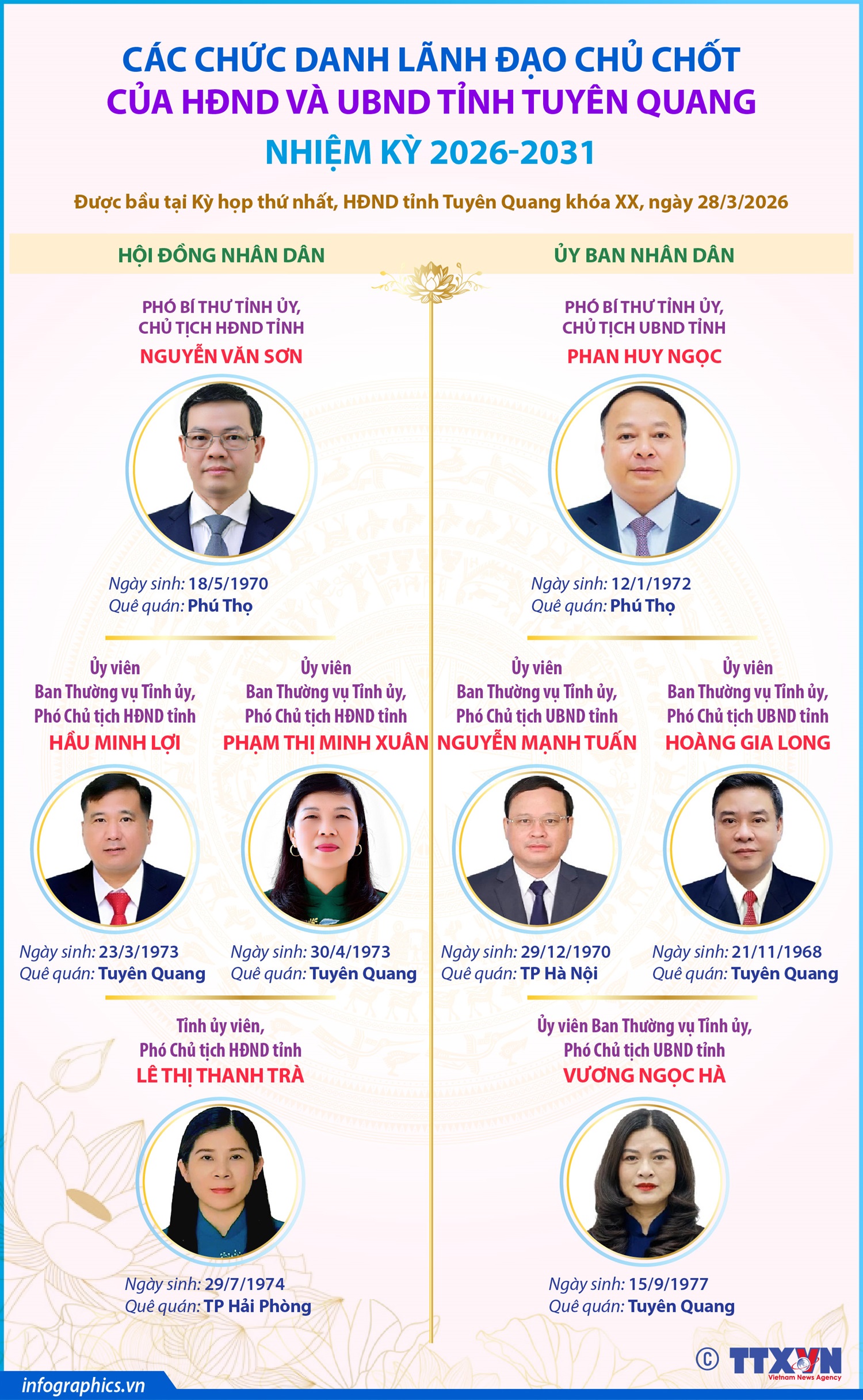 CÁC CHỨC DANH LÃNH ĐẠO CHỦ CHỐT
CỦA HĐND VÀ UBND TỈNH TUYÊN QUANG
NHIỆM KỲ 2026-2031

Được bầu tại Kỳ họp thứ nhất, HĐND tỉnh Tuyên Quang khóa XX, ngày 28/3/2026

HỘI ĐỒNG NHÂN DÂN

PHÓ BÍ THƯ TỈNH ỦY,
CHỦ TỊCH HĐND TỈNH
NGUYỄN VĂN SƠN

Ngày sinh: 18/5/1970
Quê quán: Phú Thọ

Ủy viên
Ban Thường vụ Tỉnh ủy,
Phó Chủ tịch HĐND tỉnh
HẦU MINH LỢI

Ngày sinh: 23/3/1973
Quê quán: Tuyên Quang

Ủy viên
Ban Thường vụ Tỉnh ủy,
Phó Chủ tịch HĐND tỉnh
PHẠM THỊ MINH XUÂN

Ngày sinh: 30/4/1973
Quê quán: Tuyên Quang

Tỉnh ủy viên,
Phó Chủ tịch HĐND tỉnh
LÊ THỊ THANH TRÀ

Ngày sinh: 29/7/1974
Quê quán: TP Hải Phòng

ỦY BAN NHÂN DÂN

PHÓ BÍ THƯ TỈNH ỦY,
CHỦ TỊCH UBND TỈNH
PHAN HUY NGỌC

Ngày sinh: 12/1/1972
Quê quán: Phú Thọ

Ủy viên
Ban Thường vụ Tỉnh ủy,
Phó Chủ tịch UBND tỉnh
NGUYỄN MẠNH TUẤN

Ngày sinh: 29/12/1970
Quê quán: TP Hà Nội

Ủy viên
Ban Thường vụ Tỉnh ủy,
Phó Chủ tịch UBND tỉnh
HOÀNG GIA LONG

Ngày sinh: 21/11/1968
Quê quán: Tuyên Quang

Ủy viên Ban Thường vụ Tỉnh ủy,
Phó Chủ tịch UBND tỉnh
VƯƠNG NGỌC HÀ

Ngày sinh: 15/9/1977
Quê quán: Tuyên Quang

infographics.vn
© TTXVN Vietnam News Agency