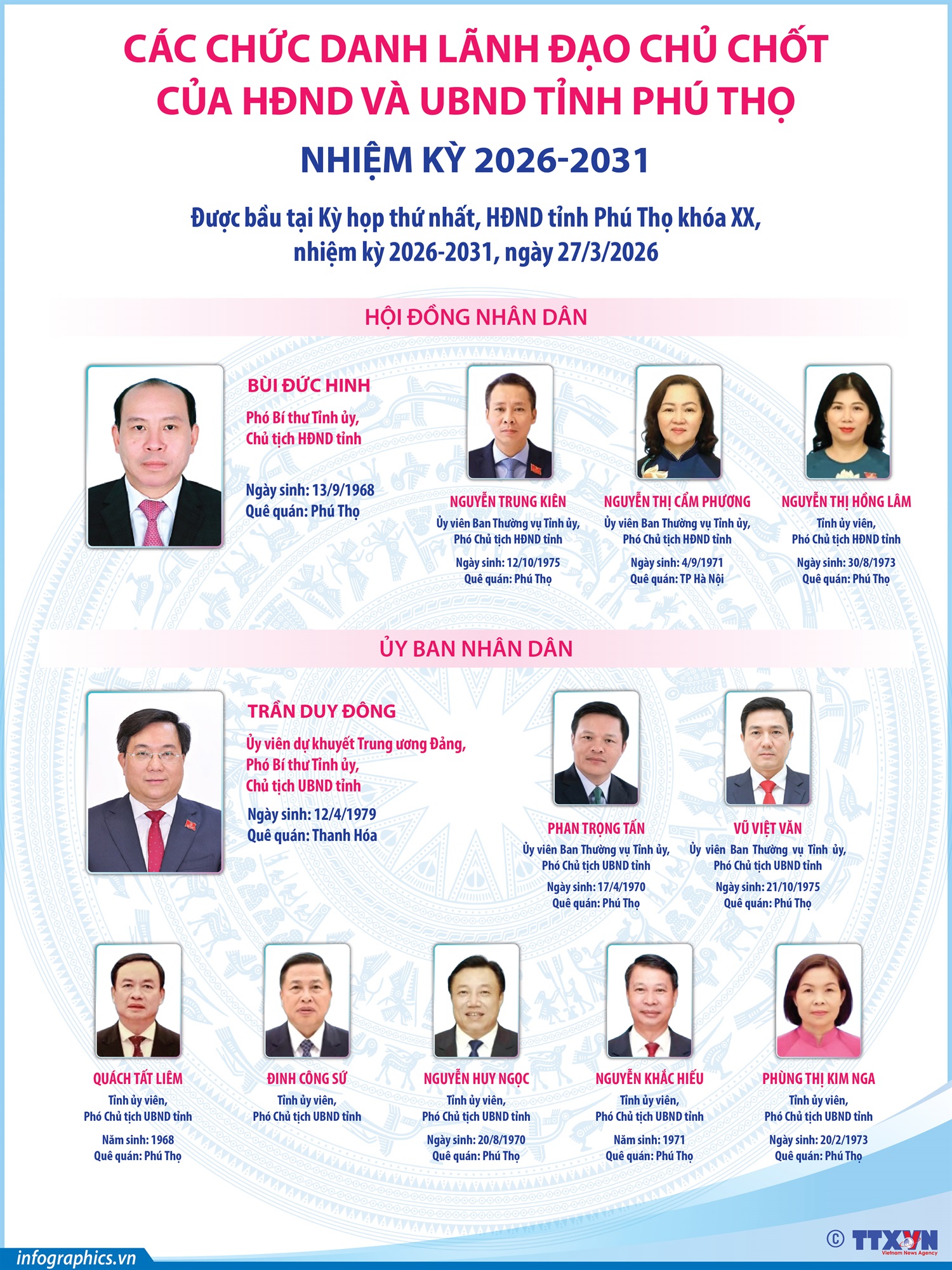 CÁC CHỨC DANH LÃNH ĐẠO CHỦ CHỐT CỦA HĐND VÀ UBND TỈNH PHÚ THỌ

NHIỆM KỲ 2026-2031

Được bầu tại Kỳ họp thứ nhất, HĐND tỉnh Phú Thọ khóa XX, nhiệm kỳ 2026-2031, ngày 27/3/2026

HỘI ĐỒNG NHÂN DÂN

BÙI ĐỨC HINH
Phó Bí thư Tỉnh ủy,
Chủ tịch HĐND tỉnh
Ngày sinh: 13/9/1968
Quê quán: Phú Thọ

NGUYỄN TRUNG KIÊN
Ủy viên Ban Thường vụ Tỉnh ủy,
Phó Chủ tịch HĐND tỉnh
Ngày sinh: 12/10/1975
Quê quán: Phú Thọ

NGUYỄN THỊ CẨM PHƯƠNG
Ủy viên Ban Thường vụ Tỉnh ủy,
Phó Chủ tịch HĐND tỉnh
Ngày sinh: 4/9/1971
Quê quán: TP Hà Nội

NGUYỄN THỊ HỒNG LÂM
Tỉnh ủy viên,
Phó Chủ tịch HĐND tỉnh
Ngày sinh: 30/8/1973
Quê quán: Phú Thọ

ỦY BAN NHÂN DÂN

TRẦN DUY ĐÔNG
Ủy viên dự khuyết Trung ương Đảng,
Phó Bí thư Tỉnh ủy,
Chủ tịch UBND tỉnh
Ngày sinh: 12/4/1979
Quê quán: Thanh Hóa

PHAN TRỌNG TẤN
Ủy viên Ban Thường vụ Tỉnh ủy,
Phó Chủ tịch UBND tỉnh
Ngày sinh: 17/4/1970
Quê quán: Phú Thọ

VŨ VIỆT VĂN
Ủy viên Ban Thường vụ Tỉnh ủy,
Phó Chủ tịch UBND tỉnh
Ngày sinh: 21/10/1975
Quê quán: Phú Thọ

QUÁCH TẤT LIÊM
Tỉnh ủy viên,
Phó Chủ tịch UBND tỉnh
Năm sinh: 1968
Quê quán: Phú Thọ

ĐINH CÔNG SỨ
Tỉnh ủy viên,
Phó Chủ tịch UBND tỉnh

NGUYỄN HUY NGỌC
Tỉnh ủy viên,
Phó Chủ tịch UBND tỉnh
Ngày sinh: 20/8/1970
Quê quán: Phú Thọ

NGUYỄN KHẮC HIẾU
Tỉnh ủy viên,
Phó Chủ tịch UBND tỉnh
Năm sinh: 1971
Quê quán: Phú Thọ

PHÙNG THỊ KIM NGA
Tỉnh ủy viên,
Phó Chủ tịch UBND tỉnh
Ngày sinh: 20/2/1973
Quê quán: Phú Thọ

infographics.vn
© TTXVN Vietnam News Agency