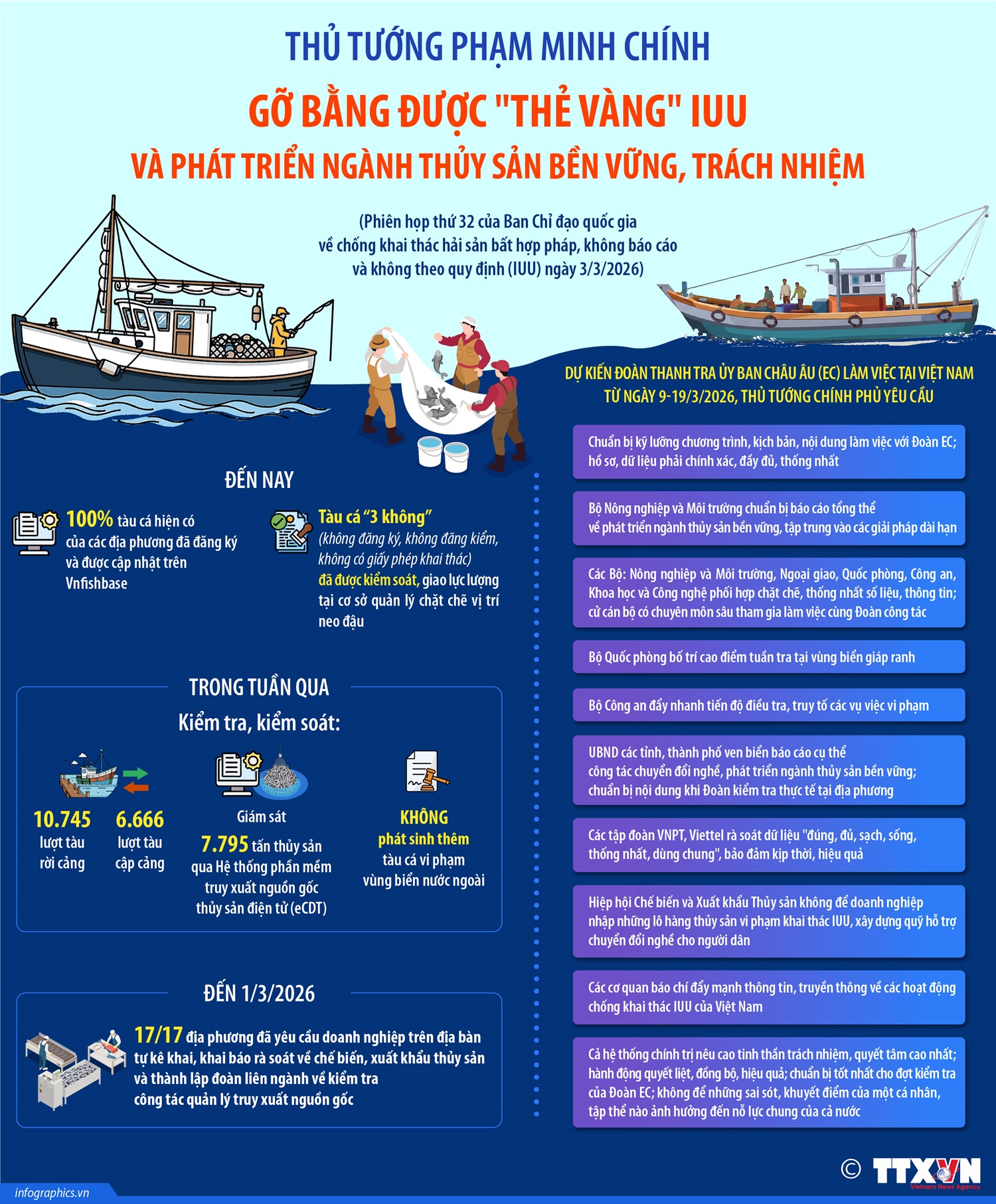 THỦ TƯỚNG PHẠM MINH CHÍNH

GỠ BẰNG ĐƯỢC "THẺ VÀNG" IUU

VÀ PHÁT TRIỂN NGÀNH THỦY SẢN BỀN VỮNG, TRÁCH NHIỆM

(Phiên họp thứ 32 của Ban Chỉ đạo quốc gia về chống khai thác hải sản bất hợp pháp, không báo cáo và không theo quy định (IUU) ngày 3/3/2026)

ĐẾN NAY

100% tàu cá hiện có của các địa phương đã đăng ký và được cập nhật trên Vnfishbase

Tàu cá "3 không" (không đăng ký, không đăng kiểm, không có giấy phép khai thác) đã được kiểm soát, giao lực lượng tại cơ sở quản lý chặt chẽ vị trí neo đậu

TRONG TUẦN QUA

Kiểm tra, kiểm soát:

10.745 lượt tàu rời cảng

6.666 lượt tàu cập cảng

Giám sát 7.795 tấn thủy sản qua Hệ thống phần mềm truy xuất nguồn gốc thủy sản điện tử (eCDT)

KHÔNG phát sinh thêm tàu cá vi phạm vùng biển nước ngoài

ĐẾN 1/3/2026

17/17 địa phương đã yêu cầu doanh nghiệp trên địa bàn tự kê khai, khai báo rà soát về chế biến, xuất khẩu thủy sản và thành lập đoàn liên ngành về kiểm tra công tác quản lý truy xuất nguồn gốc

DỰ KIẾN ĐOÀN THANH TRA ỦY BAN CHÂU ÂU (EC) LÀM VIỆC TẠI VIỆT NAM TỪ NGÀY 9-19/3/2026, THỦ TƯỚNG CHÍNH PHỦ YÊU CẦU

Chuẩn bị kỹ lưỡng chương trình, kịch bản, nội dung làm việc với Đoàn EC; hồ sơ, dữ liệu phải chính xác, đầy đủ, thống nhất

Bộ Nông nghiệp và Môi trường chuẩn bị báo cáo tổng thể về phát triển ngành thủy sản bền vững, tập trung vào các giải pháp dài hạn

Các Bộ: Nông nghiệp và Môi trường, Ngoại giao, Quốc phòng, Công an, Khoa học và Công nghệ phối hợp chặt chẽ, thống nhất số liệu, thông tin; cử cán bộ có chuyên môn sâu tham gia làm việc cùng Đoàn công tác

Bộ Quốc phòng bố trí cao điểm tuần tra tại vùng biển giáp ranh

Bộ Công an đẩy nhanh tiến độ điều tra, truy tố các vụ việc vi phạm

UBND các tỉnh, thành phố ven biển báo cáo cụ thể công tác chuyển đổi nghề, phát triển ngành thủy sản bền vững; chuẩn bị nội dung khi Đoàn kiểm tra thực tế tại địa phương

Các tập đoàn VNPT, Viettel rà soát dữ liệu "đúng, đủ, sạch, sống, thống nhất, dùng chung", bảo đảm kịp thời, hiệu quả

Hiệp hội Chế biến và Xuất khẩu Thủy sản không để doanh nghiệp nhập những lô hàng thủy sản vi phạm khai thác IUU, xây dựng quỹ hỗ trợ chuyển đổi nghề cho người dân

Các cơ quan báo chí đẩy mạnh thông tin, truyền thông về các hoạt động chống khai thác IUU của Việt Nam

Cả hệ thống chính trị nêu cao tinh thần trách nhiệm, quyết tâm cao nhất; hành động quyết liệt, đồng bộ, hiệu quả; chuẩn bị tốt nhất cho đợt kiểm tra của Đoàn EC; không để những sai sót, khuyết điểm của một cá nhân, tập thể nào ảnh hưởng đến nỗ lực chung của cả nước

infographics.vn

© TTXVN Vietnam News Agency