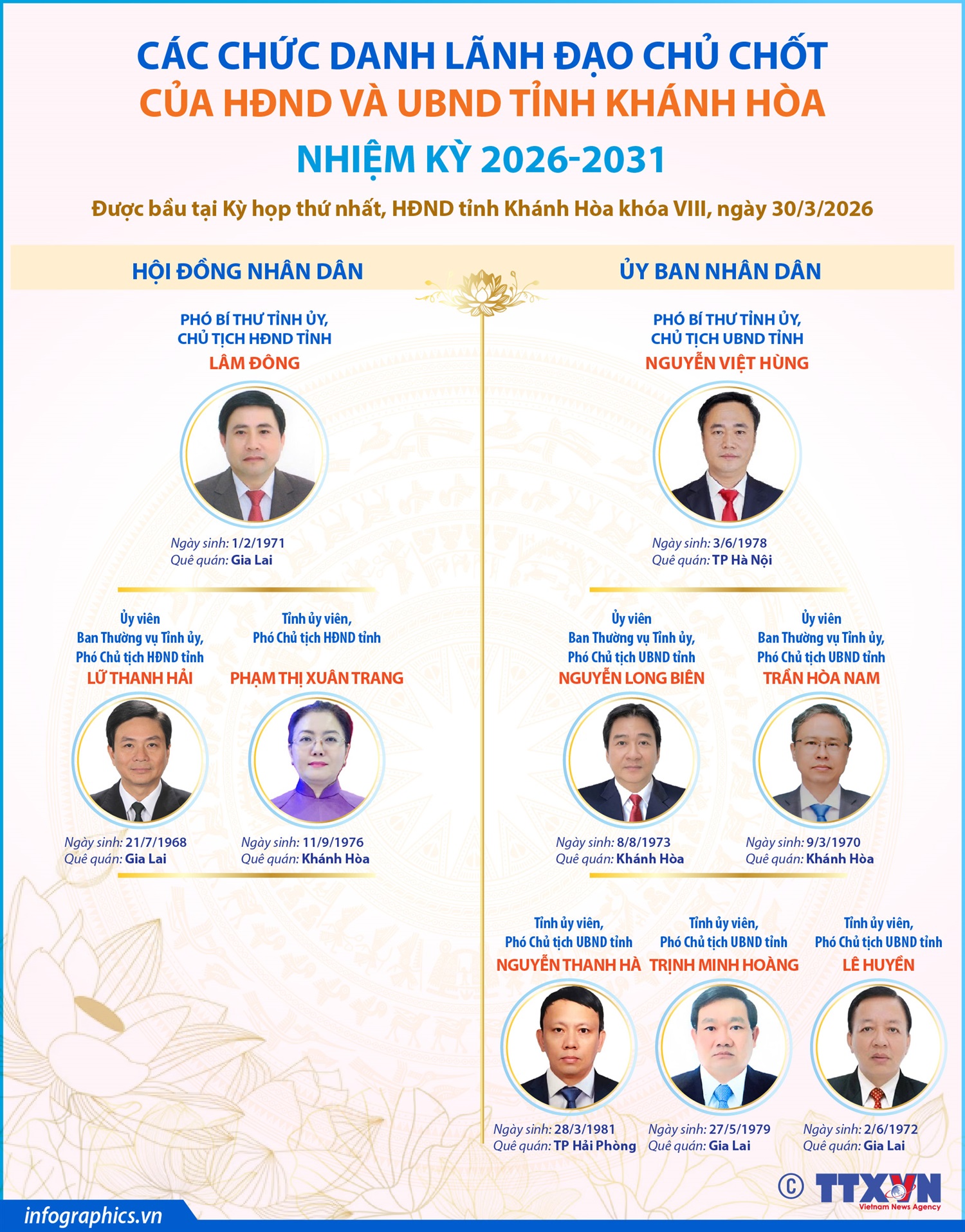 CÁC CHỨC DANH LÃNH ĐẠO CHỦ CHỐT
CỦA HĐND VÀ UBND TỈNH KHÁNH HÒA
NHIỆM KỲ 2026-2031

Được bầu tại Kỳ họp thứ nhất, HĐND tỉnh Khánh Hòa khóa VIII, ngày 30/3/2026

HỘI ĐỒNG NHÂN DÂN

PHÓ BÍ THƯ TỈNH ỦY, CHỦ TỊCH HĐND TỈNH
LÂM ĐÔNG
Ngày sinh: 1/2/1971
Quê quán: Gia Lai

Ủy viên Ban Thường vụ Tỉnh ủy, Phó Chủ tịch HĐND tỉnh
LỮ THANH HẢI
Ngày sinh: 21/7/1968
Quê quán: Gia Lai

Tỉnh ủy viên, Phó Chủ tịch HĐND tỉnh
PHẠM THỊ XUÂN TRANG
Ngày sinh: 11/9/1976
Quê quán: Khánh Hòa

ỦY BAN NHÂN DÂN

PHÓ BÍ THƯ TỈNH ỦY, CHỦ TỊCH UBND TỈNH
NGUYỄN VIỆT HÙNG
Ngày sinh: 3/6/1978
Quê quán: TP Hà Nội

Ủy viên Ban Thường vụ Tỉnh ủy, Phó Chủ tịch UBND tỉnh
NGUYỄN LONG BIÊN
Ngày sinh: 8/8/1973
Quê quán: Khánh Hòa

Ủy viên Ban Thường vụ Tỉnh ủy, Phó Chủ tịch UBND tỉnh
TRẦN HÒA NAM
Ngày sinh: 9/3/1970
Quê quán: Khánh Hòa

Tỉnh ủy viên, Phó Chủ tịch UBND tỉnh
NGUYỄN THANH HÀ
Ngày sinh: 28/3/1981
Quê quán: TP Hải Phòng

Tỉnh ủy viên, Phó Chủ tịch UBND tỉnh
TRỊNH MINH HOÀNG
Ngày sinh: 27/5/1979
Quê quán: Gia Lai

Tỉnh ủy viên, Phó Chủ tịch UBND tỉnh
LÊ HUYỀN
Ngày sinh: 2/6/1972
Quê quán: Gia Lai

infographics.vn
© TTXVN Vietnam News Agency