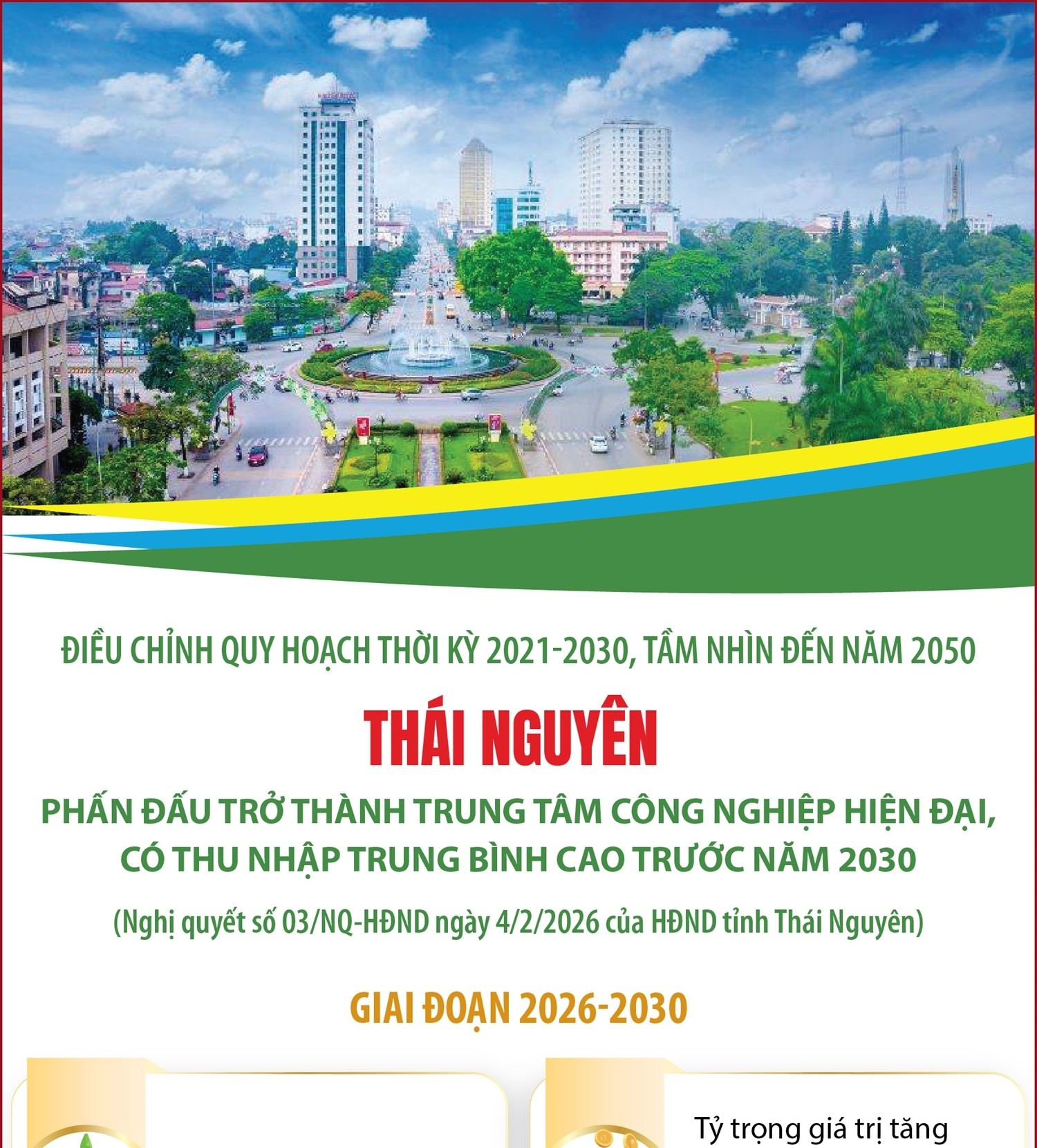 ĐIỀU CHỈNH QUY HOẠCH THỜI KỲ 2021-2030, TẦM NHÌN ĐẾN NĂM 2050

THÁI NGUYÊN

PHẤN ĐẤU TRỞ THÀNH TRUNG TÂM CÔNG NGHIỆP HIỆN ĐẠI, CÓ THU NHẬP TRUNG BÌNH CAO TRƯỚC NĂM 2030

(Nghị quyết số 03/NQ-HĐND ngày 4/2/2026 của HĐND tỉnh Thái Nguyên)

GIAI ĐOẠN 2026-2030

Tỷ trọng giá trị tăng