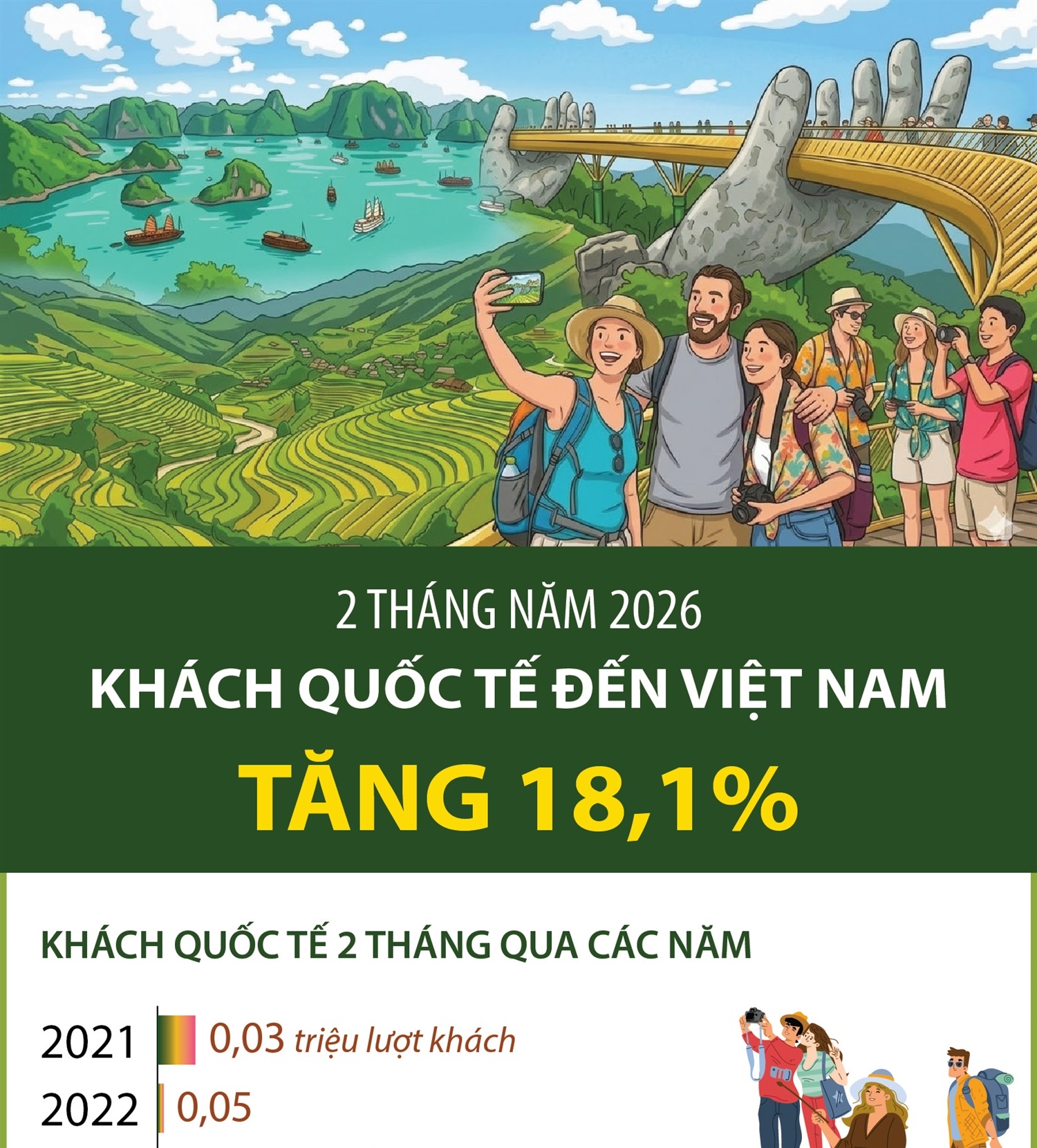 2 THÁNG NĂM 2026

KHÁCH QUỐC TẾ ĐẾN VIỆT NAM

TĂNG 18,1%

KHÁCH QUỐC TẾ 2 THÁNG QUA CÁC NĂM

2021 0,03 triệu lượt khách

2022 0,05