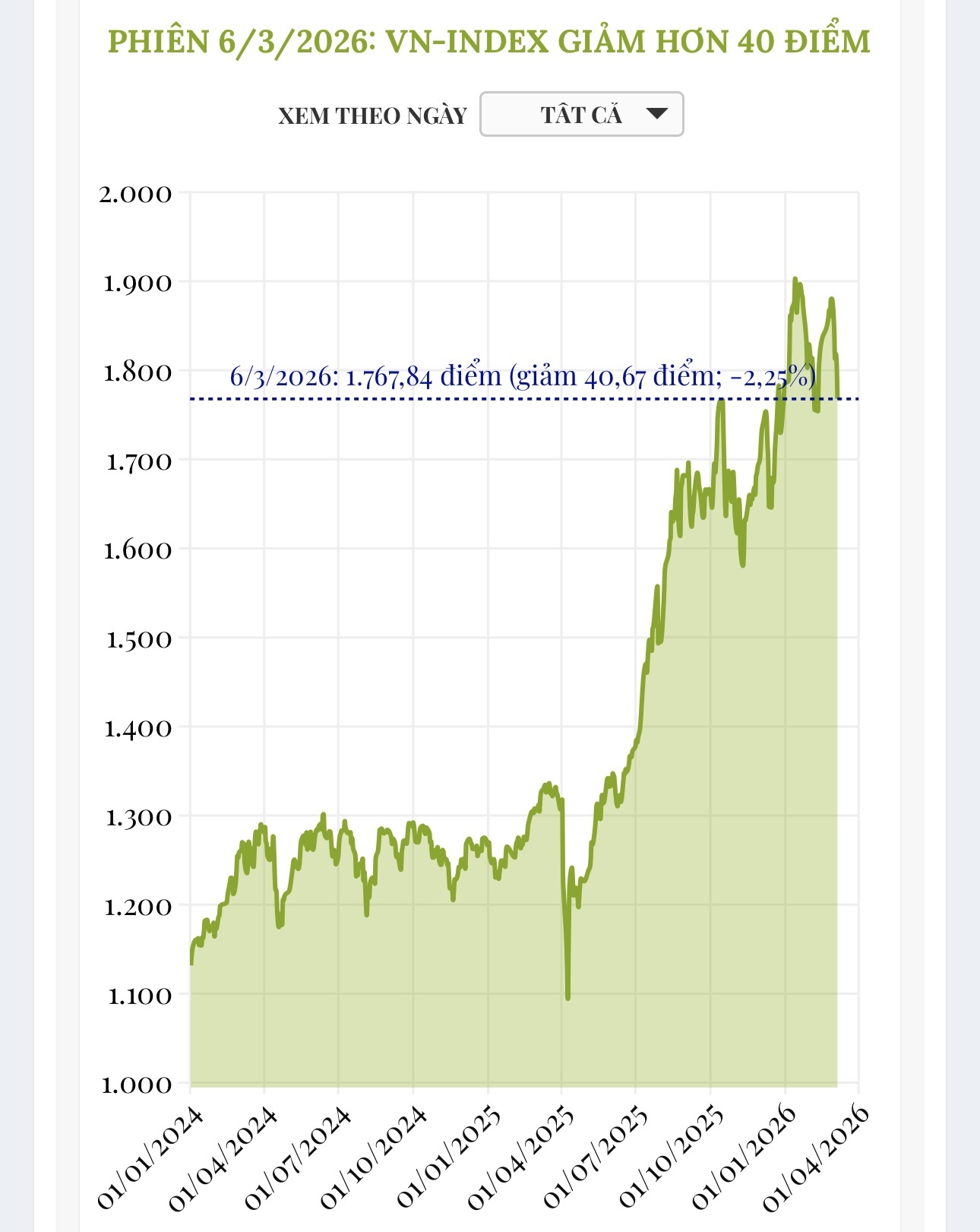 PHIÊN 6/3/2026: VN-INDEX GIẢM HƠN 40 ĐIỂM

XEM THEO NGÀY

TẤT CẢ

2.000
1.900
1.800
1.700
1.600
1.500
1.400
1.300
1.200
1.100
1.000

6/3/2026: 1.767,84 điểm (giảm 40,67 điểm; -2,25%)

01/01/2024
01/04/2024
01/07/2024
01/10/2024
01/01/2025
01/04/2025
01/07/2025
01/10/2025
01/01/2026
01/04/2026