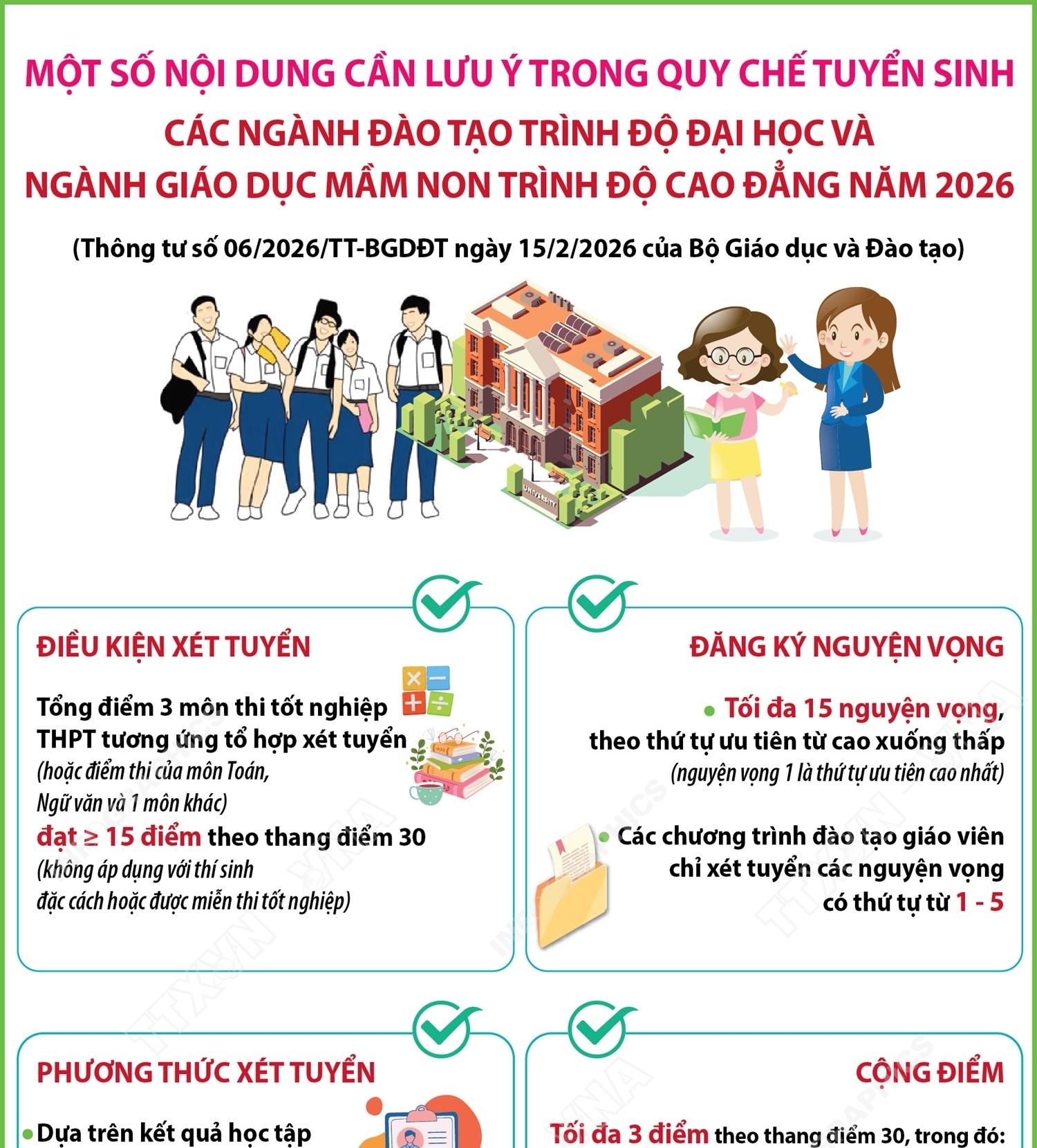 MỘT SỐ NỘI DUNG CẦN LƯU Ý TRONG QUY CHẾ TUYỂN SINH
CÁC NGÀNH ĐÀO TẠO TRÌNH ĐỘ ĐẠI HỌC VÀ
NGÀNH GIÁO DỤC MẦM NON TRÌNH ĐỘ CAO ĐẲNG NĂM 2026

(Thông tư số 06/2026/TT-BGDĐT ngày 15/2/2026 của Bộ Giáo dục và Đào tạo)

UNIVERSITY

ĐIỀU KIỆN XÉT TUYỂN

Tổng điểm 3 môn thi tốt nghiệp THPT tương ứng tổ hợp xét tuyển (hoặc điểm thi của môn Toán, Ngữ văn và 1 môn khác) đạt ≥ 15 điểm theo thang điểm 30 (không áp dụng với thí sinh đặc cách hoặc được miễn thi tốt nghiệp)

ĐĂNG KÝ NGUYỆN VỌNG

Tối đa 15 nguyện vọng, theo thứ tự ưu tiên từ cao xuống thấp (nguyện vọng 1 là thứ tự ưu tiên cao nhất)

Các chương trình đào tạo giáo viên chỉ xét tuyển các nguyện vọng có thứ tự từ 1 - 5

PHƯƠNG THỨC XÉT TUYỂN

Dựa trên kết quả học tập

CỘNG ĐIỂM

Tối đa 3 điểm theo thang điểm 30, trong đó: