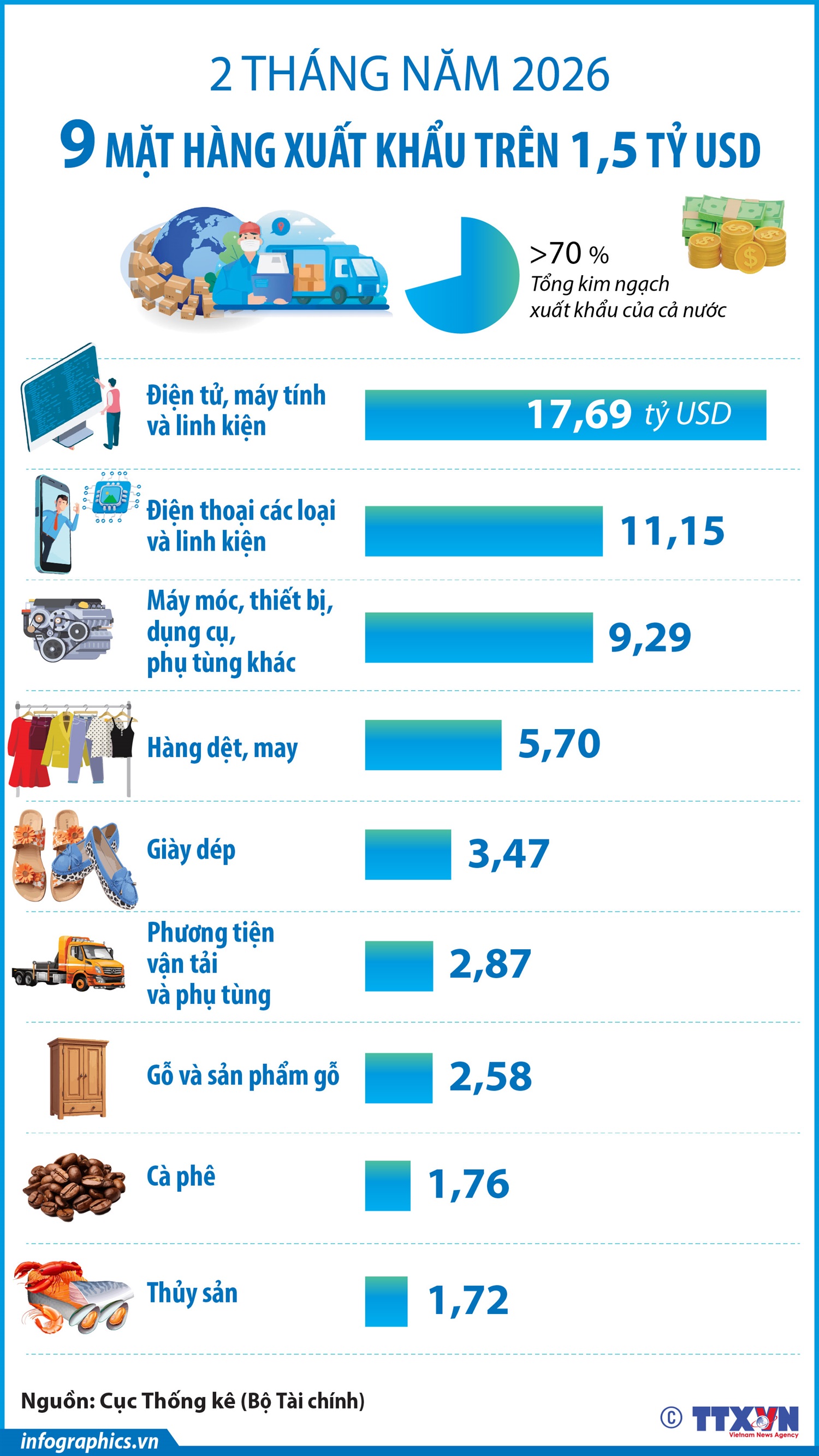 2 THÁNG NĂM 2026

9 MẶT HÀNG XUẤT KHẨU TRÊN 1,5 TỶ USD

>70 %
Tổng kim ngạch xuất khẩu của cả nước

Điện tử, máy tính và linh kiện 17,69 tỷ USD

Điện thoại các loại và linh kiện 11,15

Máy móc, thiết bị, dụng cụ, phụ tùng khác 9,29

Hàng dệt, may 5,70

Giày dép 3,47

Phương tiện vận tải và phụ tùng 2,87

Gỗ và sản phẩm gỗ 2,58

Cà phê 1,76

Thủy sản 1,72

Nguồn: Cục Thống kê (Bộ Tài chính)

infographics.vn

© TTXVN
Vietnam News Agency