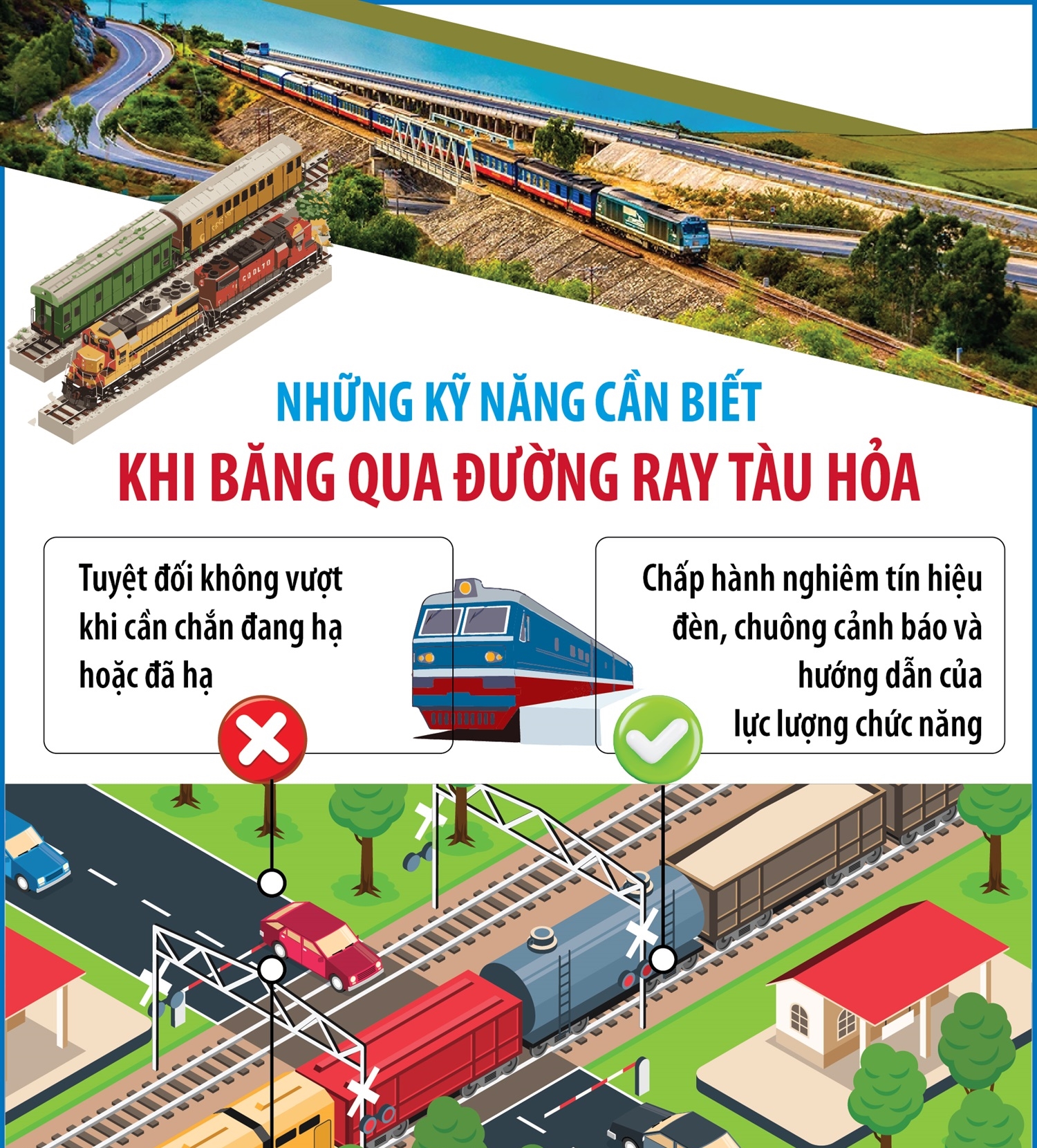 NHỮNG KỸ NĂNG CẦN BIẾT
KHI BĂNG QUA ĐƯỜNG RAY TÀU HỎA

Tuyệt đối không vượt khi cần chắn đang hạ hoặc đã hạ

Chấp hành nghiêm tín hiệu đèn, chuông cảnh báo và hướng dẫn của lực lượng chức năng