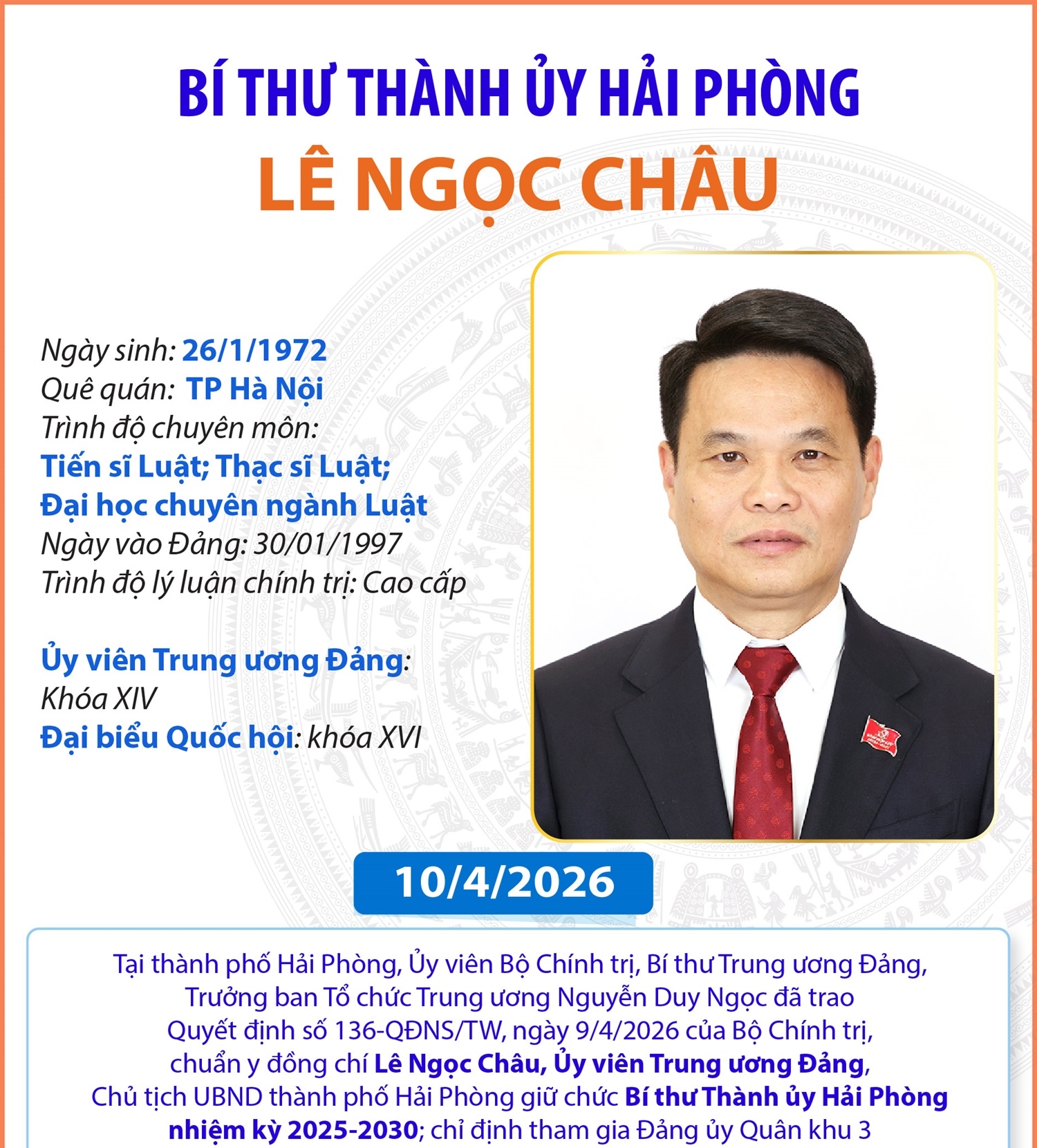 BÍ THƯ THÀNH ỦY HẢI PHÒNG
LÊ NGỌC CHÂU

Ngày sinh: 26/1/1972
Quê quán: TP Hà Nội
Trình độ chuyên môn:
Tiến sĩ Luật; Thạc sĩ Luật;
Đại học chuyên ngành Luật
Ngày vào Đảng: 30/01/1997
Trình độ lý luận chính trị: Cao cấp

Ủy viên Trung ương Đảng:
Khóa XIV
Đại biểu Quốc hội: khóa XVI

10/4/2026

Tại thành phố Hải Phòng, Ủy viên Bộ Chính trị, Bí thư Trung ương Đảng, Trưởng ban Tổ chức Trung ương Nguyễn Duy Ngọc đã trao Quyết định số 136-QĐNS/TW, ngày 9/4/2026 của Bộ Chính trị, chuẩn y đồng chí Lê Ngọc Châu, Ủy viên Trung ương Đảng, Chủ tịch UBND thành phố Hải Phòng giữ chức Bí thư Thành ủy Hải Phòng nhiệm kỳ 2025-2030; chỉ định tham gia Đảng ủy Quân khu 3