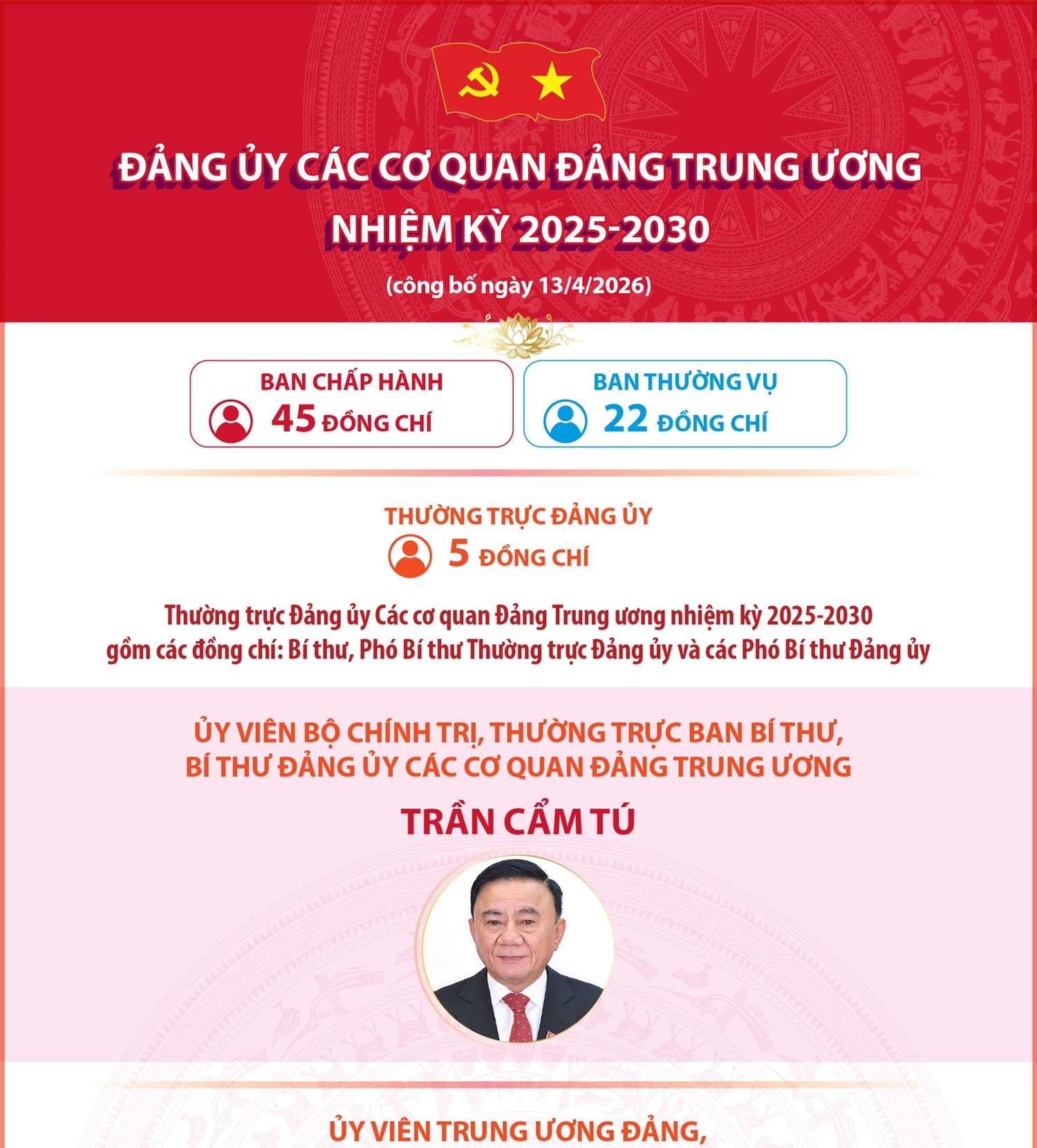 ĐẢNG ỦY CÁC CƠ QUAN ĐẢNG TRUNG ƯƠNG NHIỆM KỲ 2025-2030

(công bố ngày 13/4/2026)

BAN CHẤP HÀNH
45 ĐỒNG CHÍ

BAN THƯỜNG VỤ
22 ĐỒNG CHÍ

THƯỜNG TRỰC ĐẢNG ỦY
5 ĐỒNG CHÍ

Thường trực Đảng ủy Các cơ quan Đảng Trung ương nhiệm kỳ 2025-2030 gồm các đồng chí: Bí thư, Phó Bí thư Thường trực Đảng ủy và các Phó Bí thư Đảng ủy

ỦY VIÊN BỘ CHÍNH TRỊ, THƯỜNG TRỰC BAN BÍ THƯ, BÍ THƯ ĐẢNG ỦY CÁC CƠ QUAN ĐẢNG TRUNG ƯƠNG

TRẦN CẨM TÚ

ỦY VIÊN TRUNG ƯƠNG ĐẢNG,