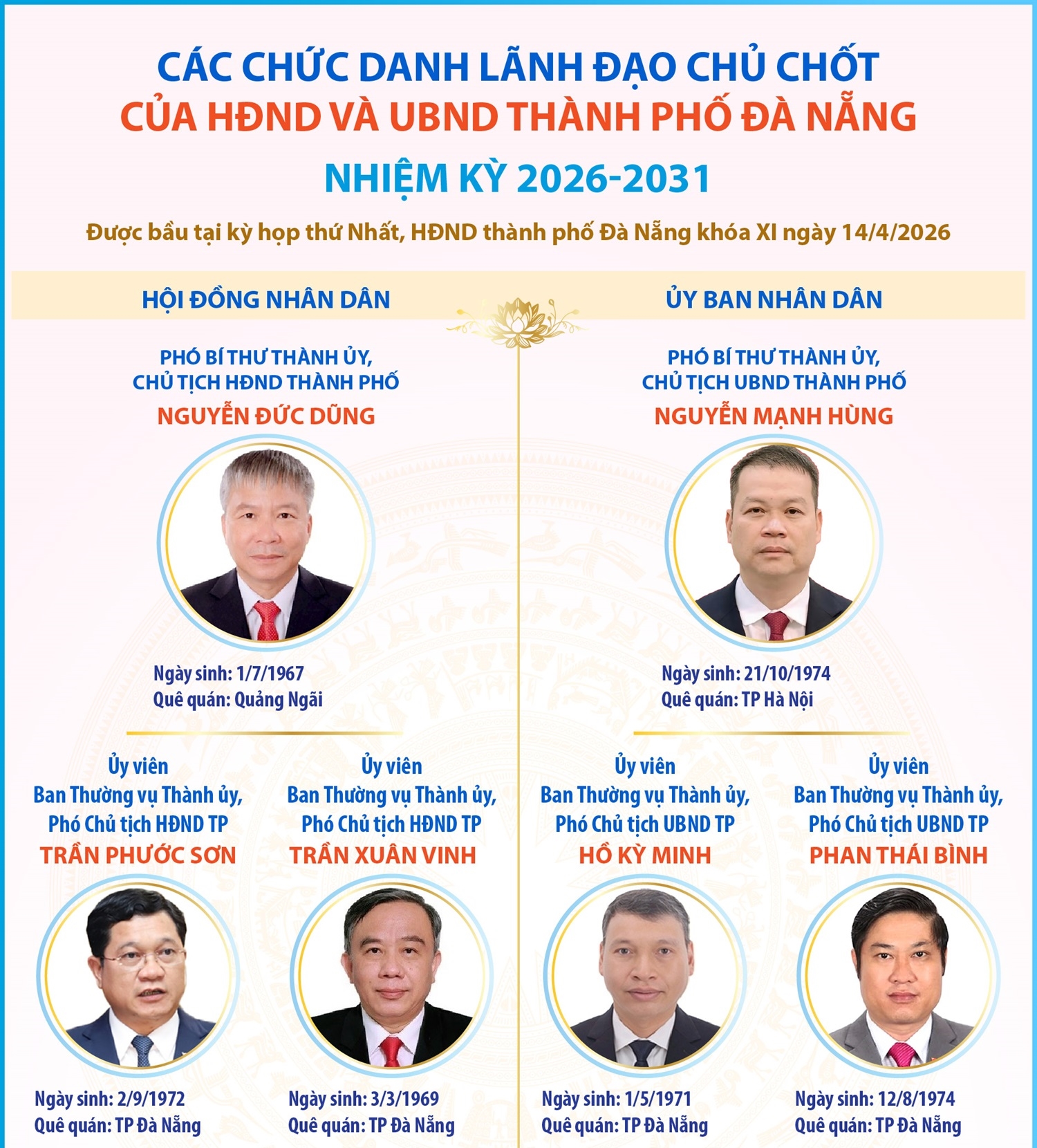 CÁC CHỨC DANH LÃNH ĐẠO CHỦ CHỐT
CỦA HĐND VÀ UBND THÀNH PHỐ ĐÀ NẴNG
NHIỆM KỲ 2026-2031

Được bầu tại kỳ họp thứ Nhất, HĐND thành phố Đà Nẵng khóa XI ngày 14/4/2026

HỘI ĐỒNG NHÂN DÂN

PHÓ BÍ THƯ THÀNH ỦY, CHỦ TỊCH HĐND THÀNH PHỐ
NGUYỄN ĐỨC DŨNG

Ngày sinh: 1/7/1967
Quê quán: Quảng Ngãi

Ủy viên Ban Thường vụ Thành ủy, Phó Chủ tịch HĐND TP
TRẦN PHƯỚC SƠN

Ngày sinh: 2/9/1972
Quê quán: TP Đà Nẵng

Ủy viên Ban Thường vụ Thành ủy, Phó Chủ tịch HĐND TP
TRẦN XUÂN VINH

Ngày sinh: 3/3/1969
Quê quán: TP Đà Nẵng

ỦY BAN NHÂN DÂN

PHÓ BÍ THƯ THÀNH ỦY, CHỦ TỊCH UBND THÀNH PHỐ
NGUYỄN MẠNH HÙNG

Ngày sinh: 21/10/1974
Quê quán: TP Hà Nội

Ủy viên Ban Thường vụ Thành ủy, Phó Chủ tịch UBND TP
HỒ KỲ MINH

Ngày sinh: 1/5/1971
Quê quán: TP Đà Nẵng

Ủy viên Ban Thường vụ Thành ủy, Phó Chủ tịch UBND TP
PHAN THÁI BÌNH

Ngày sinh: 12/8/1974
Quê quán: TP Đà Nẵng