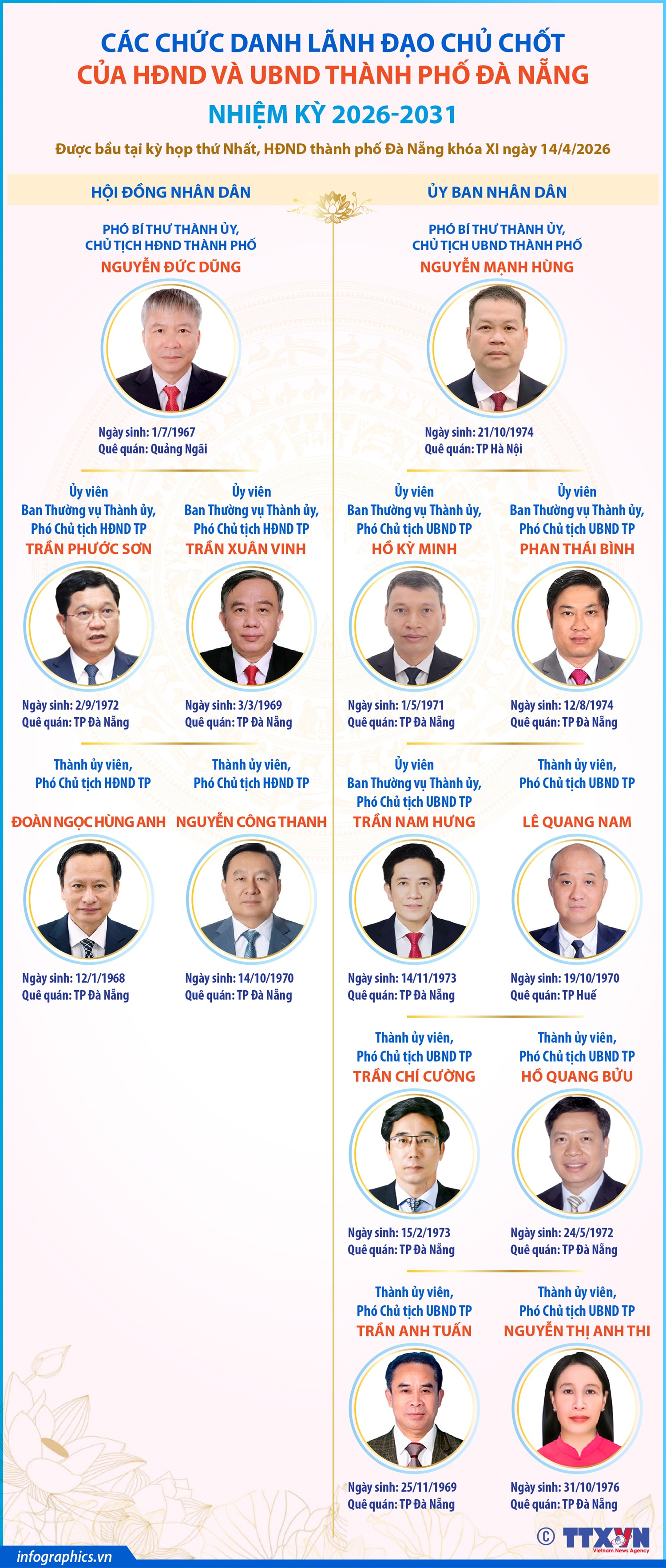 CÁC CHỨC DANH LÃNH ĐẠO CHỦ CHỐT
CỦA HĐND VÀ UBND THÀNH PHỐ ĐÀ NẴNG
NHIỆM KỲ 2026-2031

Được bầu tại kỳ họp thứ Nhất, HĐND thành phố Đà Nẵng khóa XI ngày 14/4/2026

HỘI ĐỒNG NHÂN DÂN

PHÓ BÍ THƯ THÀNH ỦY, CHỦ TỊCH HĐND THÀNH PHỐ
NGUYỄN ĐỨC DŨNG
Ngày sinh: 1/7/1967
Quê quán: Quảng Ngãi

Ủy viên Ban Thường vụ Thành ủy, Phó Chủ tịch HĐND TP
TRẦN PHƯỚC SƠN
Ngày sinh: 2/9/1972
Quê quán: TP Đà Nẵng

Ủy viên Ban Thường vụ Thành ủy, Phó Chủ tịch HĐND TP
TRẦN XUÂN VINH
Ngày sinh: 3/3/1969
Quê quán: TP Đà Nẵng

Thành ủy viên, Phó Chủ tịch HĐND TP
ĐOÀN NGỌC HÙNG ANH
Ngày sinh: 12/1/1968
Quê quán: TP Đà Nẵng

Thành ủy viên, Phó Chủ tịch HĐND TP
NGUYỄN CÔNG THANH
Ngày sinh: 14/10/1970
Quê quán: TP Đà Nẵng

ỦY BAN NHÂN DÂN

PHÓ BÍ THƯ THÀNH ỦY, CHỦ TỊCH UBND THÀNH PHỐ
NGUYỄN MẠNH HÙNG
Ngày sinh: 21/10/1974
Quê quán: TP Hà Nội

Ủy viên Ban Thường vụ Thành ủy, Phó Chủ tịch UBND TP
HỒ KỲ MINH
Ngày sinh: 1/5/1971
Quê quán: TP Đà Nẵng

Ủy viên Ban Thường vụ Thành ủy, Phó Chủ tịch UBND TP
PHAN THÁI BÌNH
Ngày sinh: 12/8/1974
Quê quán: TP Đà Nẵng

Ủy viên Ban Thường vụ Thành ủy, Phó Chủ tịch UBND TP
TRẦN NAM HƯNG
Ngày sinh: 14/11/1973
Quê quán: TP Đà Nẵng

Thành ủy viên, Phó Chủ tịch UBND TP
LÊ QUANG NAM
Ngày sinh: 19/10/1970
Quê quán: TP Huế

Thành ủy viên, Phó Chủ tịch UBND TP
TRẦN CHÍ CƯỜNG
Ngày sinh: 15/2/1973
Quê quán: TP Đà Nẵng

Thành ủy viên, Phó Chủ tịch UBND TP
HỒ QUANG BỬU
Ngày sinh: 24/5/1972
Quê quán: TP Đà Nẵng

Thành ủy viên, Phó Chủ tịch UBND TP
TRẦN ANH TUẤN
Ngày sinh: 25/11/1969
Quê quán: TP Đà Nẵng

Thành ủy viên, Phó Chủ tịch UBND TP
NGUYỄN THỊ ANH THI
Ngày sinh: 31/10/1976
Quê quán: TP Đà Nẵng

infographics.vn
© TTXVN Vietnam News Agency