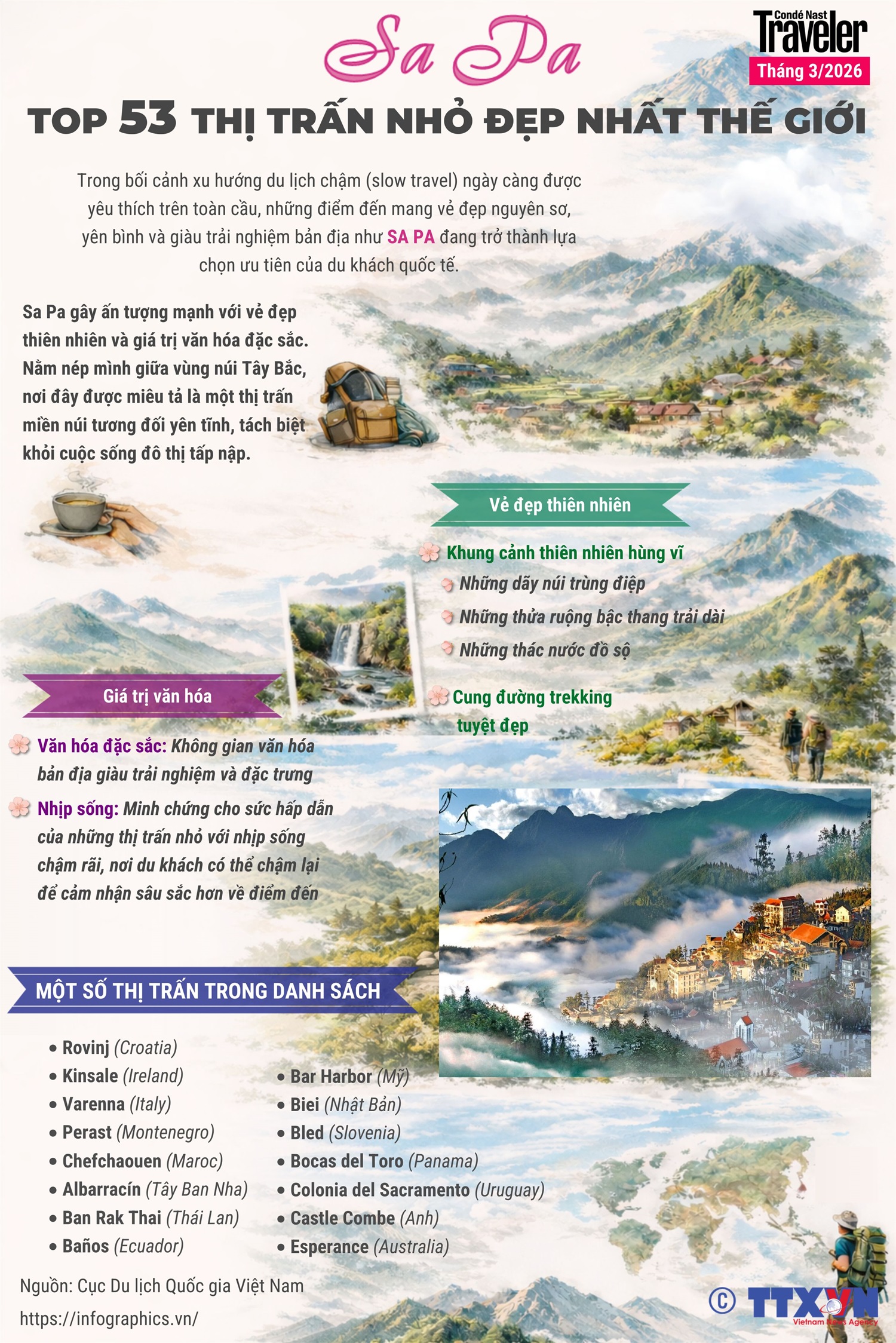 Sa Pa

Condé Nast Traveler
Tháng 3/2026

TOP 53 THỊ TRẤN NHỎ ĐẸP NHẤT THẾ GIỚI

Trong bối cảnh xu hướng du lịch chậm (slow travel) ngày càng được yêu thích trên toàn cầu, những điểm đến mang vẻ đẹp nguyên sơ, yên bình và giàu trải nghiệm bản địa như SA PA đang trở thành lựa chọn ưu tiên của du khách quốc tế.

Sa Pa gây ấn tượng mạnh với vẻ đẹp thiên nhiên và giá trị văn hóa đặc sắc. Nằm nép mình giữa vùng núi Tây Bắc, nơi đây được miêu tả là một thị trấn miền núi tương đối yên tĩnh, tách biệt khỏi cuộc sống đô thị tấp nập.

Vẻ đẹp thiên nhiên

Khung cảnh thiên nhiên hùng vĩ
Những dãy núi trùng điệp
Những thửa ruộng bậc thang trải dài
Những thác nước đồ sộ

Cung đường trekking tuyệt đẹp

Giá trị văn hóa

Văn hóa đặc sắc: Không gian văn hóa bản địa giàu trải nghiệm và đặc trưng

Nhịp sống: Minh chứng cho sức hấp dẫn của những thị trấn nhỏ với nhịp sống chậm rãi, nơi du khách có thể chậm lại để cảm nhận sâu sắc hơn về điểm đến

MỘT SỐ THỊ TRẤN TRONG DANH SÁCH

• Rovinj (Croatia)
• Kinsale (Ireland)
• Varenna (Italy)
• Perast (Montenegro)
• Chefchaouen (Maroc)
• Albarracín (Tây Ban Nha)
• Ban Rak Thai (Thái Lan)
• Baños (Ecuador)

• Bar Harbor (Mỹ)
• Biei (Nhật Bản)
• Bled (Slovenia)
• Bocas del Toro (Panama)
• Colonia del Sacramento (Uruguay)
• Castle Combe (Anh)
• Esperance (Australia)

Nguồn: Cục Du lịch Quốc gia Việt Nam
https://infographics.vn/

© TTXVN
Vietnam News Agency