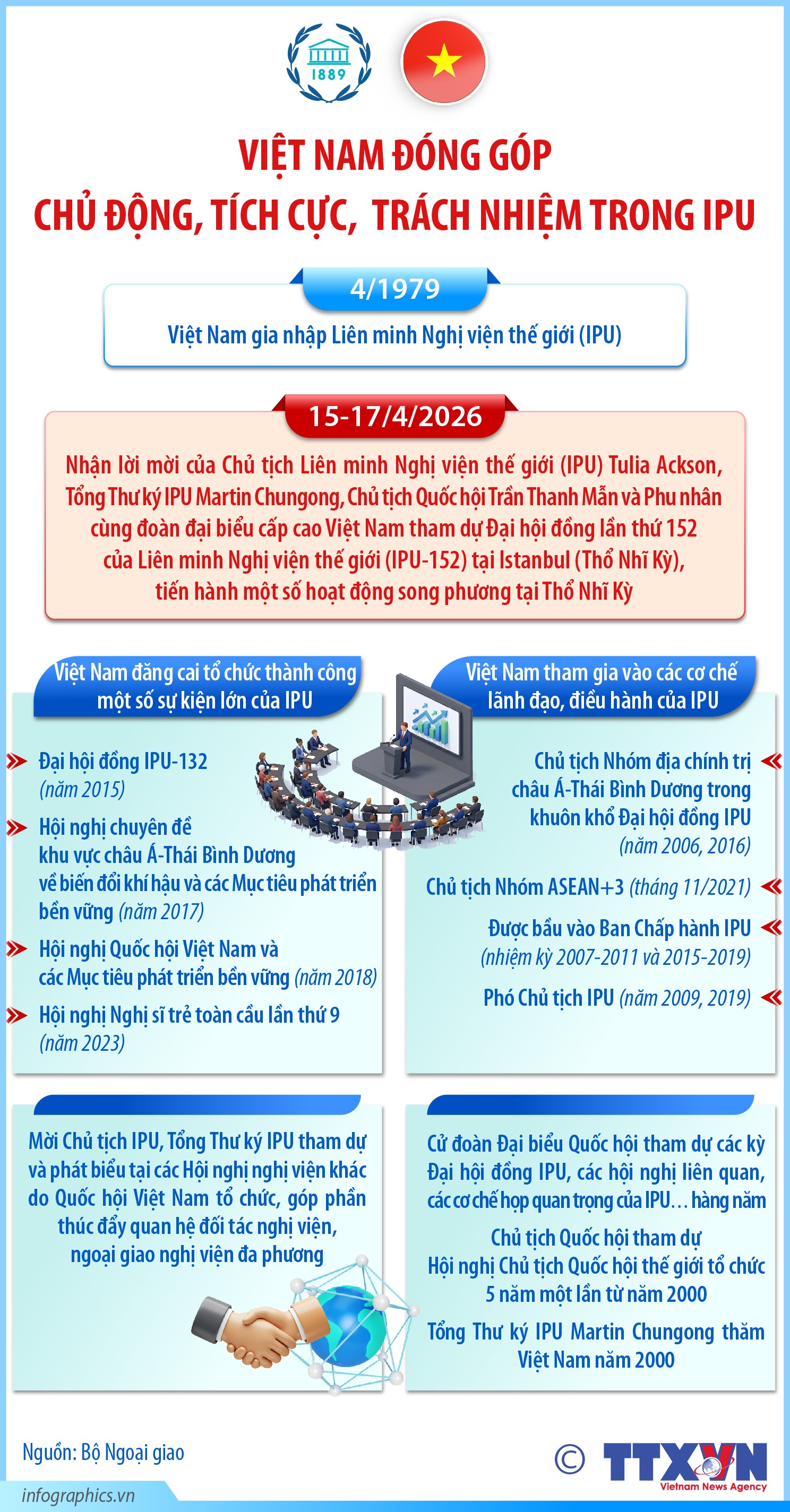 1889

VIỆT NAM ĐÓNG GÓP
CHỦ ĐỘNG, TÍCH CỰC, TRÁCH NHIỆM TRONG IPU

4/1979

Việt Nam gia nhập Liên minh Nghị viện thế giới (IPU)

15-17/4/2026

Nhận lời mời của Chủ tịch Liên minh Nghị viện thế giới (IPU) Tulia Ackson, Tổng Thư ký IPU Martin Chungong, Chủ tịch Quốc hội Trần Thanh Mẫn và Phu nhân cùng đoàn đại biểu cấp cao Việt Nam tham dự Đại hội đồng lần thứ 152 của Liên minh Nghị viện thế giới (IPU-152) tại Istanbul (Thổ Nhĩ Kỳ), tiến hành một số hoạt động song phương tại Thổ Nhĩ Kỳ

Việt Nam đăng cai tổ chức thành công một số sự kiện lớn của IPU

Đại hội đồng IPU-132 (năm 2015)

Hội nghị chuyên đề khu vực châu Á-Thái Bình Dương về biến đổi khí hậu và các Mục tiêu phát triển bền vững (năm 2017)

Hội nghị Quốc hội Việt Nam và các Mục tiêu phát triển bền vững (năm 2018)

Hội nghị Nghị sĩ trẻ toàn cầu lần thứ 9 (năm 2023)

Việt Nam tham gia vào các cơ chế lãnh đạo, điều hành của IPU

Chủ tịch Nhóm địa chính trị châu Á-Thái Bình Dương trong khuôn khổ Đại hội đồng IPU (năm 2006, 2016)

Chủ tịch Nhóm ASEAN+3 (tháng 11/2021)

Được bầu vào Ban Chấp hành IPU (nhiệm kỳ 2007-2011 và 2015-2019)

Phó Chủ tịch IPU (năm 2009, 2019)

Mời Chủ tịch IPU, Tổng Thư ký IPU tham dự và phát biểu tại các Hội nghị nghị viện khác do Quốc hội Việt Nam tổ chức, góp phần thúc đẩy quan hệ đối tác nghị viện, ngoại giao nghị viện đa phương

Cử đoàn Đại biểu Quốc hội tham dự các kỳ Đại hội đồng IPU, các hội nghị liên quan, các cơ chế họp quan trọng của IPU... hàng năm

Chủ tịch Quốc hội tham dự Hội nghị Chủ tịch Quốc hội thế giới tổ chức 5 năm một lần từ năm 2000

Tổng Thư ký IPU Martin Chungong thăm Việt Nam năm 2000

Nguồn: Bộ Ngoại giao

© TTXVN
Vietnam News Agency

infographics.vn