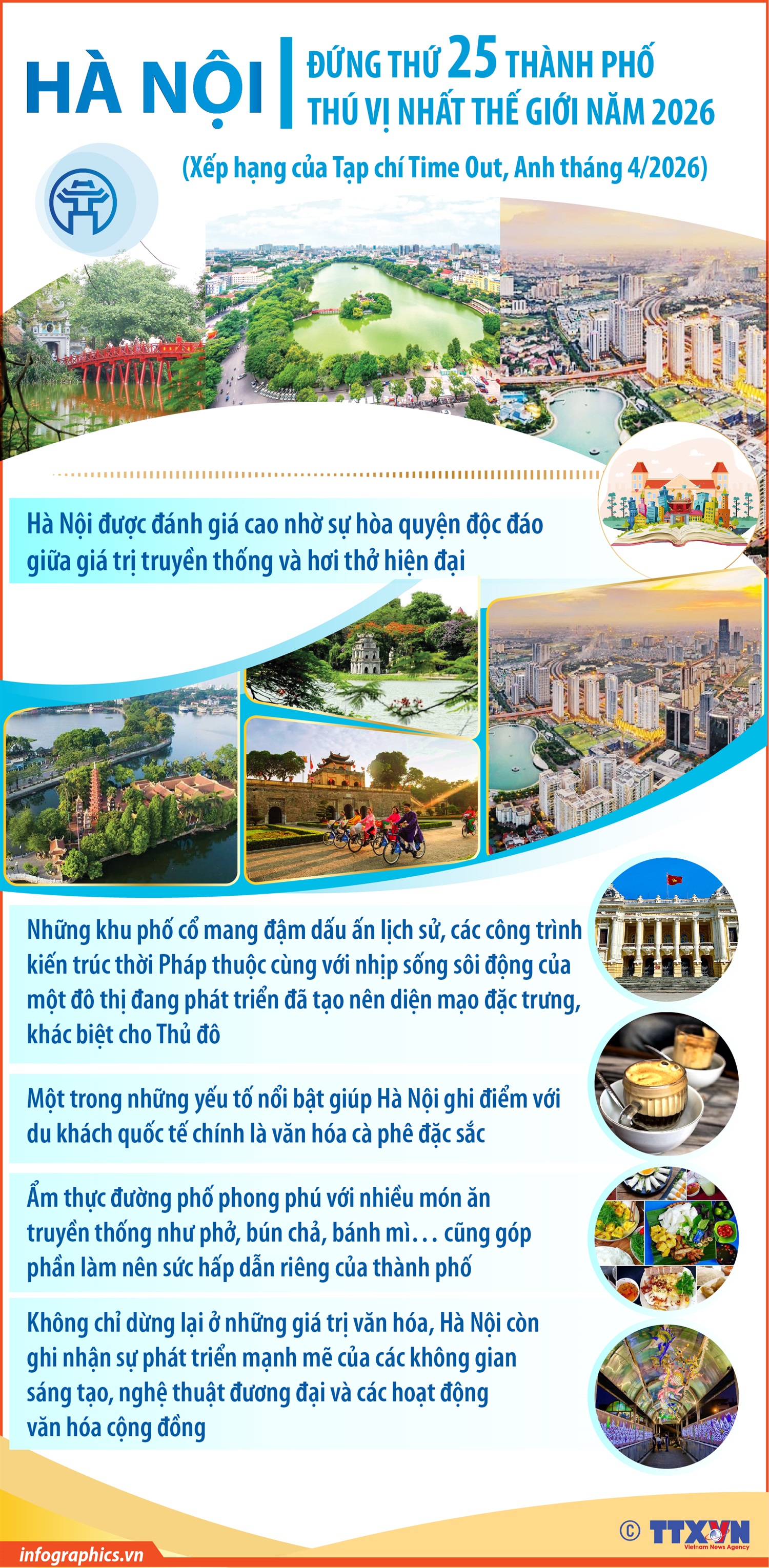 HÀ NỘI

ĐỨNG THỨ 25 THÀNH PHỐ THÚ VỊ NHẤT THẾ GIỚI NĂM 2026

(Xếp hạng của Tạp chí Time Out, Anh tháng 4/2026)

Hà Nội được đánh giá cao nhờ sự hòa quyện độc đáo giữa giá trị truyền thống và hơi thở hiện đại

Những khu phố cổ mang đậm dấu ấn lịch sử, các công trình kiến trúc thời Pháp thuộc cùng với nhịp sống sôi động của một đô thị đang phát triển đã tạo nên diện mạo đặc trưng, khác biệt cho Thủ đô

Một trong những yếu tố nổi bật giúp Hà Nội ghi điểm với du khách quốc tế chính là văn hóa cà phê đặc sắc

Ẩm thực đường phố phong phú với nhiều món ăn truyền thống như phở, bún chả, bánh mì... cũng góp phần làm nên sức hấp dẫn riêng của thành phố

Không chỉ dừng lại ở những giá trị văn hóa, Hà Nội còn ghi nhận sự phát triển mạnh mẽ của các không gian sáng tạo, nghệ thuật đương đại và các hoạt động văn hóa cộng đồng

infographics.vn

© TTXVN
Vietnam News Agency