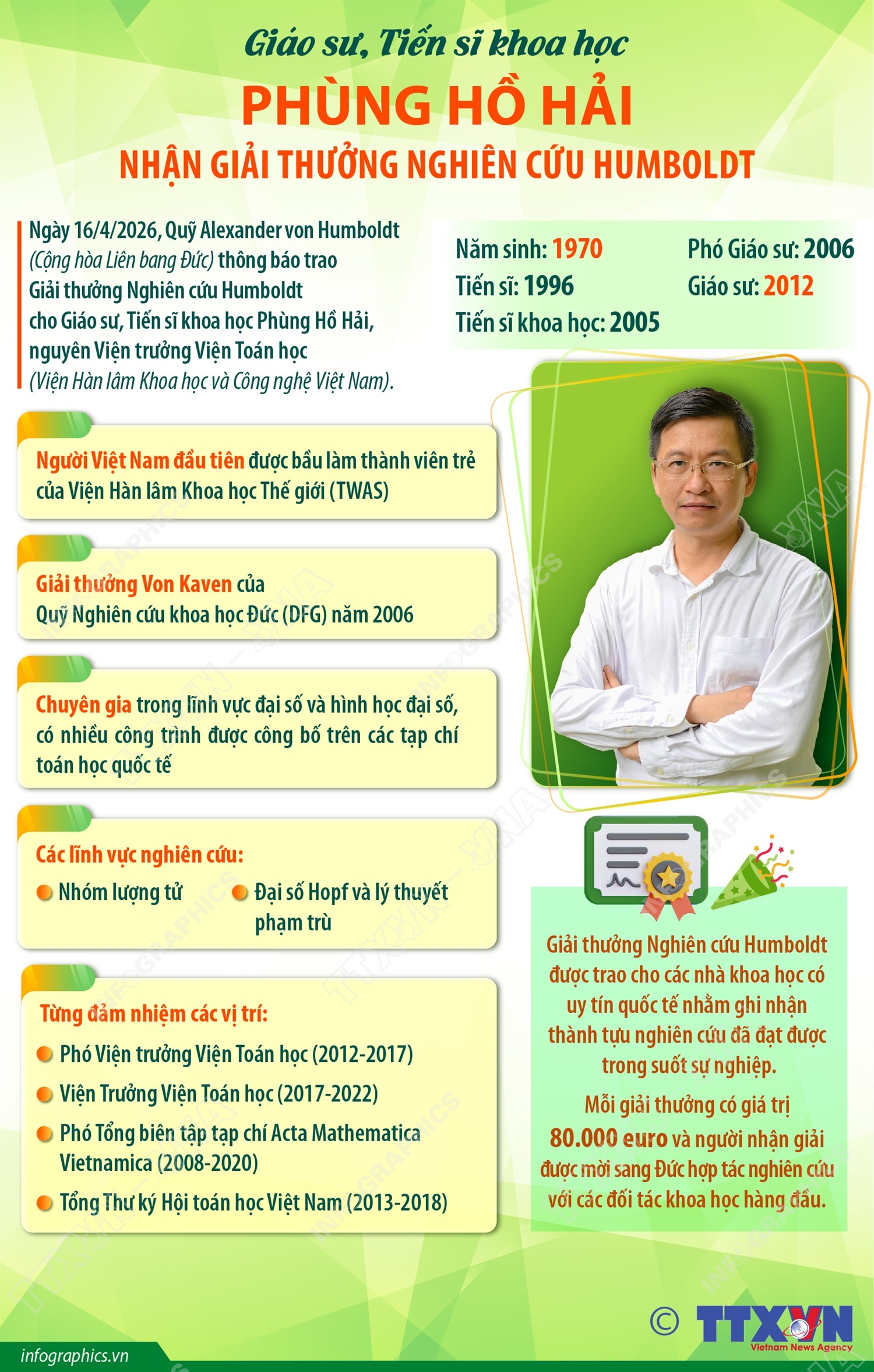 Giáo sư, Tiến sĩ khoa học

PHÙNG HỒ HẢI

NHẬN GIẢI THƯỞNG NGHIÊN CỨU HUMBOLDT

Ngày 16/4/2026, Quỹ Alexander von Humboldt (Cộng hòa Liên bang Đức) thông báo trao Giải thưởng Nghiên cứu Humboldt cho Giáo sư, Tiến sĩ khoa học Phùng Hồ Hải, nguyên Viện trưởng Viện Toán học (Viện Hàn lâm Khoa học và Công nghệ Việt Nam).

Năm sinh: 1970
Tiến sĩ: 1996
Tiến sĩ khoa học: 2005
Phó Giáo sư: 2006
Giáo sư: 2012

Người Việt Nam đầu tiên được bầu làm thành viên trẻ của Viện Hàn lâm Khoa học Thế giới (TWAS)

Giải thưởng Von Kaven của Quỹ Nghiên cứu khoa học Đức (DFG) năm 2006

Chuyên gia trong lĩnh vực đại số và hình học đại số, có nhiều công trình được công bố trên các tạp chí toán học quốc tế

Các lĩnh vực nghiên cứu:
Nhóm lượng tử
Đại số Hopf và lý thuyết phạm trù

Từng đảm nhiệm các vị trí:
Phó Viện trưởng Viện Toán học (2012-2017)
Viện Trưởng Viện Toán học (2017-2022)
Phó Tổng biên tập tạp chí Acta Mathematica Vietnamica (2008-2020)
Tổng Thư ký Hội toán học Việt Nam (2013-2018)

Giải thưởng Nghiên cứu Humboldt được trao cho các nhà khoa học có uy tín quốc tế nhằm ghi nhận thành tựu nghiên cứu đã đạt được trong suốt sự nghiệp.

Mỗi giải thưởng có giá trị 80.000 euro và người nhận giải được mời sang Đức hợp tác nghiên cứu với các đối tác khoa học hàng đầu.

infographics.vn

© TTXVN
Vietnam News Agency