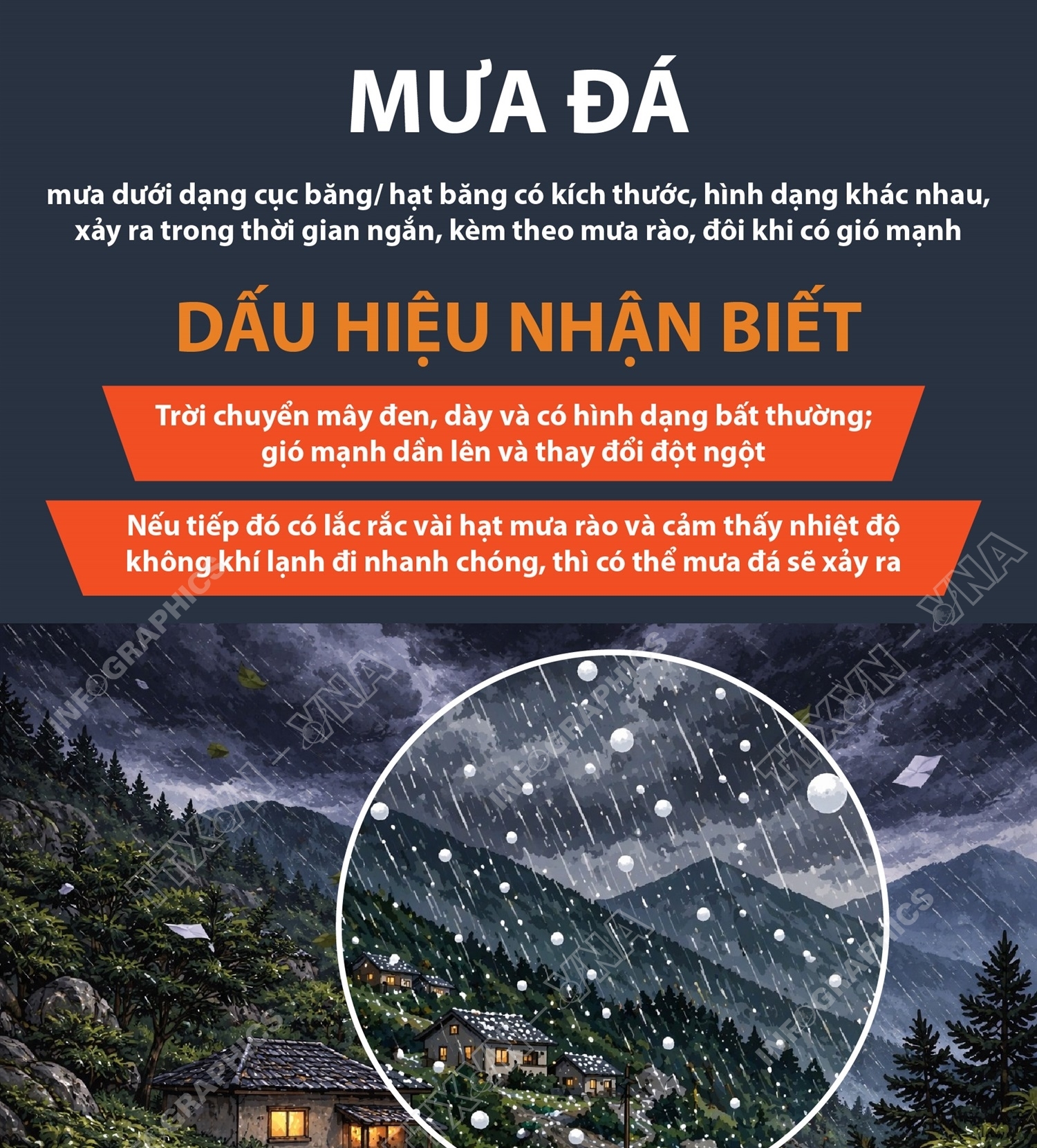 MƯA ĐÁ

mưa dưới dạng cục băng/ hạt băng có kích thước, hình dạng khác nhau, xảy ra trong thời gian ngắn, kèm theo mưa rào, đôi khi có gió mạnh

DẤU HIỆU NHẬN BIẾT

Trời chuyển mây đen, dày và có hình dạng bất thường; gió mạnh dần lên và thay đổi đột ngột

Nếu tiếp đó có lắc rắc vài hạt mưa rào và cảm thấy nhiệt độ không khí lạnh đi nhanh chóng, thì có thể mưa đá sẽ xảy ra

INFOGRAPHICS TTXVN - VNA